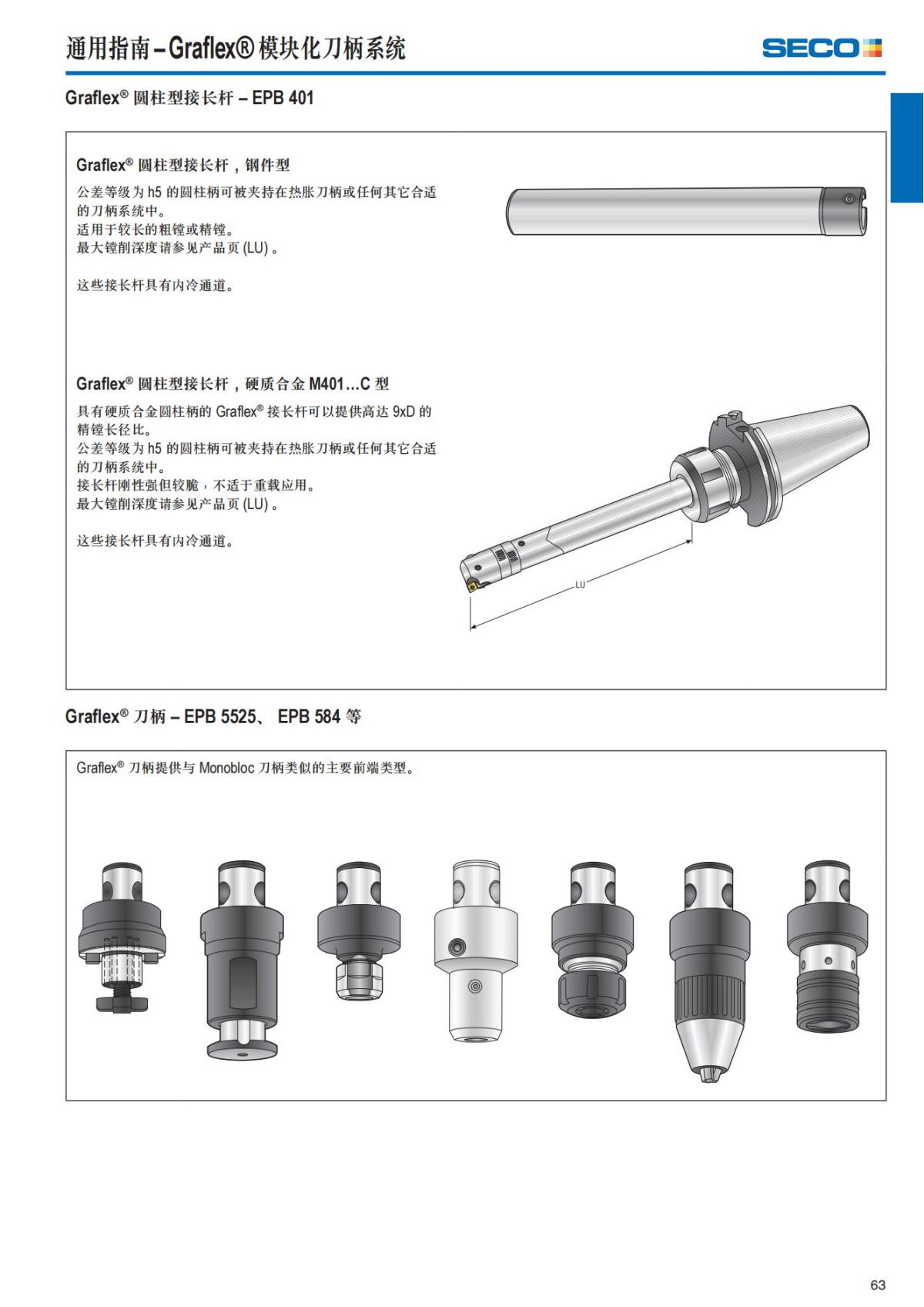 通用指南 – Graflex® 模块化刀柄系统

SECO

Graflex® 圆柱型接长杆 – EPB 401

Graflex® 圆柱型接长杆，钢件型

公差等级为 h5 的圆柱柄可被夹持在热胀刀柄或任何其它合适的刀柄系统中。
适用于较长的粗镗或精镗。
最大镗削深度请参见产品页 (LU) 。

这些接长杆具有内冷通道。

Graflex® 圆柱型接长杆，硬质合金 M401…C 型

具有硬质合金圆柱柄的 Graflex® 接长杆可以提供高达 9xD 的精镗长径比。
公差等级为 h5 的圆柱柄可被夹持在热胀刀柄或任何其它合适的刀柄系统中。
接长杆刚性强但较脆，不适于重载应用。
最大镗削深度请参见产品页 (LU) 。

这些接长杆具有内冷通道。

LU

Graflex® 刀柄 – EPB 5525、 EPB 584 等

Graflex® 刀柄提供与 Monobloc 刀柄类似的主要前端类型。

63