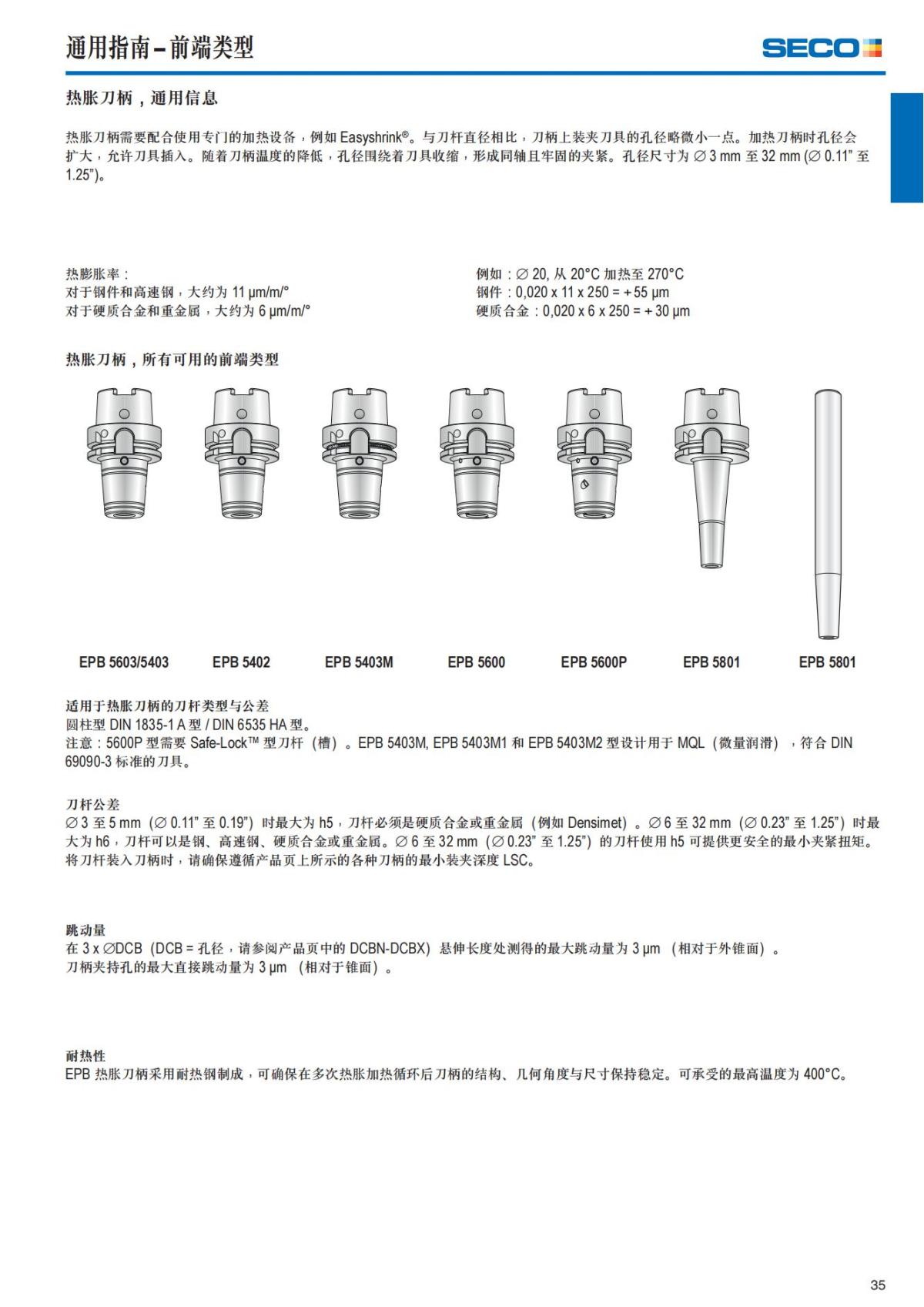 通用指南 – 前端类型

SECO

热胀刀柄，通用信息

热胀刀柄需要配合使用专门的加热设备，例如 Easyshrink®。与刀杆直径相比，刀柄上装夹刀具的孔径略微小一点。加热刀柄时孔径会扩大，允许刀具插入。随着刀柄温度的降低，孔径围绕着刀具收缩，形成同轴且牢固的夹紧。孔径尺寸为 ∅ 3 mm 至 32 mm (∅ 0.11" 至 1.25")。

热膨胀率：
对于钢件和高速钢，大约为 11 µm/m/°
对于硬质合金和重金属，大约为 6 µm/m/°

例如：∅ 20, 从 20°C 加热至 270°C
钢件：0,020 x 11 x 250 = + 55 µm
硬质合金：0,020 x 6 x 250 = + 30 µm

热胀刀柄，所有可用的前端类型

EPB 5603/5403 EPB 5402 EPB 5403M EPB 5600 EPB 5600P EPB 5801 EPB 5801

适用于热胀刀柄的刀杆类型与公差
圆柱型 DIN 1835-1 A 型 / DIN 6535 HA 型。
注意：5600P 型需要 Safe-Lock™ 型刀杆（槽）。EPB 5403M, EPB 5403M1 和 EPB 5403M2 型设计用于 MQL（微量润滑），符合 DIN 69090-3 标准的刀具。

刀杆公差
∅ 3 至 5 mm（∅ 0.11" 至 0.19"）时最大为 h5，刀杆必须是硬质合金或重金属（例如 Densimet）。∅ 6 至 32 mm（∅ 0.23" 至 1.25"）时最大为 h6，刀杆可以是钢、高速钢、硬质合金或重金属。∅ 6 至 32 mm（∅ 0.23" 至 1.25"）的刀杆使用 h5 可提供更安全的最小夹紧扭矩。
将刀杆装入刀柄时，请确保遵循产品页上所示的各种刀柄的最小装夹深度 LSC。

跳动量
在 3 x ∅DCB（DCB = 孔径，请参阅产品页中的 DCBN-DCBX）悬伸长度处测得的最大跳动量为 3 µm（相对于外锥面）。
刀柄夹持孔的最大直接跳动量为 3 µm（相对于锥面）。

耐热性
EPB 热胀刀柄采用耐热钢制成，可确保在多次热胀加热循环后刀柄的结构、几何角度与尺寸保持稳定。可承受的最高温度为 400°C。

35