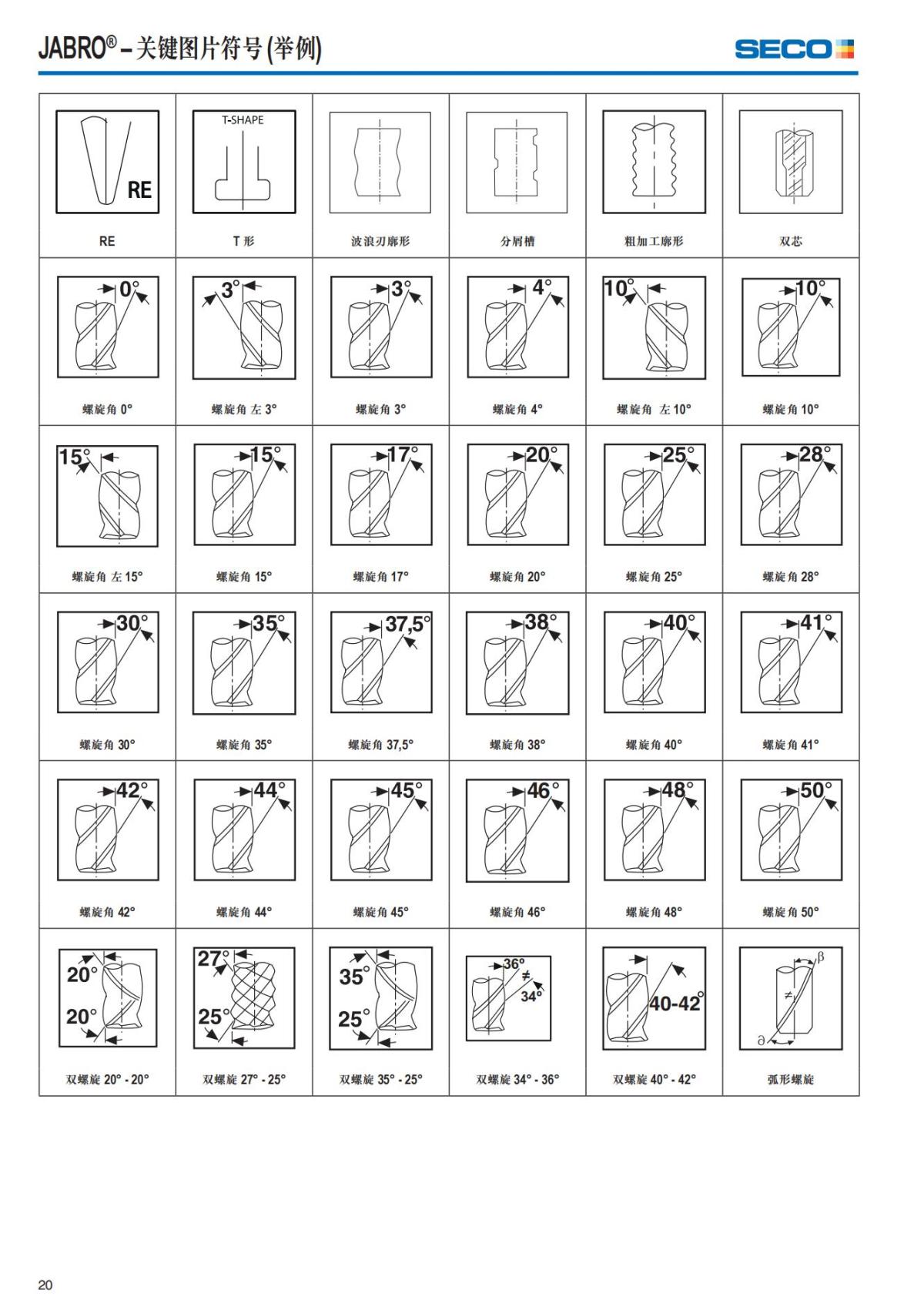 JABRO® – 关键图片符号 (举例)

SECO

| RE RE | T-SHAPE T 形 | 波浪刃廓形 | 分屑槽 | 粗加工廓形 | 双芯 |
|---|---|---|---|---|---|
| 0° 螺旋角 0° | 3° 螺旋角 左 3° | 3° 螺旋角 3° | 4° 螺旋角 4° | 10° 螺旋角 左 10° | 10° 螺旋角 10° |
| 15° 螺旋角 左 15° | 15° 螺旋角 15° | 17° 螺旋角 17° | 20° 螺旋角 20° | 25° 螺旋角 25° | 28° 螺旋角 28° |
| 30° 螺旋角 30° | 35° 螺旋角 35° | 37,5° 螺旋角 37,5° | 38° 螺旋角 38° | 40° 螺旋角 40° | 41° 螺旋角 41° |
| 42° 螺旋角 42° | 44° 螺旋角 44° | 45° 螺旋角 45° | 46° 螺旋角 46° | 48° 螺旋角 48° | 50° 螺旋角 50° |
| 20° 20° 双螺旋 20° - 20° | 27° 25° 双螺旋 27° - 25° | 35° 25° 双螺旋 35° - 25° | 36° ≠ 34° 双螺旋 34° - 36° | 40-42° 双螺旋 40° - 42° | β ≠ ∂ 弧形螺旋 |

20