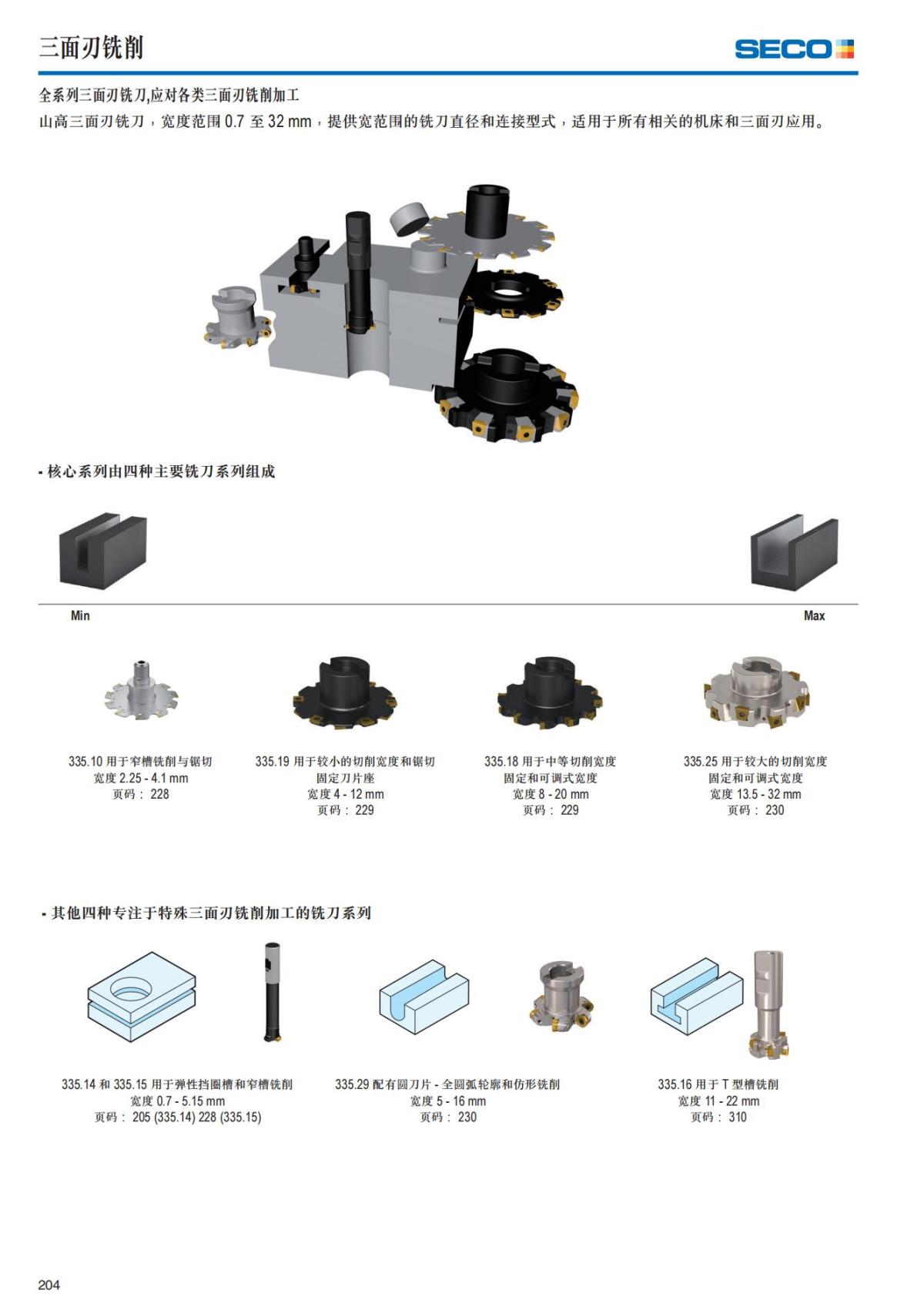 三面刃铣削

SECO

全系列三面刃铣刀,应对各类三面刃铣削加工

山高三面刃铣刀，宽度范围 0.7 至 32 mm，提供宽范围的铣刀直径和连接型式，适用于所有相关的机床和三面刃应用。

- 核心系列由四种主要铣刀系列组成

Min

Max

335.10 用于窄槽铣削与锯切
宽度 2.25 - 4.1 mm
页码： 228

335.19 用于较小的切削宽度和锯切
固定刀片座
宽度 4 - 12 mm
页码： 229

335.18 用于中等切削宽度
固定和可调式宽度
宽度 8 - 20 mm
页码： 229

335.25 用于较大的切削宽度
固定和可调式宽度
宽度 13.5 - 32 mm
页码： 230

- 其他四种专注于特殊三面刃铣削加工的铣刀系列

335.14 和 335.15 用于弹性挡圈槽和窄槽铣削
宽度 0.7 - 5.15 mm
页码： 205 (335.14) 228 (335.15)

335.29 配有圆刀片 - 全圆弧轮廓和仿形铣削
宽度 5 - 16 mm
页码： 230

335.16 用于 T 型槽铣削
宽度 11 - 22 mm
页码： 310

204