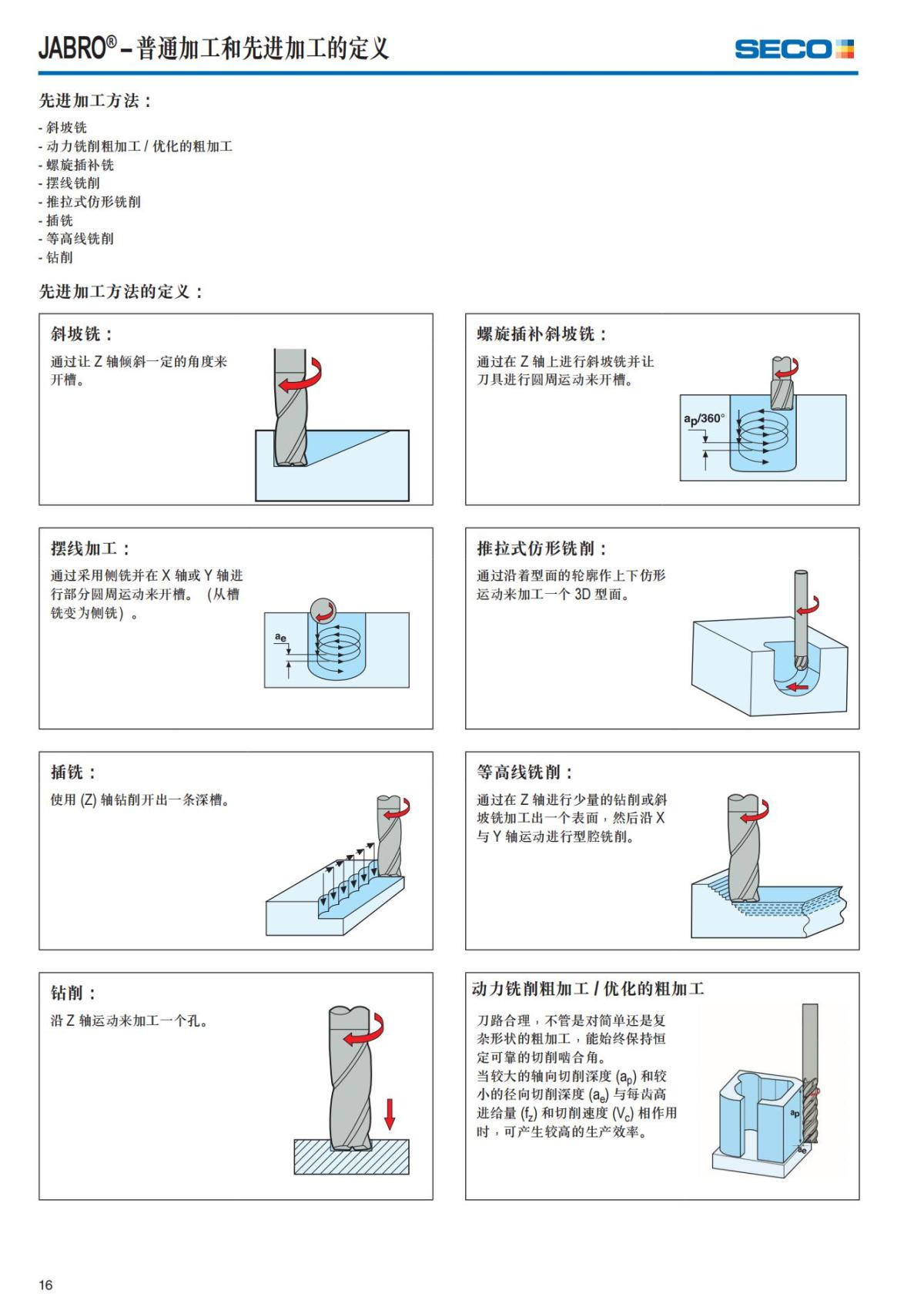 JABRO® – 普通加工和先进加工的定义

SECO

先进加工方法：

- 斜坡铣
- 动力铣削粗加工 / 优化的粗加工
- 螺旋插补铣
- 摆线铣削
- 推拉式仿形铣削
- 插铣
- 等高线铣削
- 钻削

先进加工方法的定义：

斜坡铣：

通过让 Z 轴倾斜一定的角度来开槽。

螺旋插补斜坡铣：

通过在 Z 轴上进行斜坡铣并让刀具进行圆周运动来开槽。

$a_p/360°$

摆线加工：

通过采用侧铣并在 X 轴或 Y 轴进行部分圆周运动来开槽。（从槽铣变为侧铣）。

$a_e$

推拉式仿形铣削：

通过沿着型面的轮廓作上下仿形运动来加工一个 3D 型面。

插铣：

使用 (Z) 轴钻削开出一条深槽。

等高线铣削：

通过在 Z 轴进行少量的钻削或斜坡铣加工出一个表面，然后沿 X 与 Y 轴运动进行型腔铣削。

钻削：

沿 Z 轴运动来加工一个孔。

动力铣削粗加工 / 优化的粗加工

刀路合理，不管是对简单还是复杂形状的粗加工，能始终保持恒定可靠的切削啮合角。
当较大的轴向切削深度 ($a_p$) 和较小的径向切削深度 ($a_e$) 与每齿高进给量 ($f_z$) 和切削速度 ($V_c$) 相作用时，可产生较高的生产效率。

$a_p$

$a_e$

16