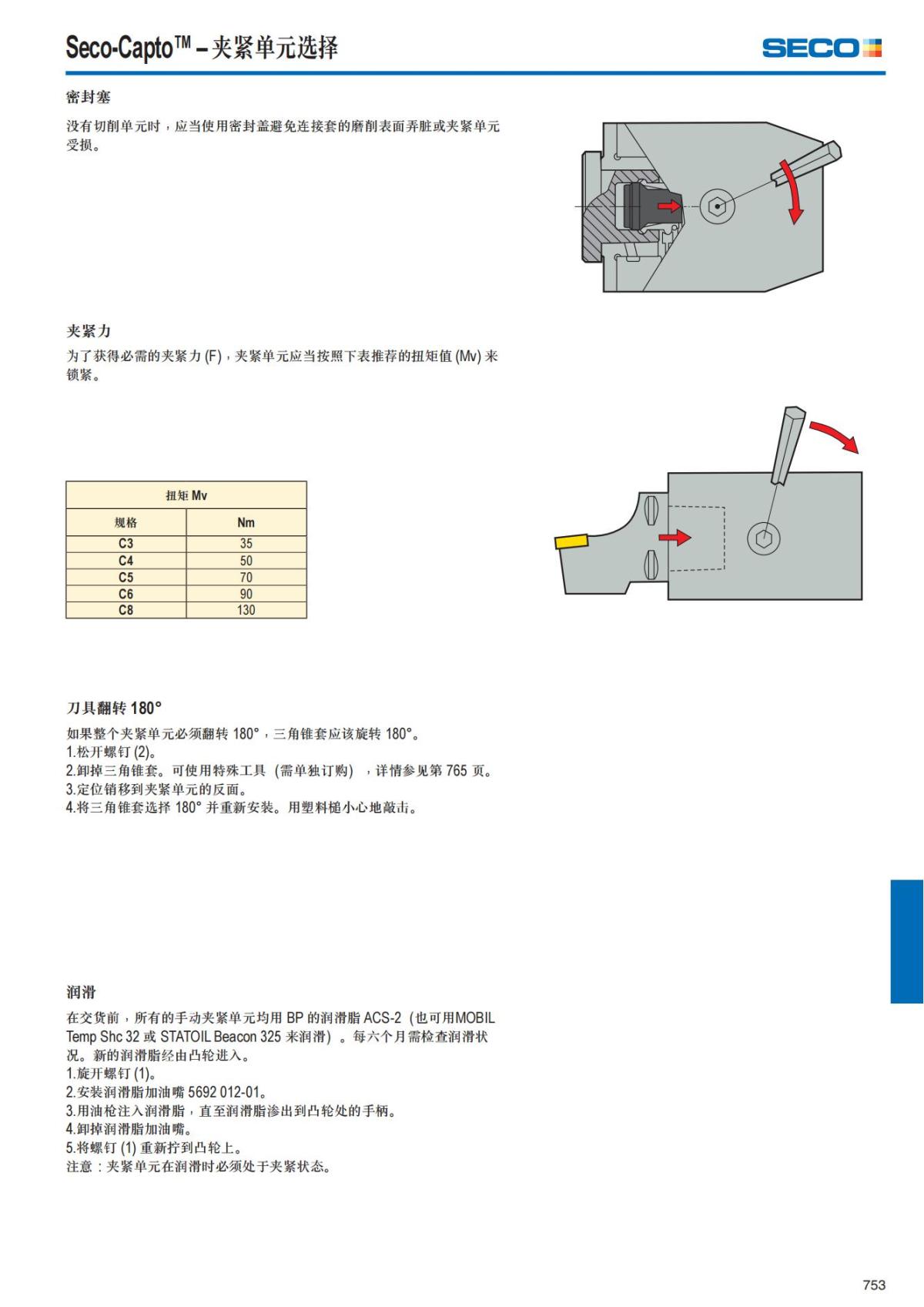 Seco-Capto™ – 夹紧单元选择

SECO

密封塞

没有切削单元时，应当使用密封盖避免连接套的磨削表面弄脏或夹紧单元受损。

夹紧力

为了获得必需的夹紧力 (F)，夹紧单元应当按照下表推荐的扭矩值 (Mv) 来锁紧。

| 扭矩 Mv | |
|---|---|
| 规格 | Nm |
| C3 | 35 |
| C4 | 50 |
| C5 | 70 |
| C6 | 90 |
| C8 | 130 |

刀具翻转 180°

如果整个夹紧单元必须翻转 180°，三角锥套应该旋转 180°。
1.松开螺钉 (2)。
2.卸掉三角锥套。可使用特殊工具（需单独订购），详情参见第 765 页。
3.定位销移到夹紧单元的反面。
4.将三角锥套选择 180° 并重新安装。用塑料槌小心地敲击。

润滑

在交货前，所有的手动夹紧单元均用 BP 的润滑脂 ACS-2（也可用MOBIL Temp Shc 32 或 STATOIL Beacon 325 来润滑）。每六个月需检查润滑状况。新的润滑脂经由凸轮进入。
1.旋开螺钉 (1)。
2.安装润滑脂加油嘴 5692 012-01。
3.用油枪注入润滑脂，直至润滑脂渗出到凸轮处的手柄。
4.卸掉润滑脂加油嘴。
5.将螺钉 (1) 重新拧到凸轮上。
注意：夹紧单元在润滑时必须处于夹紧状态。

753