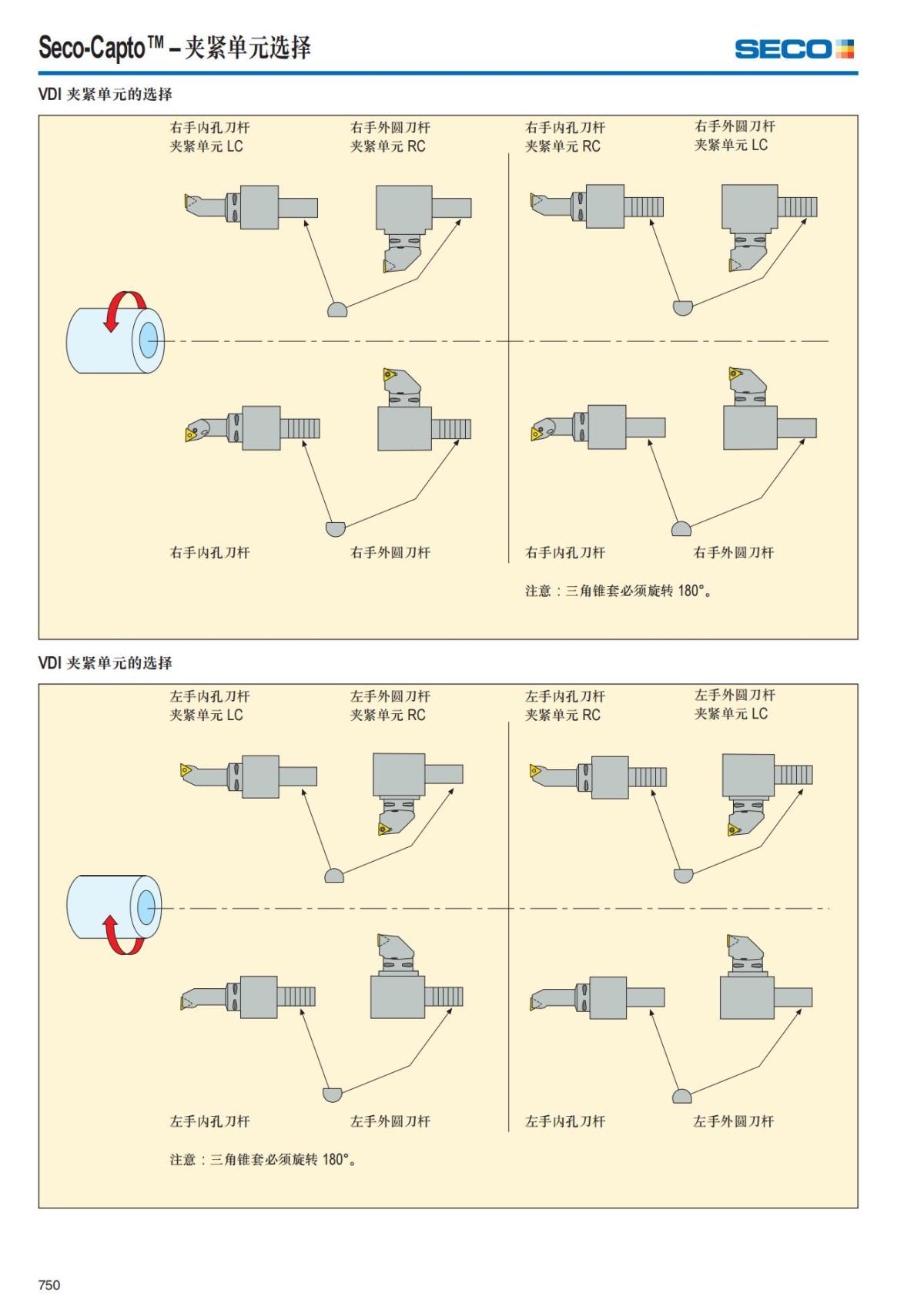 Seco-Capto™ – 夹紧单元选择

SECO

VDI 夹紧单元的选择

右手内孔刀杆
夹紧单元 LC

右手外圆刀杆
夹紧单元 RC

右手内孔刀杆
夹紧单元 RC

右手外圆刀杆
夹紧单元 LC

右手内孔刀杆

右手外圆刀杆

右手内孔刀杆

右手外圆刀杆

注意：三角锥套必须旋转 180°。

VDI 夹紧单元的选择

左手内孔刀杆
夹紧单元 LC

左手外圆刀杆
夹紧单元 RC

左手内孔刀杆
夹紧单元 RC

左手外圆刀杆
夹紧单元 LC

左手内孔刀杆

左手外圆刀杆

左手内孔刀杆

左手外圆刀杆

注意：三角锥套必须旋转 180°。

750