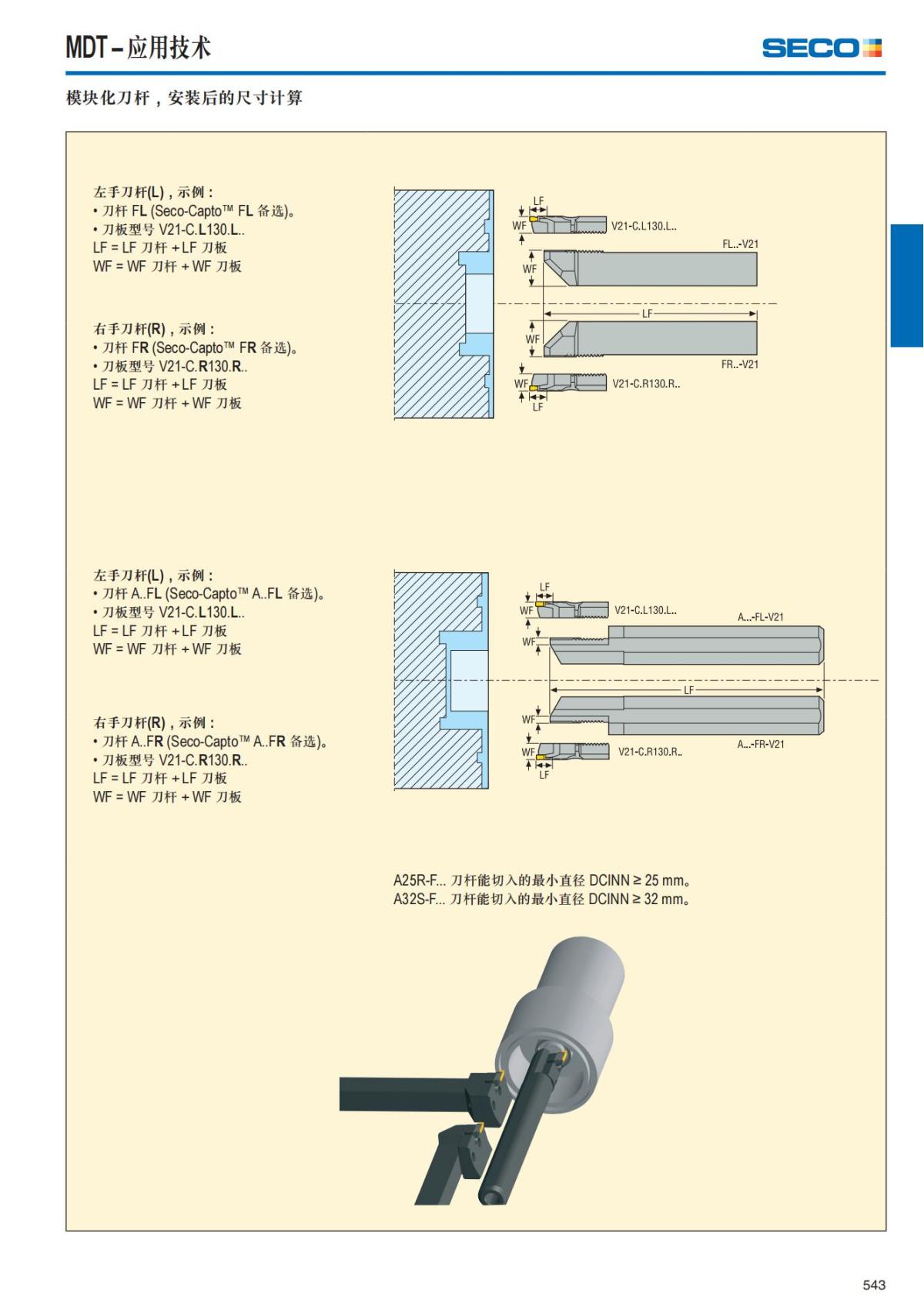 MDT – 应用技术

SECO

模块化刀杆，安装后的尺寸计算

左手刀杆(L)，示例：
• 刀杆 FL (Seco-Capto™ FL 备选)。
• 刀板型号 V21-C.L130.L..
LF = LF 刀杆 + LF 刀板
WF = WF 刀杆 + WF 刀板

右手刀杆(R)，示例：
• 刀杆 FR (Seco-Capto™ FR 备选)。
• 刀板型号 V21-C.R130.R..
LF = LF 刀杆 + LF 刀板
WF = WF 刀杆 + WF 刀板

LF
WF
V21-C.L130.L..
FL..-V21
WF
LF
WF
FR..-V21
WF
V21-C.R130.R..
LF

左手刀杆(L)，示例：
• 刀杆 A..FL (Seco-Capto™ A..FL 备选)。
• 刀板型号 V21-C.L130.L..
LF = LF 刀杆 + LF 刀板
WF = WF 刀杆 + WF 刀板

右手刀杆(R)，示例：
• 刀杆 A..FR (Seco-Capto™ A..FR 备选)。
• 刀板型号 V21-C.R130.R..
LF = LF 刀杆 + LF 刀板
WF = WF 刀杆 + WF 刀板

LF
WF
V21-C.L130.L..
A...-FL-V21
WF
LF
WF
A...-FR-V21
WF
V21-C.R130.R..
LF

A25R-F... 刀杆能切入的最小直径 DCINN ≥ 25 mm。
A32S-F... 刀杆能切入的最小直径 DCINN ≥ 32 mm。

543