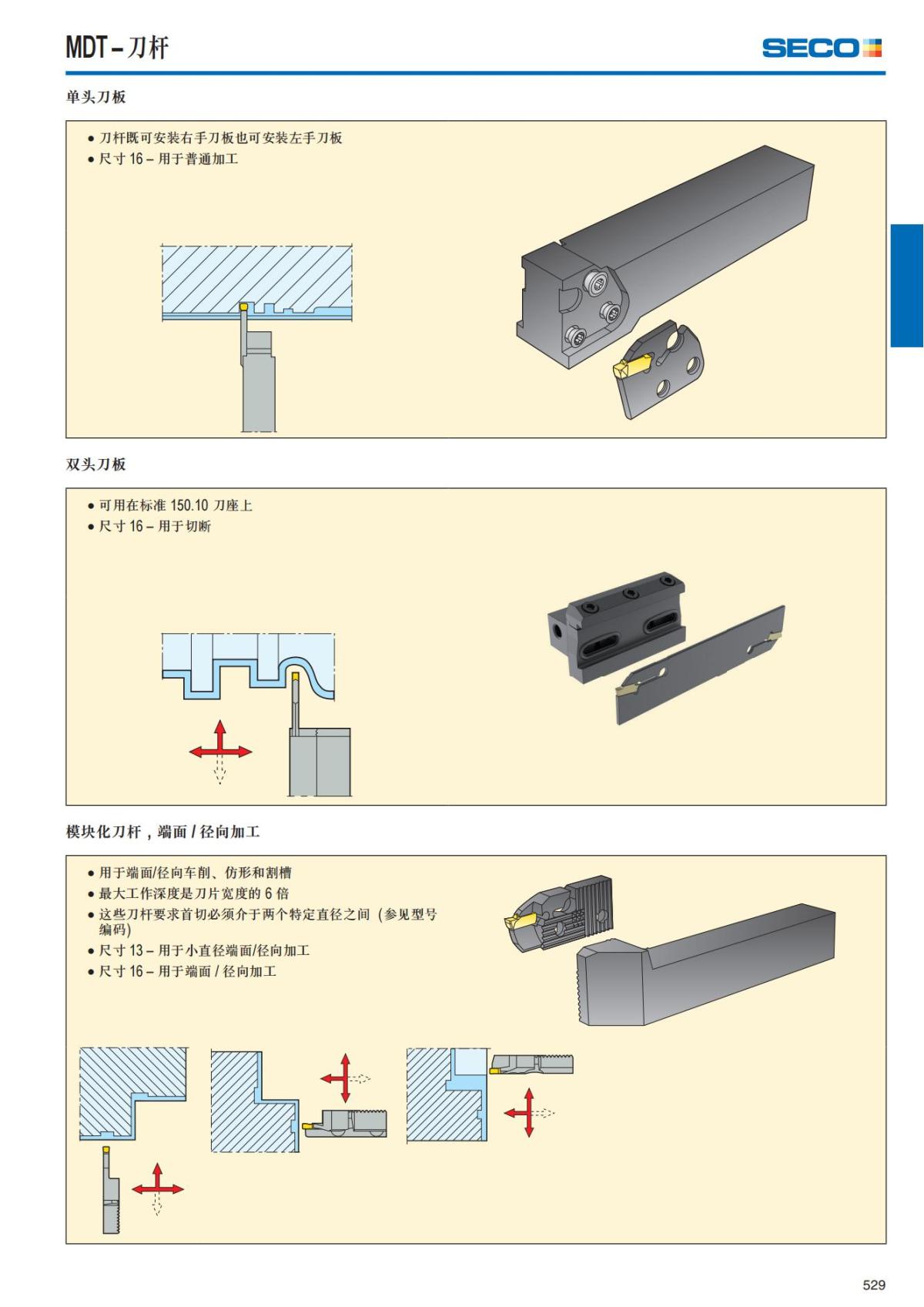 MDT – 刀杆

SECO

单头刀板

• 刀杆既可安装右手刀板也可安装左手刀板
• 尺寸 16 – 用于普通加工

双头刀板

• 可用在标准 150.10 刀座上
• 尺寸 16 – 用于切断

模块化刀杆，端面 / 径向加工

• 用于端面/径向车削、仿形和割槽
• 最大工作深度是刀片宽度的 6 倍
• 这些刀杆要求首切必须介于两个特定直径之间（参见型号编码）
• 尺寸 13 – 用于小直径端面/径向加工
• 尺寸 16 – 用于端面 / 径向加工

529