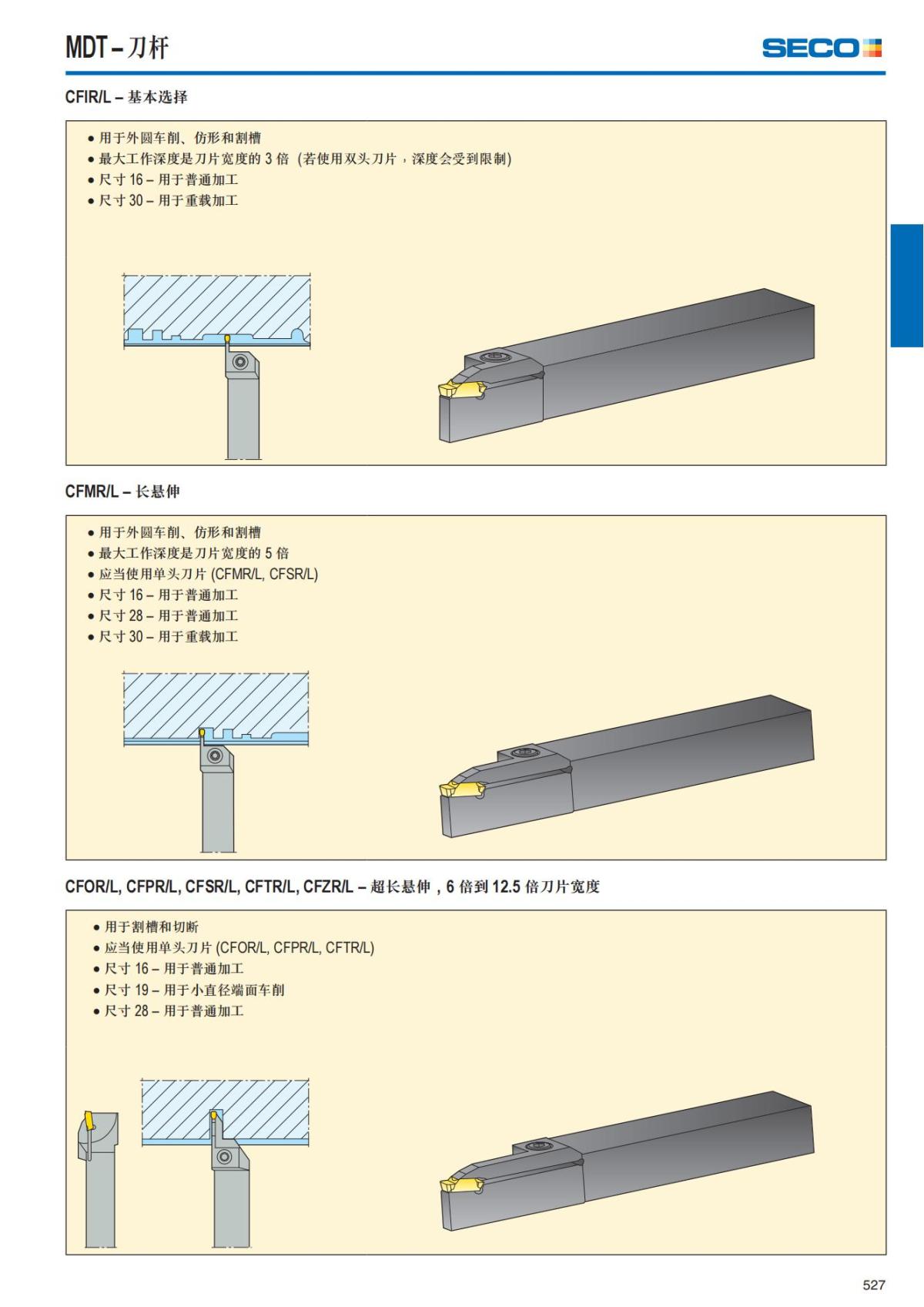 MDT – 刀杆

SECO

CFIR/L – 基本选择

• 用于外圆车削、仿形和割槽
• 最大工作深度是刀片宽度的 3 倍 (若使用双头刀片，深度会受到限制)
• 尺寸 16 – 用于普通加工
• 尺寸 30 – 用于重载加工

CFMR/L – 长悬伸

• 用于外圆车削、仿形和割槽
• 最大工作深度是刀片宽度的 5 倍
• 应当使用单头刀片 (CFMR/L, CFSR/L)
• 尺寸 16 – 用于普通加工
• 尺寸 28 – 用于普通加工
• 尺寸 30 – 用于重载加工

CFOR/L, CFPR/L, CFSR/L, CFTR/L, CFZR/L – 超长悬伸，6 倍到 12.5 倍刀片宽度

• 用于割槽和切断
• 应当使用单头刀片 (CFOR/L, CFPR/L, CFTR/L)
• 尺寸 16 – 用于普通加工
• 尺寸 19 – 用于小直径端面车削
• 尺寸 28 – 用于普通加工

527