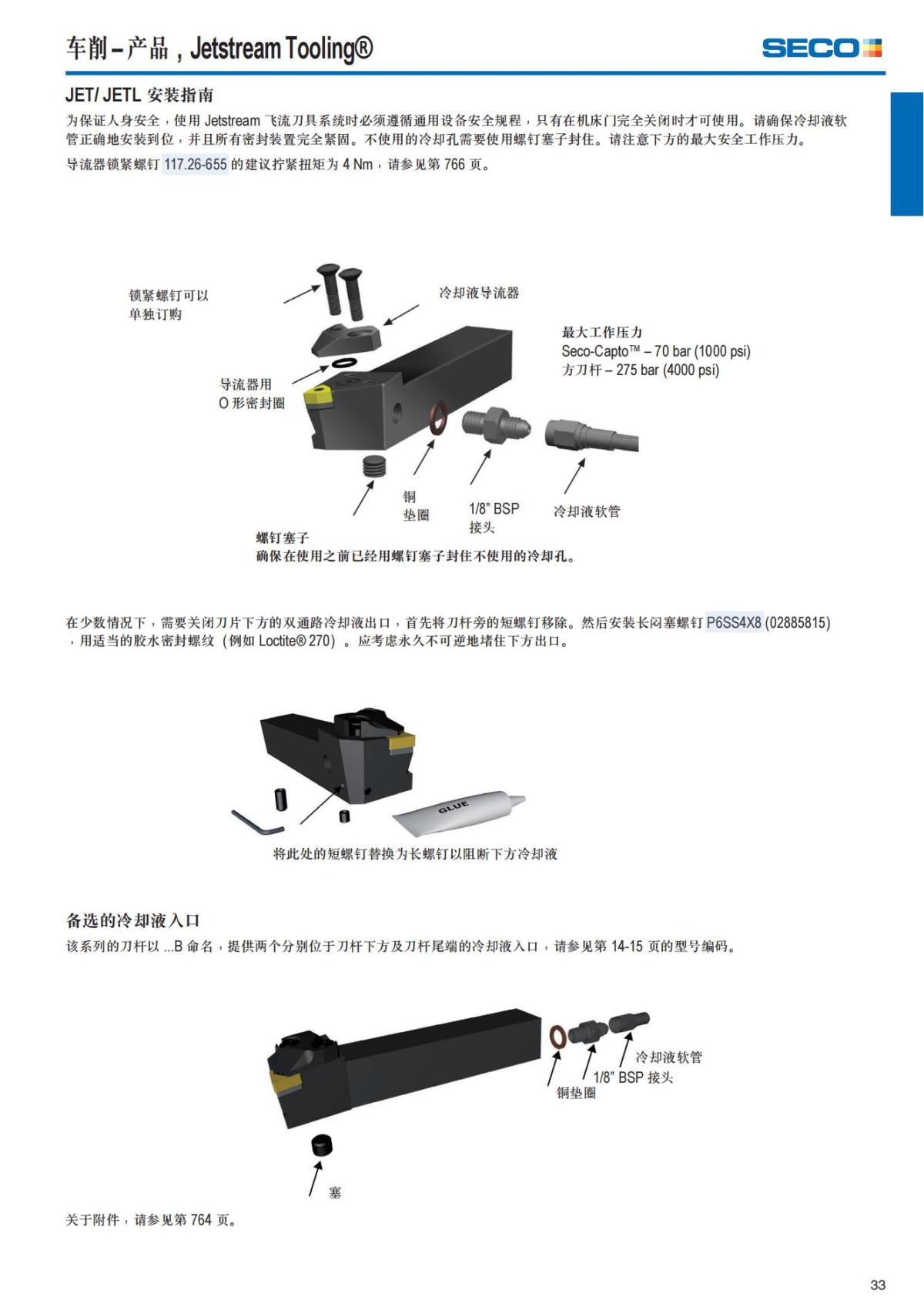 车削 – 产品，Jetstream Tooling®

SECO

JET/ JETL 安装指南

为保证人身安全，使用 Jetstream 飞流刀具系统时必须遵循通用设备安全规程，只有在机床门完全关闭时才可使用。请确保冷却液软管正确地安装到位，并且所有密封装置完全紧固。不使用的冷却孔需要使用螺钉塞子封住。请注意下方的最大安全工作压力。

导流器锁紧螺钉 117.26-655 的建议拧紧扭矩为 4 Nm，请参见第 766 页。

锁紧螺钉可以单独订购

冷却液导流器

最大工作压力
Seco-Capto™ – 70 bar (1000 psi)
方刀杆 – 275 bar (4000 psi)

导流器用 O 形密封圈

铜垫圈

1/8" BSP 接头

冷却液软管

螺钉塞子
确保在使用之前已经用螺钉塞子封住不使用的冷却孔。

在少数情况下，需要关闭刀片下方的双通路冷却液出口，首先将刀杆旁的短螺钉移除。然后安装长闷塞螺钉 P6SS4X8 (02885815)，用适当的胶水密封螺纹（例如 Loctite® 270）。应考虑永久不可逆地堵住下方出口。

GLUE

将此处的短螺钉替换为长螺钉以阻断下方冷却液

备选的冷却液入口

该系列的刀杆以 ...B 命名，提供两个分别位于刀杆下方及刀杆尾端的冷却液入口，请参见第 14-15 页的型号编码。

冷却液软管

1/8" BSP 接头

铜垫圈

塞

关于附件，请参见第 764 页。

33