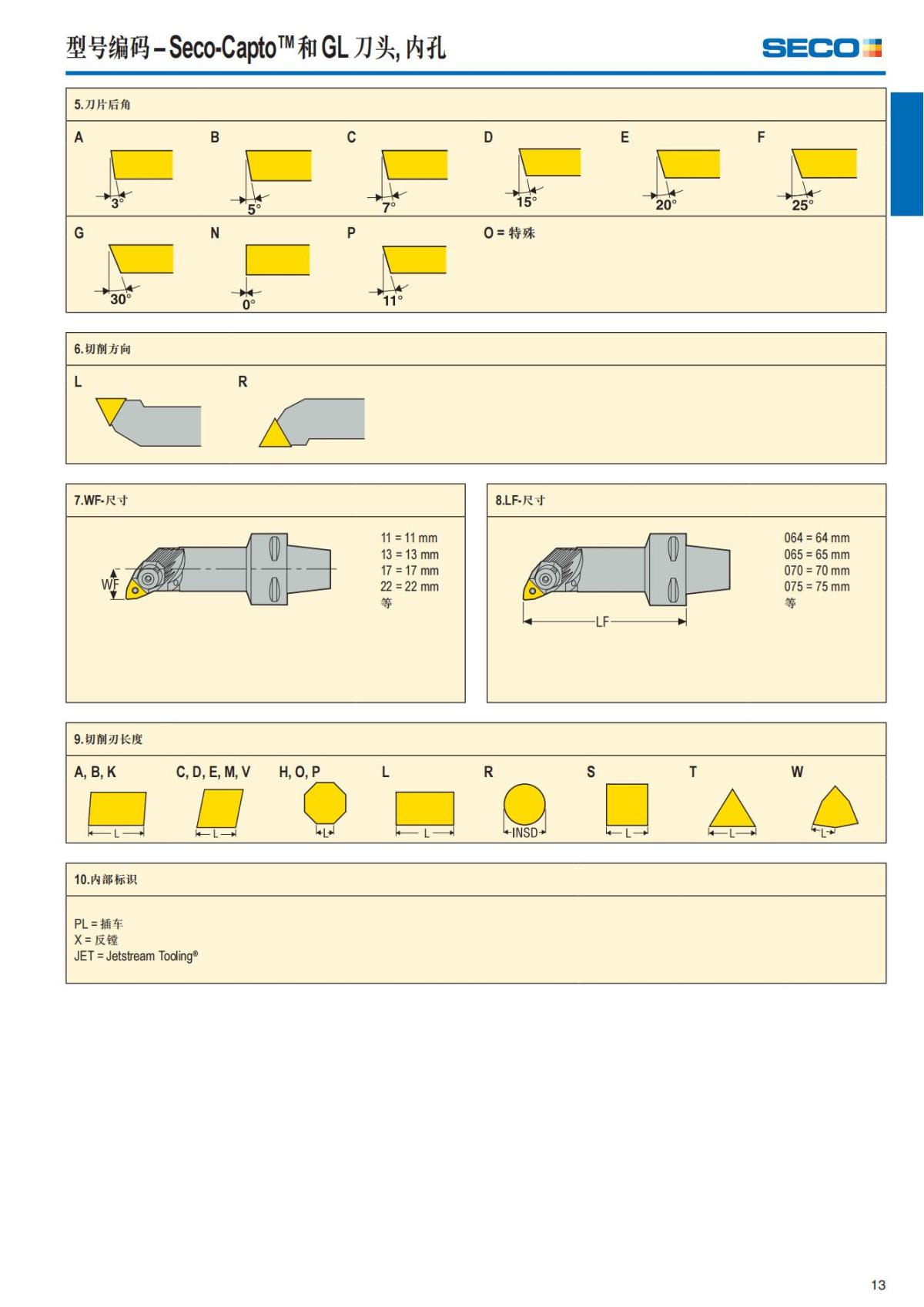 型号编码 – Seco-Capto™ 和 GL 刀头, 内孔

SECO

5.刀片后角

A
3°

B
5°

C
7°

D
15°

E
20°

F
25°

G
30°

N
0°

P
11°

O = 特殊

6.切削方向

L

R

7.WF-尺寸

WF

11 = 11 mm
13 = 13 mm
17 = 17 mm
22 = 22 mm
等

8.LF-尺寸

LF

064 = 64 mm
065 = 65 mm
070 = 70 mm
075 = 75 mm
等

9.切削刃长度

A, B, K
L

C, D, E, M, V
L

H, O, P
L

L
L

R
INSD

S
L

T
L

W
L

10.内部标识

PL = 插车
X = 反镗
JET = Jetstream Tooling®

13