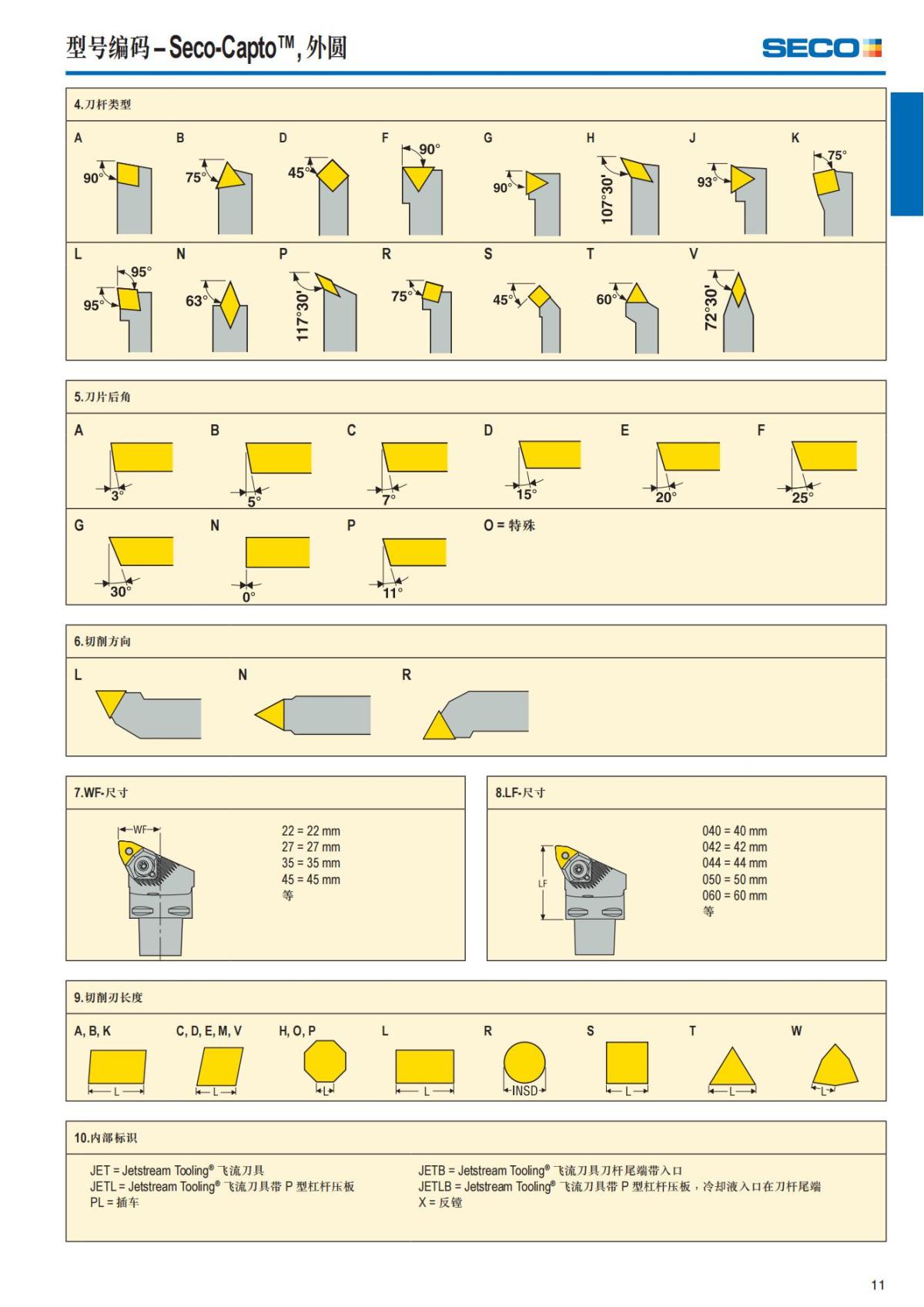 型号编码 – Seco-Capto™, 外圆

SECO

4.刀杆类型

A 90°
B 75°
D 45°
F 90°
G 90°
H 107°30'
J 93°
K 75°

L 95° 95°
N 63°
P 117°30'
R 75°
S 45°
T 60°
V 72°30'

5.刀片后角

A 3°
B 5°
C 7°
D 15°
E 20°
F 25°

G 30°
N 0°
P 11°
O = 特殊

6.切削方向

L
N
R

7.WF-尺寸

WF

22 = 22 mm
27 = 27 mm
35 = 35 mm
45 = 45 mm
等

8.LF-尺寸

LF

040 = 40 mm
042 = 42 mm
044 = 44 mm
050 = 50 mm
060 = 60 mm
等

9.切削刃长度

A, B, K L
C, D, E, M, V L
H, O, P L
L L
R INSD
S L
T L
W L

10.内部标识

JET = Jetstream Tooling® 飞流刀具
JETL = Jetstream Tooling® 飞流刀具带 P 型杠杆压板
PL = 插车

JETB = Jetstream Tooling® 飞流刀具刀杆尾端带入口
JETLB = Jetstream Tooling® 飞流刀具带 P 型杠杆压板，冷却液入口在刀杆尾端
X = 反镗

11