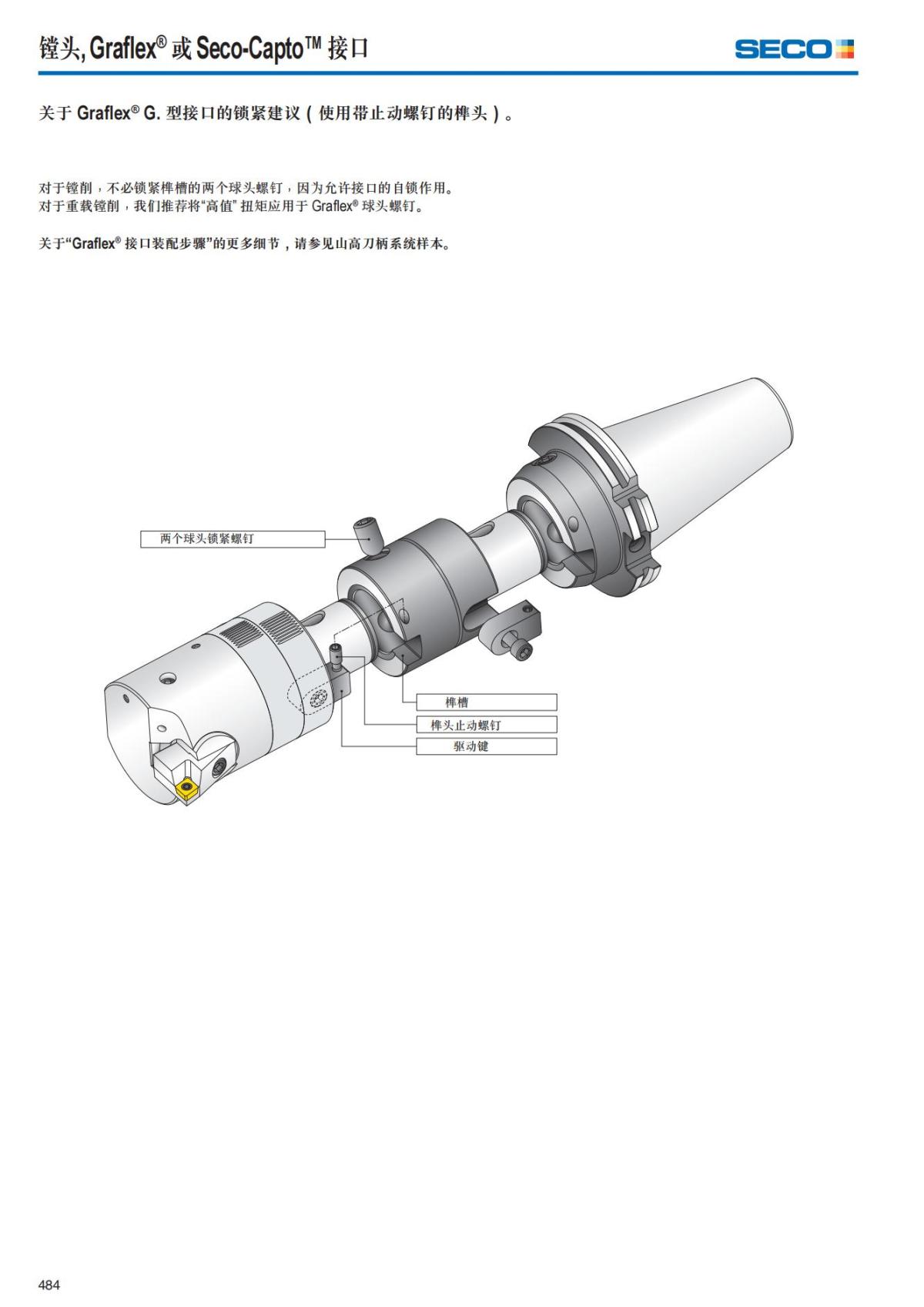 镗头, Graflex® 或 Seco-Capto™ 接口

SECO

关于 Graflex® G. 型接口的锁紧建议（使用带止动螺钉的榫头）。

对于镗削，不必锁紧榫槽的两个球头螺钉，因为允许接口的自锁作用。
对于重载镗削，我们推荐将“高值” 扭矩应用于 Graflex® 球头螺钉。

关于“Graflex® 接口装配步骤”的更多细节，请参见山高刀柄系统样本。

两个球头锁紧螺钉

榫槽

榫头止动螺钉

驱动键

484