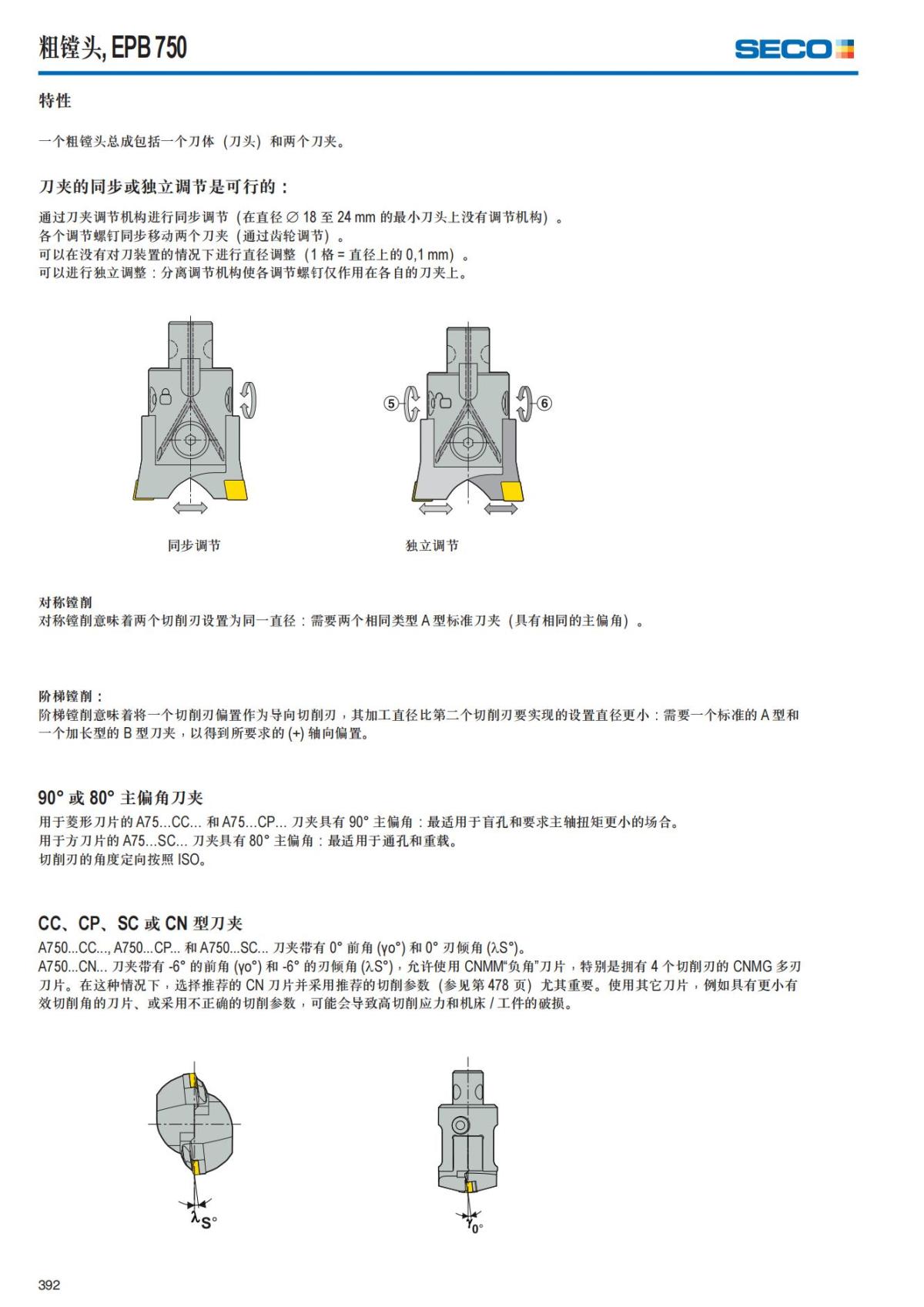 粗镗头, EPB 750

SECO

特性

一个粗镗头总成包括一个刀体（刀头）和两个刀夹。

刀夹的同步或独立调节是可行的：

通过刀夹调节机构进行同步调节（在直径 ∅ 18 至 24 mm 的最小刀头上没有调节机构）。
各个调节螺钉同步移动两个刀夹（通过齿轮调节）。
可以在没有对刀装置的情况下进行直径调整（1 格 = 直径上的 0,1 mm）。
可以进行独立调整：分离调节机构使各调节螺钉仅作用在各自的刀夹上。

5

6

同步调节

独立调节

对称镗削
对称镗削意味着两个切削刃设置为同一直径：需要两个相同类型 A 型标准刀夹（具有相同的主偏角）。

阶梯镗削：
阶梯镗削意味着将一个切削刃偏置作为导向切削刃，其加工直径比第二个切削刃要实现的设置直径更小：需要一个标准的 A 型和一个加长型的 B 型刀夹，以得到所要求的 (+) 轴向偏置。

90° 或 80° 主偏角刀夹
用于菱形刀片的 A75...CC... 和 A75...CP... 刀夹具有 90° 主偏角：最适用于盲孔和要求主轴扭矩更小的场合。
用于方刀片的 A75...SC... 刀夹具有 80° 主偏角：最适用于通孔和重载。
切削刃的角度定向按照 ISO。

CC、CP、SC 或 CN 型刀夹
A750...CC..., A750...CP... 和 A750...SC... 刀夹带有 0° 前角 (γo°) 和 0° 刃倾角 (λS°)。
A750...CN... 刀夹带有 -6° 的前角 (γo°) 和 -6° 的刃倾角 (λS°)，允许使用 CNMM“负角”刀片，特别是拥有 4 个切削刃的 CNMG 多刃刀片。在这种情况下，选择推荐的 CN 刀片并采用推荐的切削参数（参见第 478 页）尤其重要。使用其它刀片，例如具有更小有效切削角的刀片、或采用不正确的切削参数，可能会导致高切削应力和机床 / 工件的破损。

$\lambda_S°$

$\gamma_0°$

392