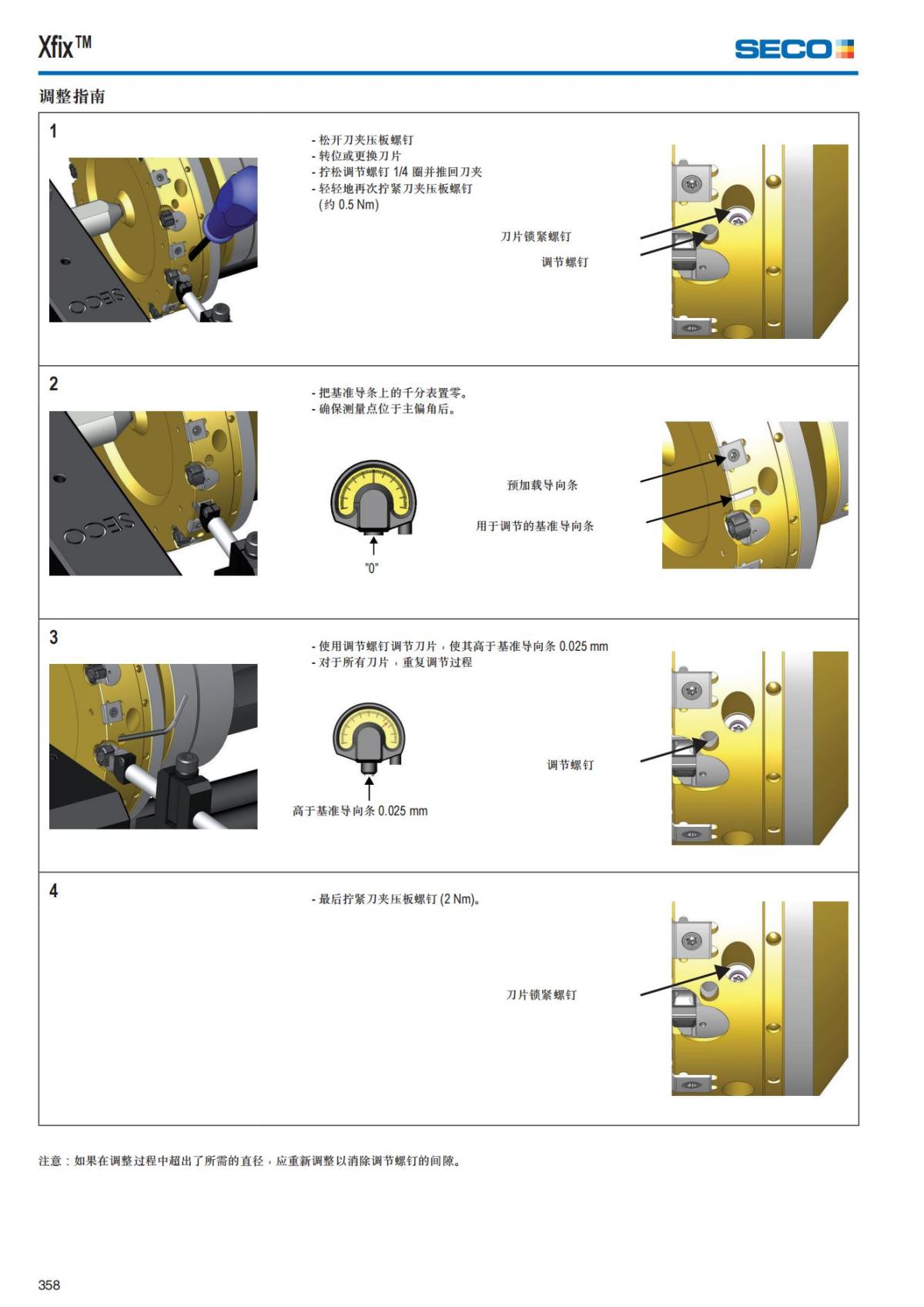 Xfix™

SECO

调整指南

1

- 松开刀夹压板螺钉
- 转位或更换刀片
- 拧松调节螺钉 1/4 圈并推回刀夹
- 轻轻地再次拧紧刀夹压板螺钉 (约 0.5 Nm)

刀片锁紧螺钉

调节螺钉

SECO

2

- 把基准导条上的千分表置零。
- 确保测量点位于主偏角后。

"0"

预加载导向条

用于调节的基准导向条

SECO

3

- 使用调节螺钉调节刀片，使其高于基准导向条 0.025 mm
- 对于所有刀片，重复调节过程

高于基准导向条 0.025 mm

调节螺钉

4

- 最后拧紧刀夹压板螺钉 (2 Nm)。

刀片锁紧螺钉

注意：如果在调整过程中超出了所需的直径，应重新调整以消除调节螺钉的间隙。

358