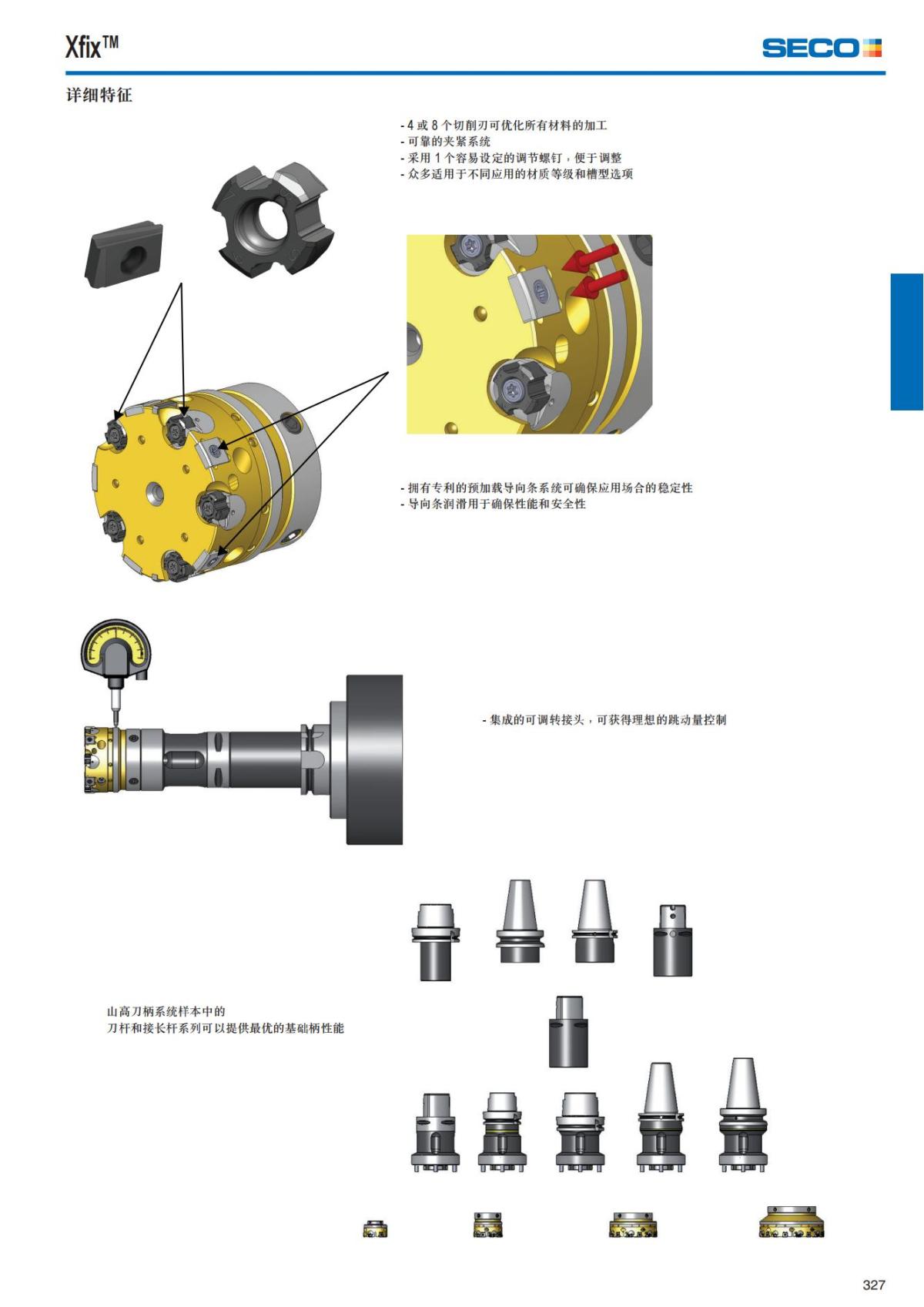 Xfix™

SECO

详细特征

- 4 或 8 个切削刃可优化所有材料的加工
- 可靠的夹紧系统
- 采用 1 个容易设定的调节螺钉，便于调整
- 众多适用于不同应用的材质等级和槽型选项

- 拥有专利的预加载导向条系统可确保应用场合的稳定性
- 导向条润滑用于确保性能和安全性

- 集成的可调转接头，可获得理想的跳动量控制

山高刀柄系统样本中的
刀杆和接长杆系列可以提供最优的基础柄性能

327