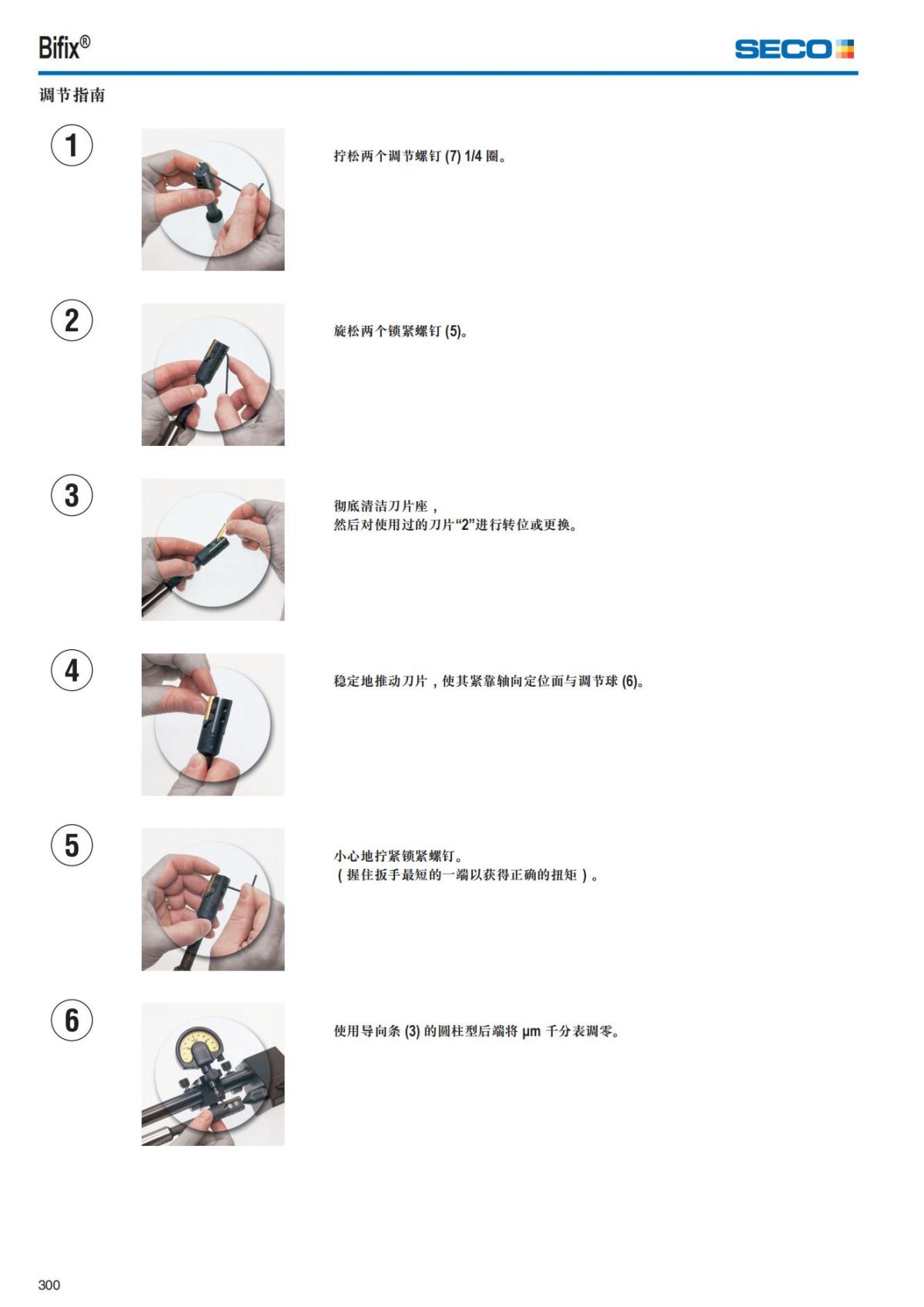 Bifix®

SECO

调节指南

1

拧松两个调节螺钉 (7) 1/4 圈。

2

旋松两个锁紧螺钉 (5)。

3

彻底清洁刀片座，
然后对使用过的刀片“2”进行转位或更换。

4

稳定地推动刀片，使其紧靠轴向定位面与调节球 (6)。

5

小心地拧紧锁紧螺钉。
（握住扳手最短的一端以获得正确的扭矩）。

6

使用导向条 (3) 的圆柱型后端将 μm 千分表调零。

300