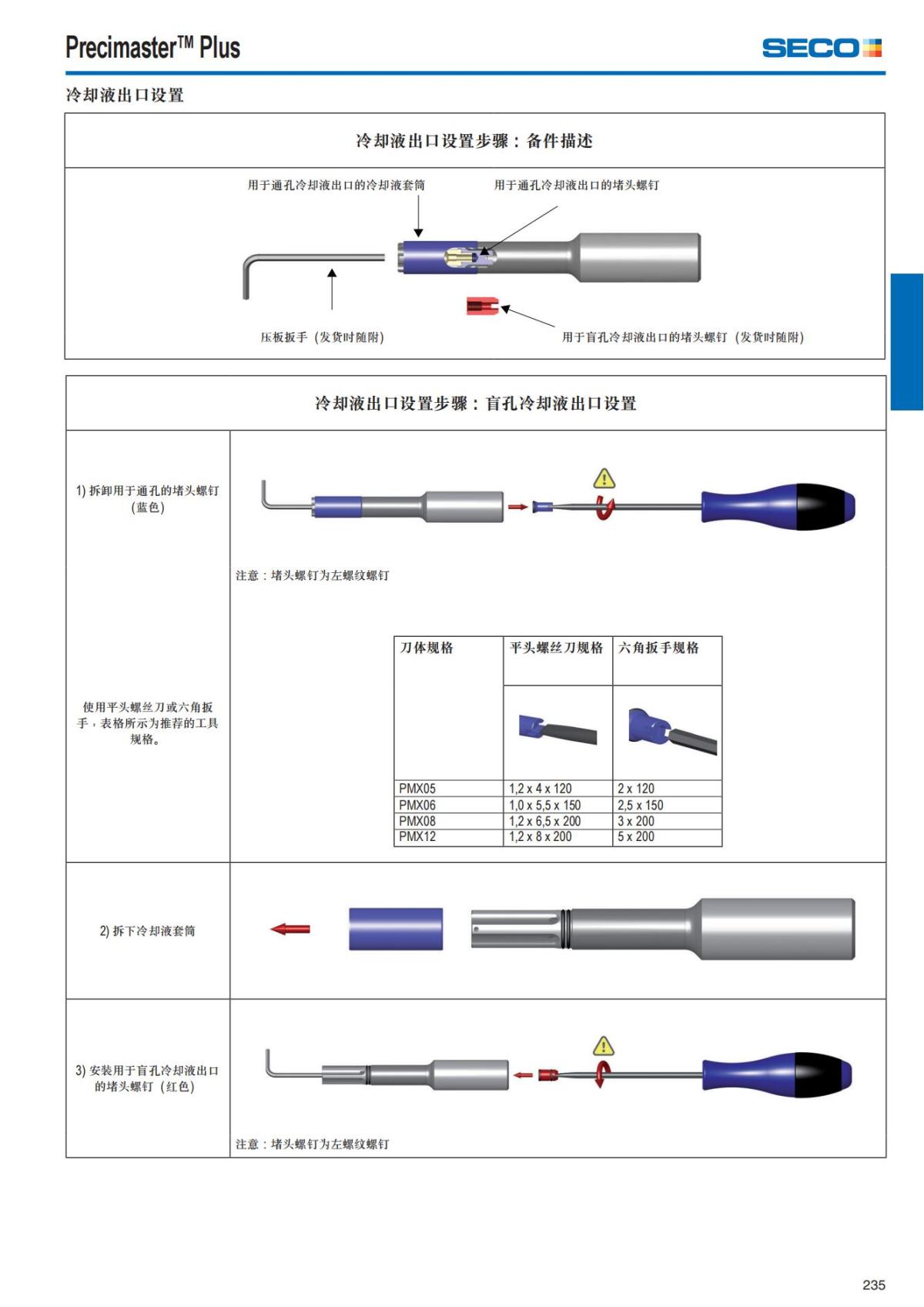 Precimaster™ Plus

SECO

冷却液出口设置

冷却液出口设置步骤：备件描述

用于通孔冷却液出口的冷却液套筒

用于通孔冷却液出口的堵头螺钉

压板扳手（发货时随附）

用于盲孔冷却液出口的堵头螺钉（发货时随附）

冷却液出口设置步骤：盲孔冷却液出口设置

1) 拆卸用于通孔的堵头螺钉（蓝色）

注意：堵头螺钉为左螺纹螺钉

使用平头螺丝刀或六角扳手，表格所示为推荐的工具规格。

| 刀体规格 | 平头螺丝刀规格 | 六角扳手规格 |
|---|---|---|
| PMX05 | 1,2 x 4 x 120 | 2 x 120 |
| PMX06 | 1,0 x 5,5 x 150 | 2,5 x 150 |
| PMX08 | 1,2 x 6,5 x 200 | 3 x 200 |
| PMX12 | 1,2 x 8 x 200 | 5 x 200 |

2) 拆下冷却液套筒

3) 安装用于盲孔冷却液出口的堵头螺钉（红色）

注意：堵头螺钉为左螺纹螺钉

235