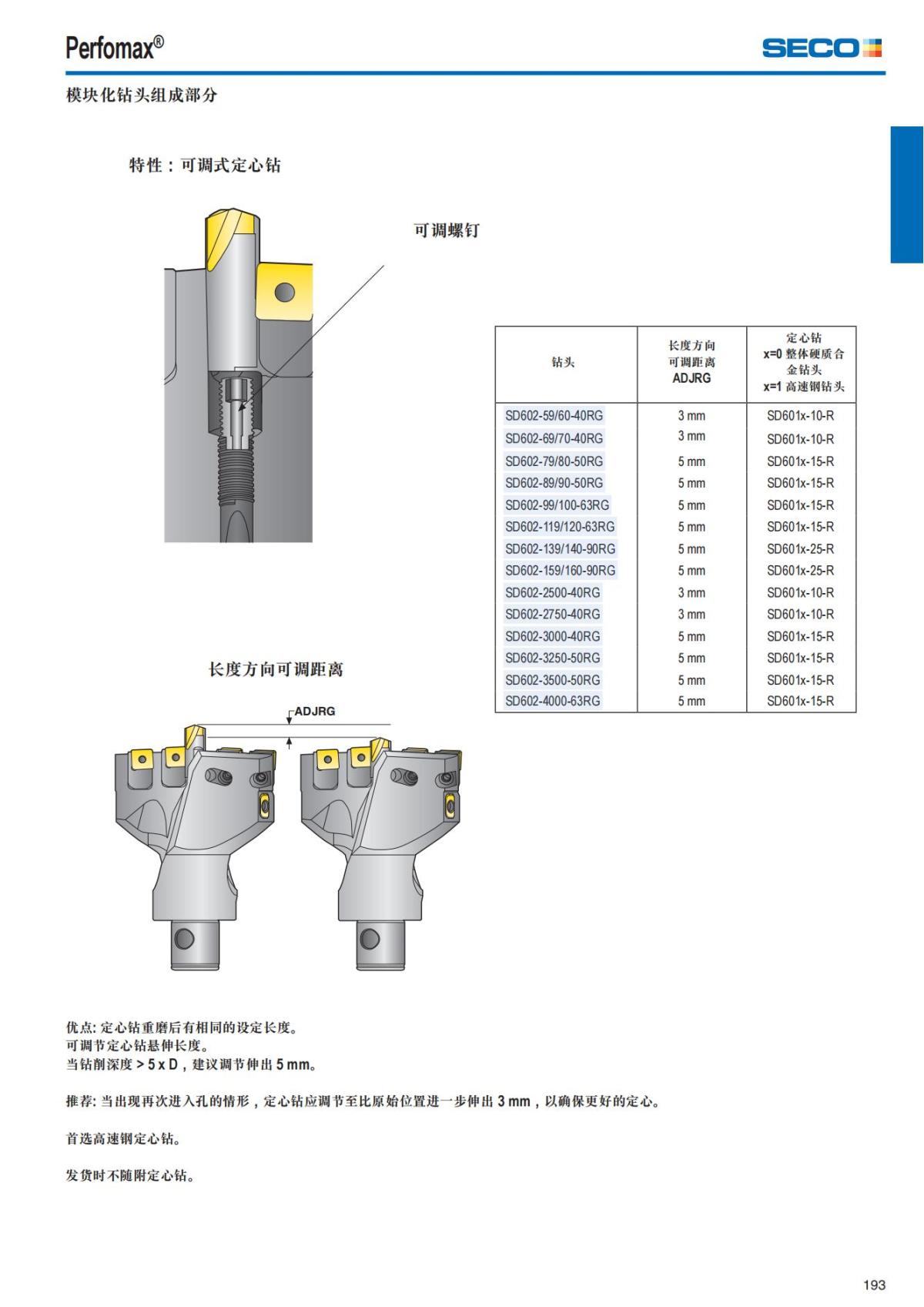 Perfomax®

SECO

模块化钻头组成部分

特性：可调式定心钻

可调螺钉

| 钻头 | 长度方向 可调距离 ADJRG | 定心钻 x=0 整体硬质合金钻头 x=1 高速钢钻头 |
|---|---|---|
| SD602-59/60-40RG | 3 mm | SD601x-10-R |
| SD602-69/70-40RG | 3 mm | SD601x-10-R |
| SD602-79/80-50RG | 5 mm | SD601x-15-R |
| SD602-89/90-50RG | 5 mm | SD601x-15-R |
| SD602-99/100-63RG | 5 mm | SD601x-15-R |
| SD602-119/120-63RG | 5 mm | SD601x-15-R |
| SD602-139/140-90RG | 5 mm | SD601x-25-R |
| SD602-159/160-90RG | 5 mm | SD601x-25-R |
| SD602-2500-40RG | 3 mm | SD601x-10-R |
| SD602-2750-40RG | 3 mm | SD601x-10-R |
| SD602-3000-40RG | 5 mm | SD601x-15-R |
| SD602-3250-50RG | 5 mm | SD601x-15-R |
| SD602-3500-50RG | 5 mm | SD601x-15-R |
| SD602-4000-63RG | 5 mm | SD601x-15-R |

长度方向可调距离

ADJRG

优点: 定心钻重磨后有相同的设定长度。
可调节定心钻悬伸长度。
当钻削深度 > 5 x D，建议调节伸出 5 mm。

推荐: 当出现再次进入孔的情形，定心钻应调节至比原始位置进一步伸出 3 mm，以确保更好的定心。

首选高速钢定心钻。

发货时不随附定心钻。

193