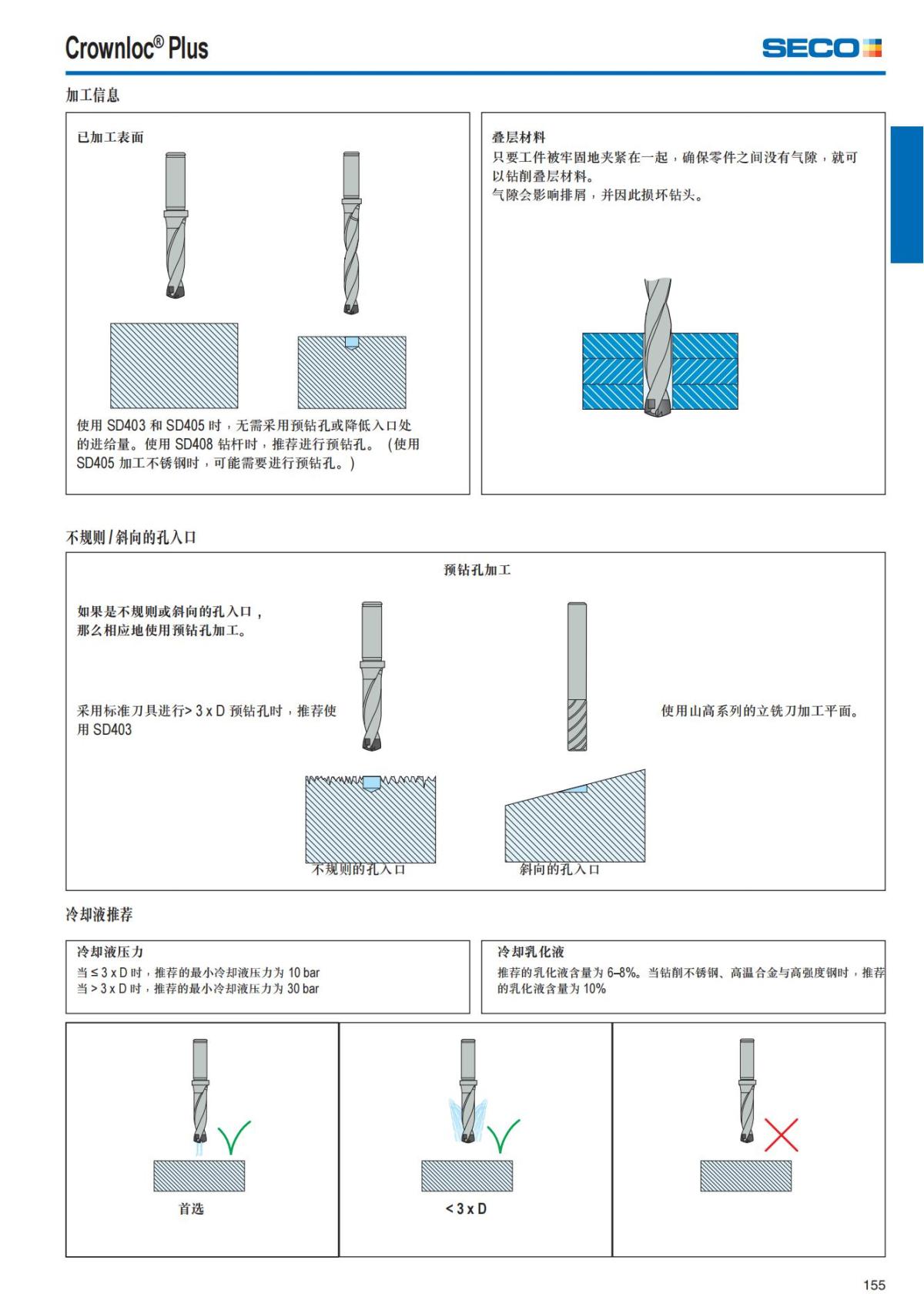 Crownloc® Plus

SECO

加工信息

已加工表面

使用 SD403 和 SD405 时，无需采用预钻孔或降低入口处的进给量。使用 SD408 钻杆时，推荐进行预钻孔。（使用 SD405 加工不锈钢时，可能需要进行预钻孔。）

叠层材料
只要工件被牢固地夹紧在一起，确保零件之间没有气隙，就可以钻削叠层材料。
气隙会影响排屑，并因此损坏钻头。

不规则 / 斜向的孔入口

预钻孔加工

如果是不规则或斜向的孔入口，那么相应地使用预钻孔加工。

采用标准刀具进行> 3 x D 预钻孔时，推荐使用 SD403

使用山高系列的立铣刀加工平面。

不规则的孔入口

斜向的孔入口

冷却液推荐

冷却液压力
当 ≤ 3 x D 时，推荐的最小冷却液压力为 10 bar
当 > 3 x D 时，推荐的最小冷却液压力为 30 bar

冷却乳化液
推荐的乳化液含量为 6–8%。当钻削不锈钢、高温合金与高强度钢时，推荐的乳化液含量为 10%

首选

< 3 x D

155