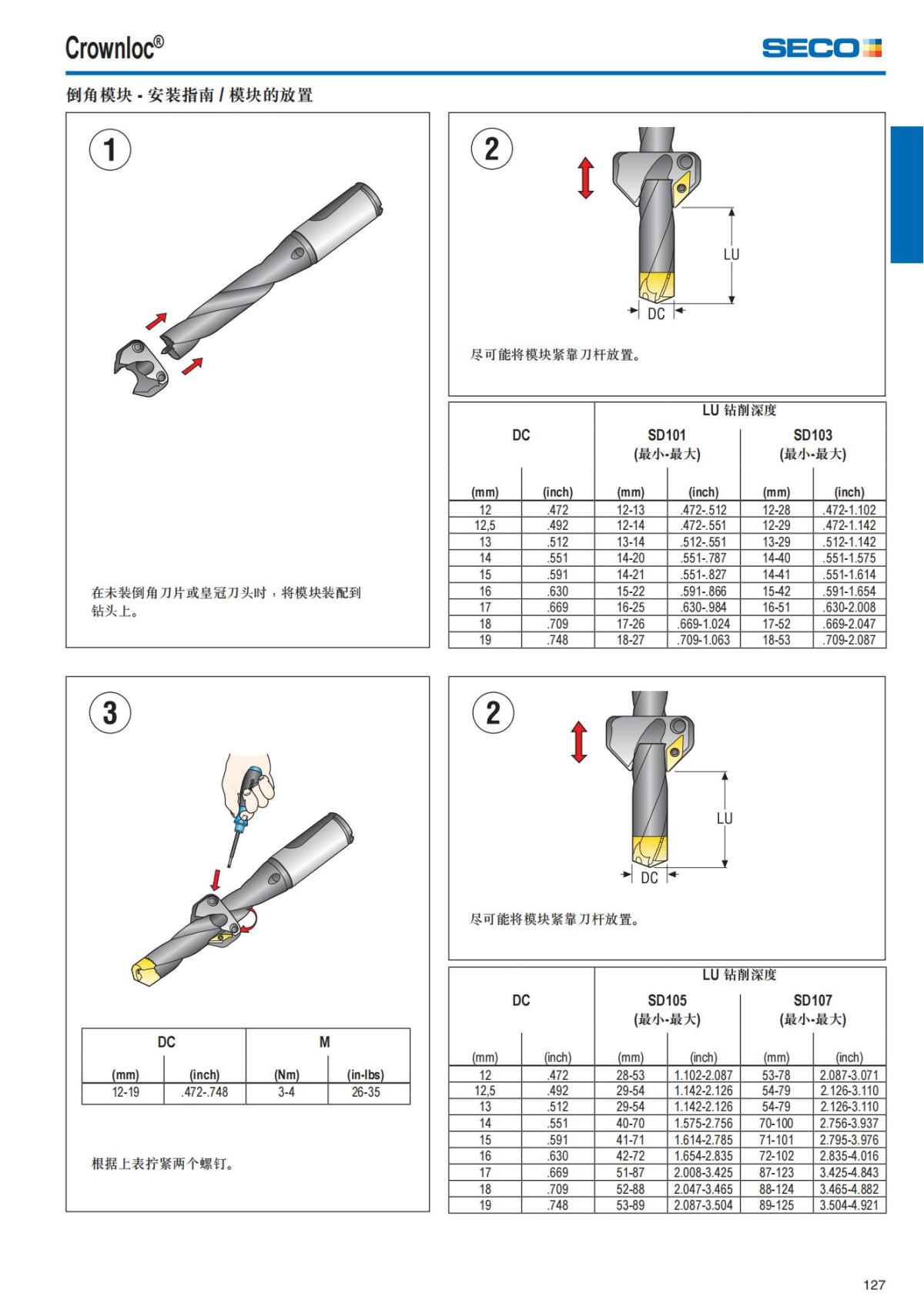 Crownloc®

SECO

倒角模块 - 安装指南 / 模块的放置

1

在未装倒角刀片或皇冠刀头时，将模块装配到钻头上。

2

LU

DC

尽可能将模块紧靠刀杆放置。

| DC | | LU 钻削深度 | | | |
|---|---|---|---|---|---|
| | | SD101 (最小-最大) | | SD103 (最小-最大) | |
| (mm) | (inch) | (mm) | (inch) | (mm) | (inch) |
| 12 | .472 | 12-13 | .472-.512 | 12-28 | .472-1.102 |
| 12,5 | .492 | 12-14 | .472-.551 | 12-29 | .472-1.142 |
| 13 | .512 | 13-14 | .512-.551 | 13-29 | .512-1.142 |
| 14 | .551 | 14-20 | .551-.787 | 14-40 | .551-1.575 |
| 15 | .591 | 14-21 | .551-.827 | 14-41 | .551-1.614 |
| 16 | .630 | 15-22 | .591-.866 | 15-42 | .591-1.654 |
| 17 | .669 | 16-25 | .630-.984 | 16-51 | .630-2.008 |
| 18 | .709 | 17-26 | .669-1.024 | 17-52 | .669-2.047 |
| 19 | .748 | 18-27 | .709-1.063 | 18-53 | .709-2.087 |

3

| DC | | M | |
|---|---|---|---|
| (mm) | (inch) | (Nm) | (in-lbs) |
| 12-19 | .472-.748 | 3-4 | 26-35 |

根据上表拧紧两个螺钉。

2

LU

DC

尽可能将模块紧靠刀杆放置。

| DC | | LU 钻削深度 | | | |
|---|---|---|---|---|---|
| | | SD105 (最小-最大) | | SD107 (最小-最大) | |
| (mm) | (inch) | (mm) | (inch) | (mm) | (inch) |
| 12 | .472 | 28-53 | 1.102-2.087 | 53-78 | 2.087-3.071 |
| 12,5 | .492 | 29-54 | 1.142-2.126 | 54-79 | 2.126-3.110 |
| 13 | .512 | 29-54 | 1.142-2.126 | 54-79 | 2.126-3.110 |
| 14 | .551 | 40-70 | 1.575-2.756 | 70-100 | 2.756-3.937 |
| 15 | .591 | 41-71 | 1.614-2.785 | 71-101 | 2.795-3.976 |
| 16 | .630 | 42-72 | 1.654-2.835 | 72-102 | 2.835-4.016 |
| 17 | .669 | 51-87 | 2.008-3.425 | 87-123 | 3.425-4.843 |
| 18 | .709 | 52-88 | 2.047-3.465 | 88-124 | 3.465-4.882 |
| 19 | .748 | 53-89 | 2.087-3.504 | 89-125 | 3.504-4.921 |

127