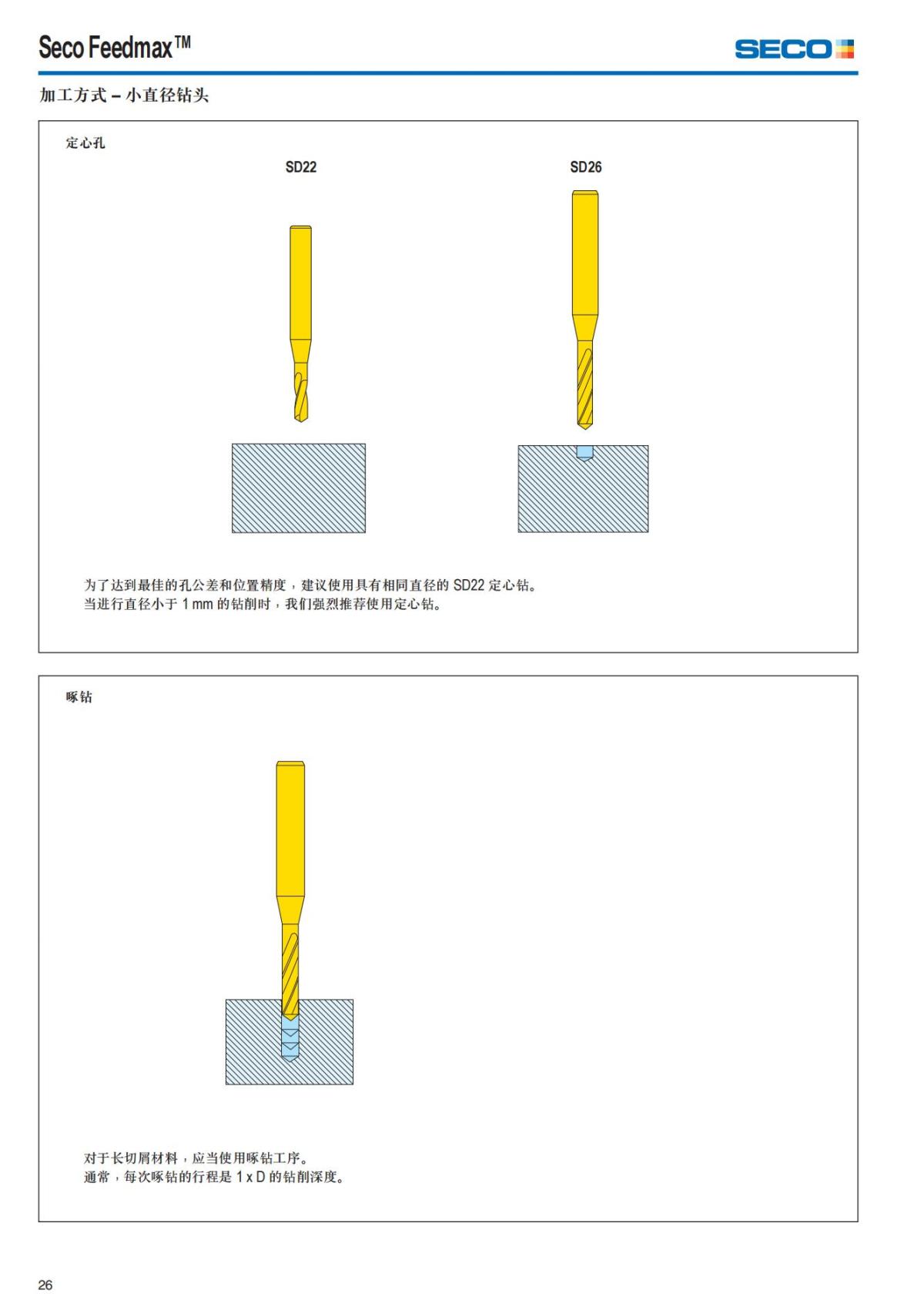 Seco Feedmax™

SECO

加工方式 – 小直径钻头

定心孔

SD22

SD26

为了达到最佳的孔公差和位置精度，建议使用具有相同直径的 SD22 定心钻。
当进行直径小于 1 mm 的钻削时，我们强烈推荐使用定心钻。

啄钻

对于长切屑材料，应当使用啄钻工序。
通常，每次啄钻的行程是 1 x D 的钻削深度。

26