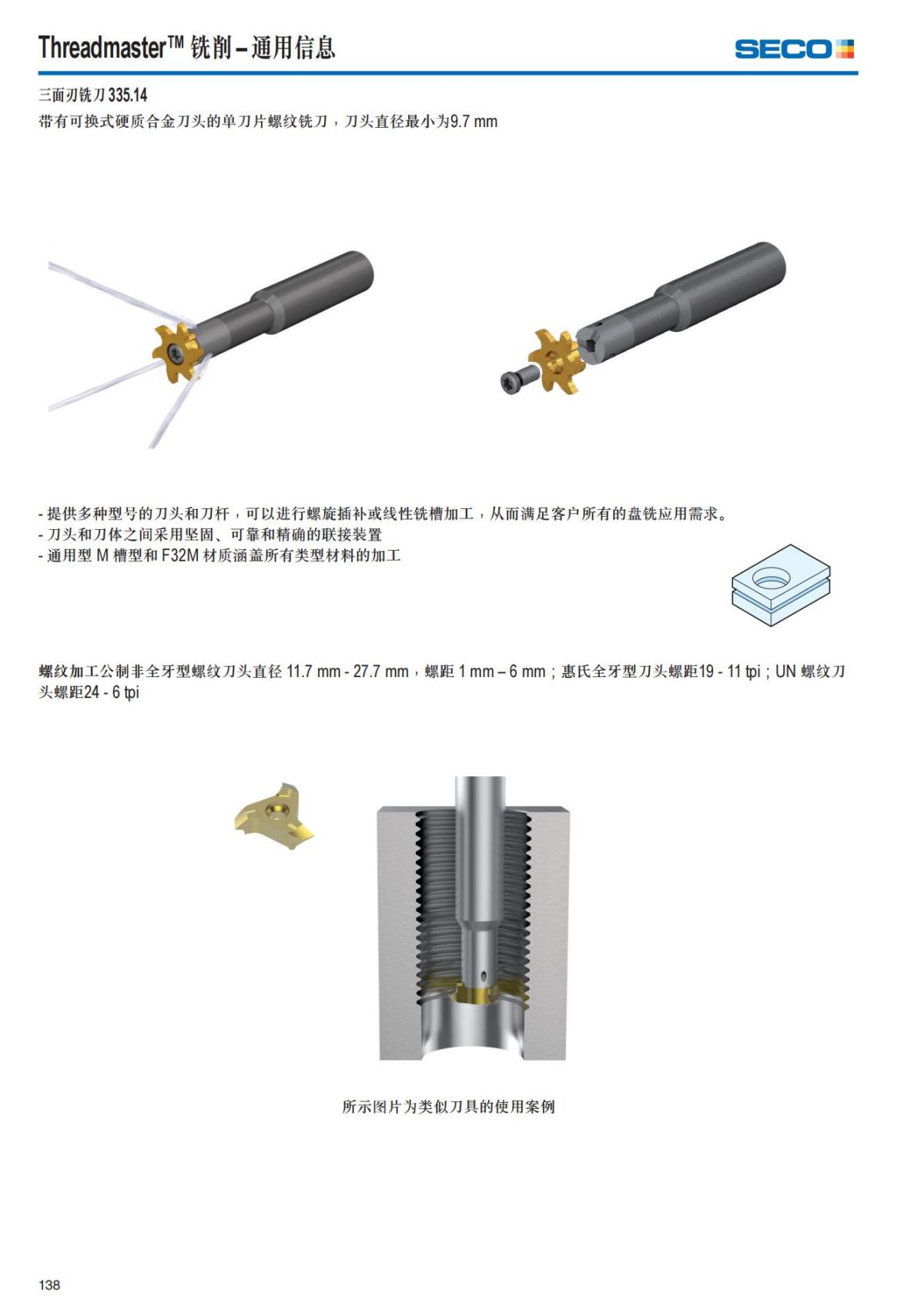 Threadmaster™ 铣削 – 通用信息

SECO

三面刃铣刀 335.14

带有可换式硬质合金刀头的单刀片螺纹铣刀，刀头直径最小为9.7 mm

- 提供多种型号的刀头和刀杆，可以进行螺旋插补或线性铣槽加工，从而满足客户所有的盘铣应用需求。
- 刀头和刀体之间采用坚固、可靠和精确的联接装置
- 通用型 M 槽型和 F32M 材质涵盖所有类型材料的加工

螺纹加工公制非全牙型螺纹刀头直径 11.7 mm - 27.7 mm，螺距 1 mm – 6 mm；惠氏全牙型刀头螺距19 - 11 tpi；UN 螺纹刀头螺距24 - 6 tpi

所示图片为类似刀具的使用案例

138