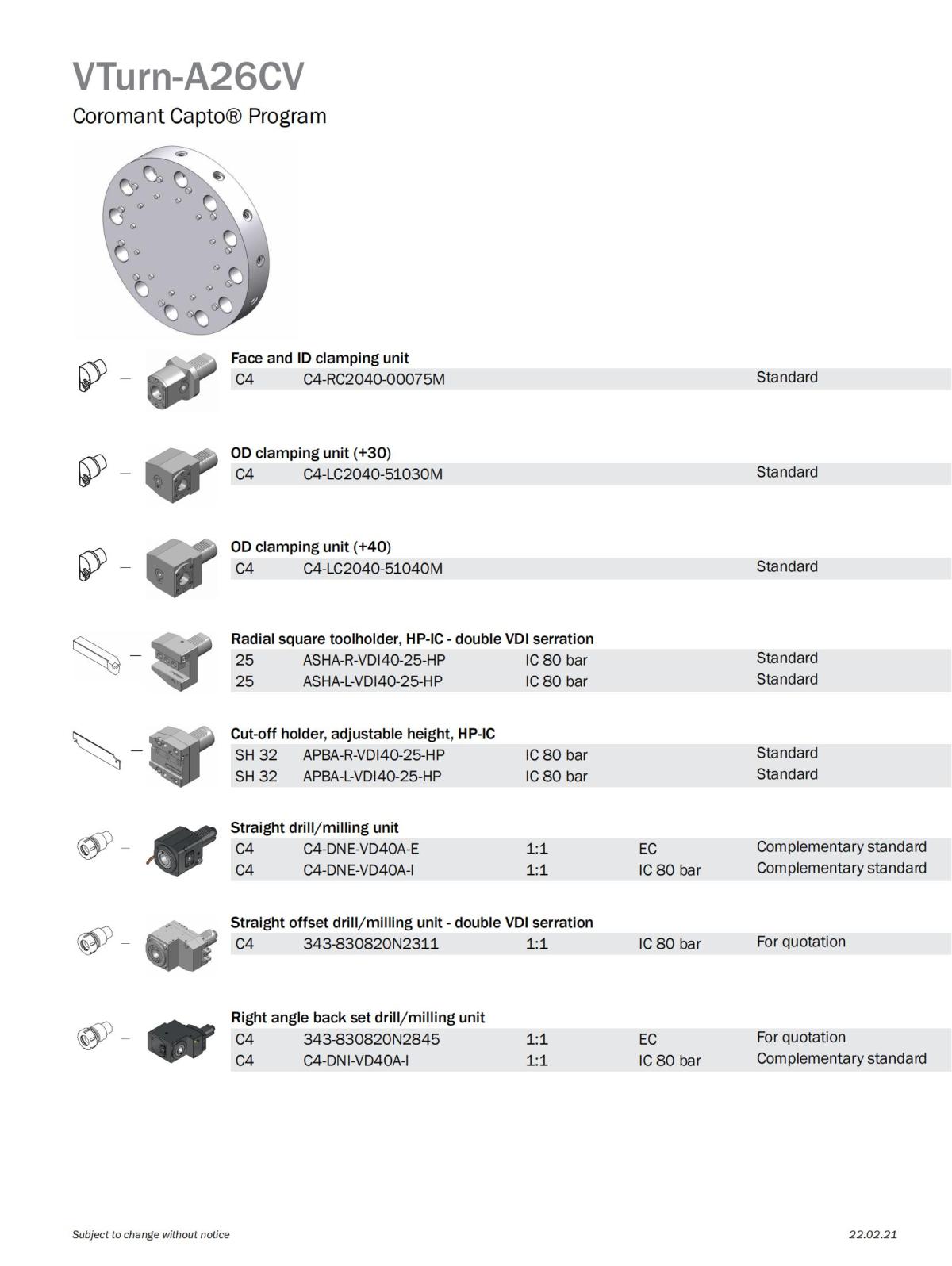 VTurn-A26CV

Coromant Capto® Program

Face and ID clamping unit

| C4 | C4-RC2040-00075M | | | Standard |
|---|---|---|---|---|

OD clamping unit (+30)

| C4 | C4-LC2040-51030M | | | Standard |
|---|---|---|---|---|

OD clamping unit (+40)

| C4 | C4-LC2040-51040M | | | Standard |
|---|---|---|---|---|

Radial square toolholder, HP-IC - double VDI serration

| 25 | ASHA-R-VDI40-25-HP | IC 80 bar | | Standard |
|---|---|---|---|---|
| 25 | ASHA-L-VDI40-25-HP | IC 80 bar | | Standard |

Cut-off holder, adjustable height, HP-IC

| SH 32 | APBA-R-VDI40-25-HP | IC 80 bar | | Standard |
|---|---|---|---|---|
| SH 32 | APBA-L-VDI40-25-HP | IC 80 bar | | Standard |

Straight drill/milling unit

| C4 | C4-DNE-VD40A-E | 1:1 | EC | Complementary standard |
|---|---|---|---|---|
| C4 | C4-DNE-VD40A-I | 1:1 | IC 80 bar | Complementary standard |

Straight offset drill/milling unit - double VDI serration

| C4 | 343-830820N2311 | 1:1 | IC 80 bar | For quotation |
|---|---|---|---|---|

Right angle back set drill/milling unit

| C4 | 343-830820N2845 | 1:1 | EC | For quotation |
|---|---|---|---|---|
| C4 | C4-DNI-VD40A-I | 1:1 | IC 80 bar | Complementary standard |

Subject to change without notice

22.02.21