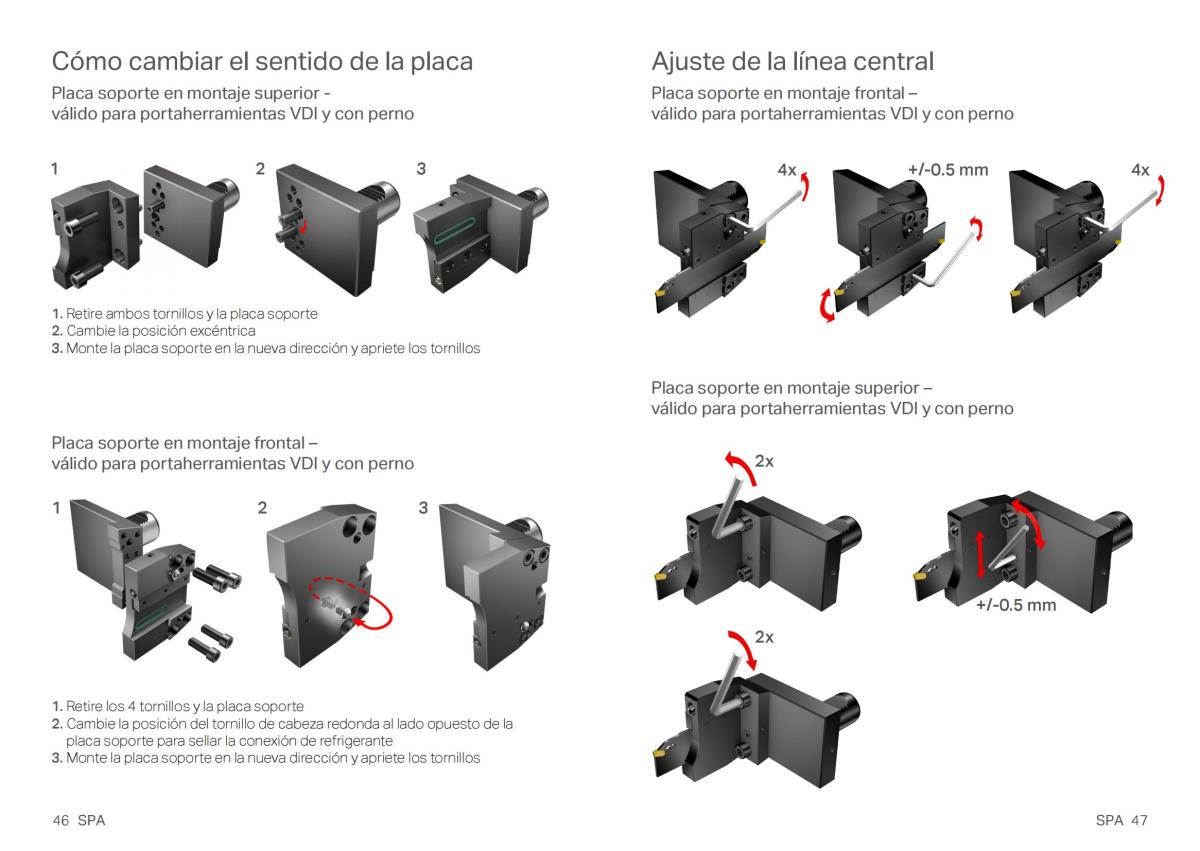 Cómo cambiar el sentido de la placa

Placa soporte en montaje superior - válido para portaherramientas VDI y con perno

1

2

3

1. Retire ambos tornillos y la placa soporte
2. Cambie la posición excéntrica
3. Monte la placa soporte en la nueva dirección y apriete los tornillos

Placa soporte en montaje frontal – válido para portaherramientas VDI y con perno

1

2

3

1. Retire los 4 tornillos y la placa soporte
2. Cambie la posición del tornillo de cabeza redonda al lado opuesto de la placa soporte para sellar la conexión de refrigerante
3. Monte la placa soporte en la nueva dirección y apriete los tornillos

46 SPA

Ajuste de la línea central

Placa soporte en montaje frontal – válido para portaherramientas VDI y con perno

4x

+/-0.5 mm

4x

Placa soporte en montaje superior – válido para portaherramientas VDI y con perno

2x

+/-0.5 mm

2x

SPA 47