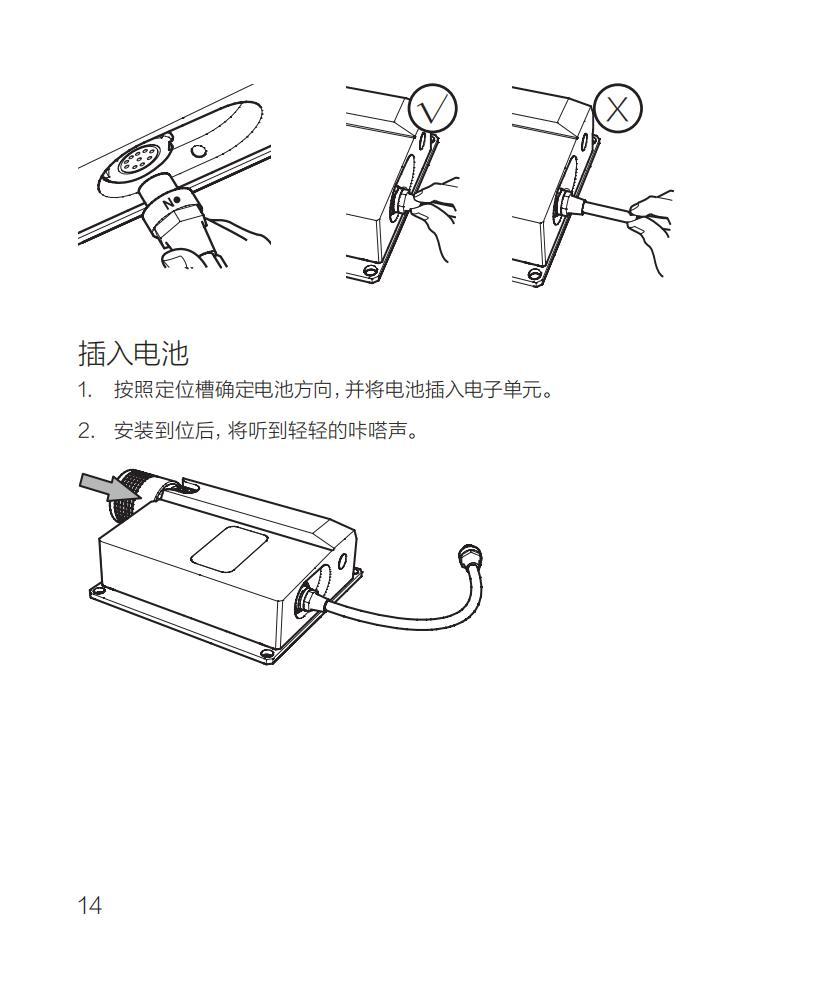 N

插入电池

1. 按照定位槽确定电池方向，并将电池插入电子单元。

2. 安装到位后，将听到轻轻的咔嗒声。

14