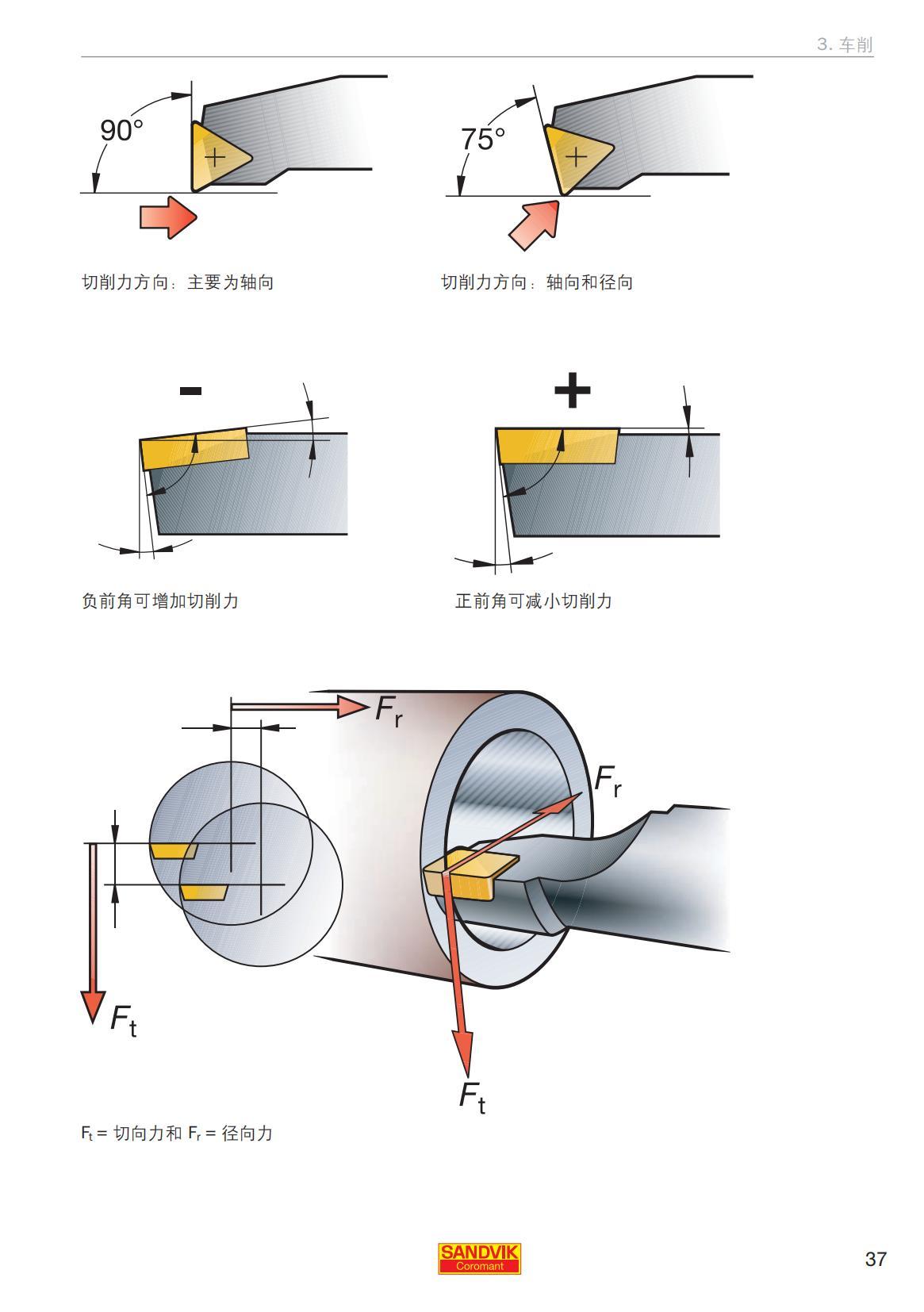 3. 车削

90°

75°

切削力方向：主要为轴向

切削力方向：轴向和径向

-

+

负前角可增加切削力

正前角可减小切削力

$F_r$

$F_r$

$F_t$

$F_t$

$F_t$ = 切向力和 $F_r$ = 径向力

SANDVIK
Coromant

37