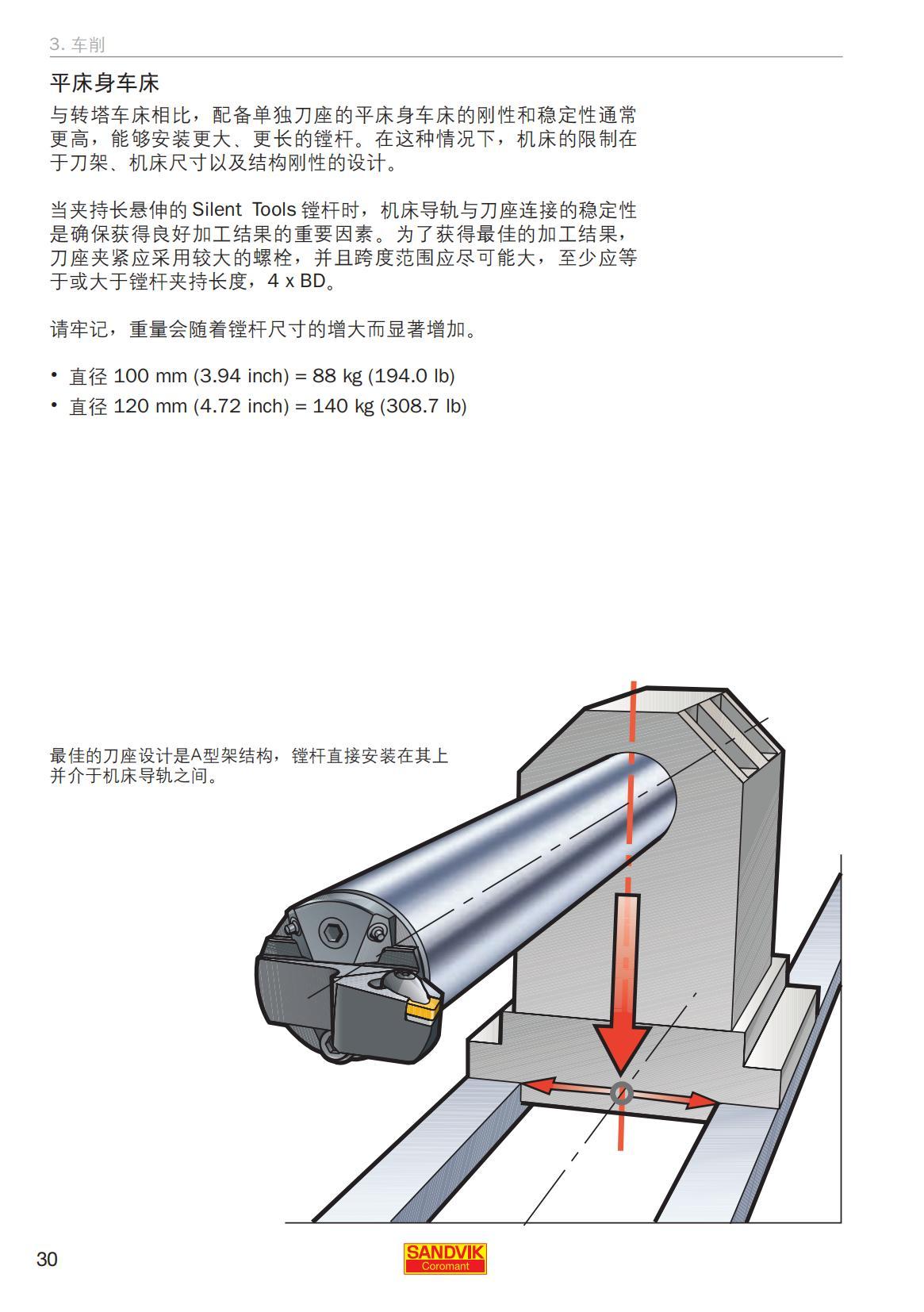 3. 车削

平床身车床

与转塔车床相比，配备单独刀座的平床身车床的刚性和稳定性通常更高，能够安装更大、更长的镗杆。在这种情况下，机床的限制在于刀架、机床尺寸以及结构刚性的设计。

当夹持长悬伸的 Silent Tools 镗杆时，机床导轨与刀座连接的稳定性是确保获得良好加工结果的重要因素。为了获得最佳的加工结果，刀座夹紧应采用较大的螺栓，并且跨度范围应尽可能大，至少应等于或大于镗杆夹持长度，4 x BD。

请牢记，重量会随着镗杆尺寸的增大而显著增加。

• 直径 100 mm (3.94 inch) = 88 kg (194.0 lb)
• 直径 120 mm (4.72 inch) = 140 kg (308.7 lb)

最佳的刀座设计是A型架结构，镗杆直接安装在其上并介于机床导轨之间。

30

SANDVIK
Coromant