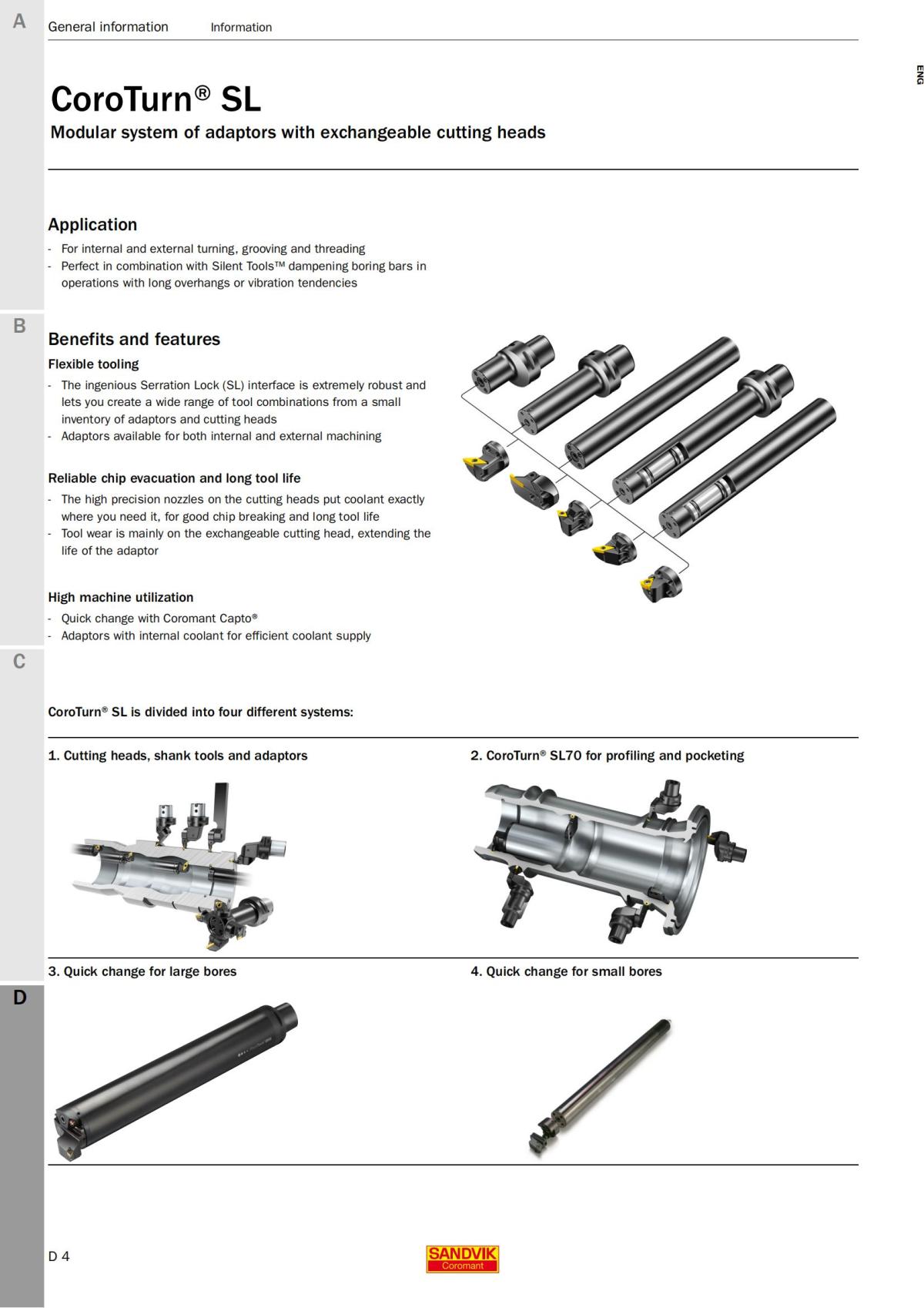 A

General information Information

ENG

CoroTurn® SL

Modular system of adaptors with exchangeable cutting heads

Application

- For internal and external turning, grooving and threading
- Perfect in combination with Silent Tools™ dampening boring bars in operations with long overhangs or vibration tendencies

B

Benefits and features

Flexible tooling

- The ingenious Serration Lock (SL) interface is extremely robust and lets you create a wide range of tool combinations from a small inventory of adaptors and cutting heads
- Adaptors available for both internal and external machining

Reliable chip evacuation and long tool life

- The high precision nozzles on the cutting heads put coolant exactly where you need it, for good chip breaking and long tool life
- Tool wear is mainly on the exchangeable cutting head, extending the life of the adaptor

High machine utilization

- Quick change with Coromant Capto®
- Adaptors with internal coolant for efficient coolant supply

C

CoroTurn® SL is divided into four different systems:

1. Cutting heads, shank tools and adaptors

2. CoroTurn® SL70 for profiling and pocketing

3. Quick change for large bores

4. Quick change for small bores

D

D 4

SANDVIK
Coromant