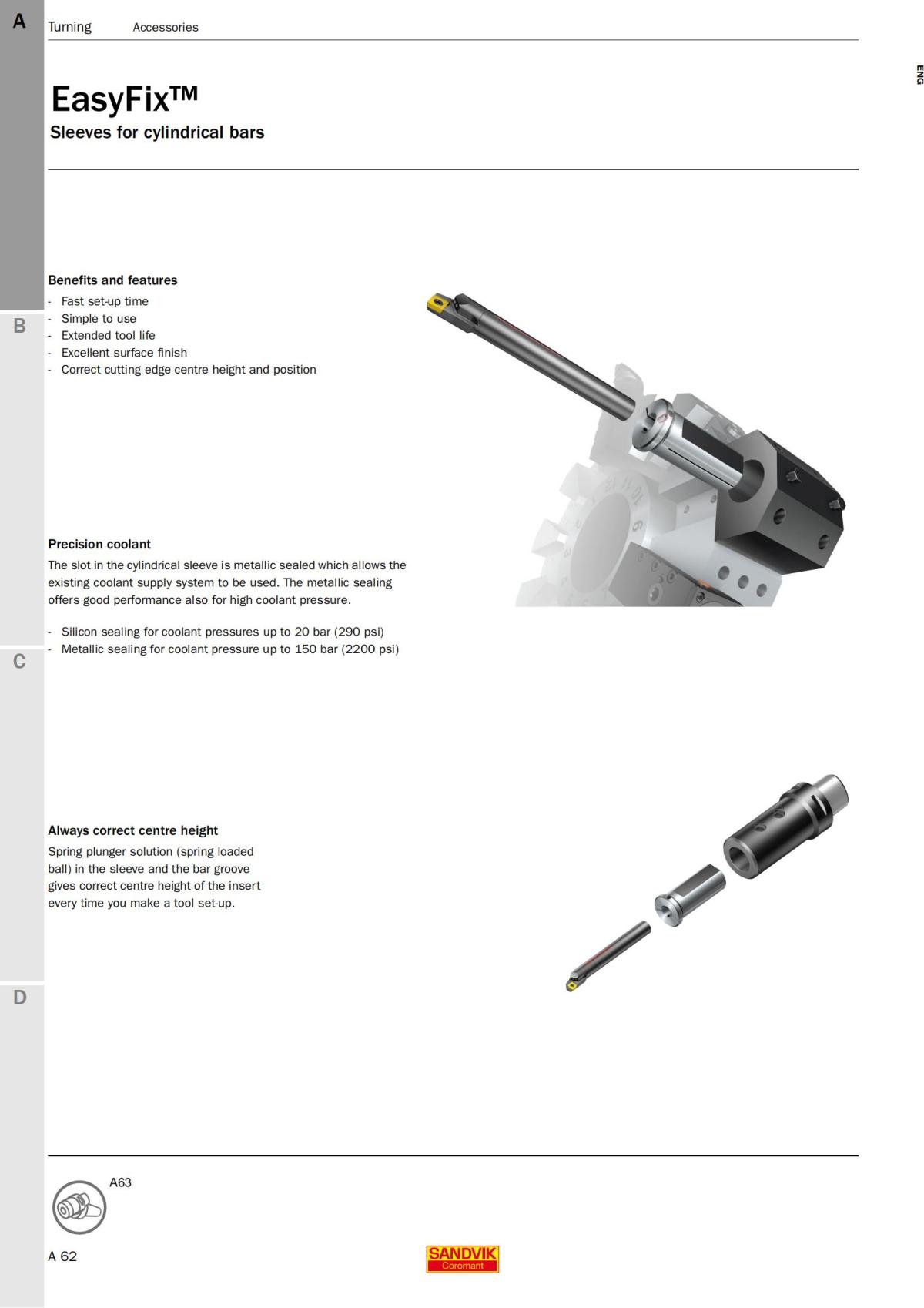 A

Turning Accessories

ENG

EasyFix™

Sleeves for cylindrical bars

Benefits and features

- Fast set-up time
- Simple to use
- Extended tool life
- Excellent surface finish
- Correct cutting edge centre height and position

B

Precision coolant

The slot in the cylindrical sleeve is metallic sealed which allows the existing coolant supply system to be used. The metallic sealing offers good performance also for high coolant pressure.

- Silicon sealing for coolant pressures up to 20 bar (290 psi)
- Metallic sealing for coolant pressure up to 150 bar (2200 psi)

C

Always correct centre height

Spring plunger solution (spring loaded ball) in the sleeve and the bar groove gives correct centre height of the insert every time you make a tool set-up.

D

A63

A 62

SANDVIK
Coromant