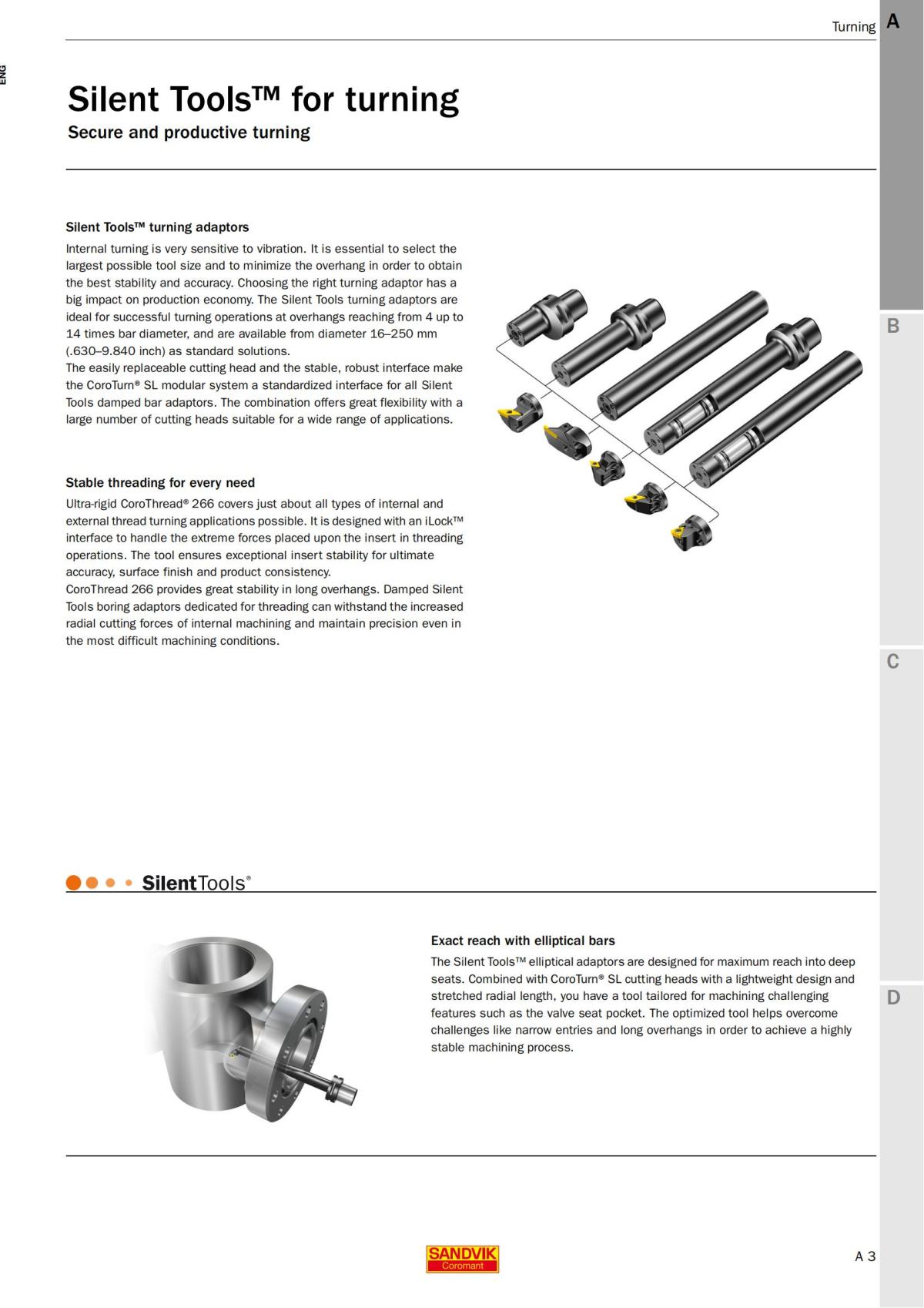 Turning A

ENG

Silent Tools™ for turning

Secure and productive turning

Silent Tools™ turning adaptors

Internal turning is very sensitive to vibration. It is essential to select the largest possible tool size and to minimize the overhang in order to obtain the best stability and accuracy. Choosing the right turning adaptor has a big impact on production economy. The Silent Tools turning adaptors are ideal for successful turning operations at overhangs reaching from 4 up to 14 times bar diameter, and are available from diameter 16–250 mm (.630–9.840 inch) as standard solutions.
The easily replaceable cutting head and the stable, robust interface make the CoroTurn® SL modular system a standardized interface for all Silent Tools damped bar adaptors. The combination offers great flexibility with a large number of cutting heads suitable for a wide range of applications.

Stable threading for every need

Ultra-rigid CoroThread® 266 covers just about all types of internal and external thread turning applications possible. It is designed with an iLock™ interface to handle the extreme forces placed upon the insert in threading operations. The tool ensures exceptional insert stability for ultimate accuracy, surface finish and product consistency.
CoroThread 266 provides great stability in long overhangs. Damped Silent Tools boring adaptors dedicated for threading can withstand the increased radial cutting forces of internal machining and maintain precision even in the most difficult machining conditions.

B

C

SilentTools®

Exact reach with elliptical bars

The Silent Tools™ elliptical adaptors are designed for maximum reach into deep seats. Combined with CoroTurn® SL cutting heads with a lightweight design and stretched radial length, you have a tool tailored for machining challenging features such as the valve seat pocket. The optimized tool helps overcome challenges like narrow entries and long overhangs in order to achieve a highly stable machining process.

D

SANDVIK
Coromant

A 3