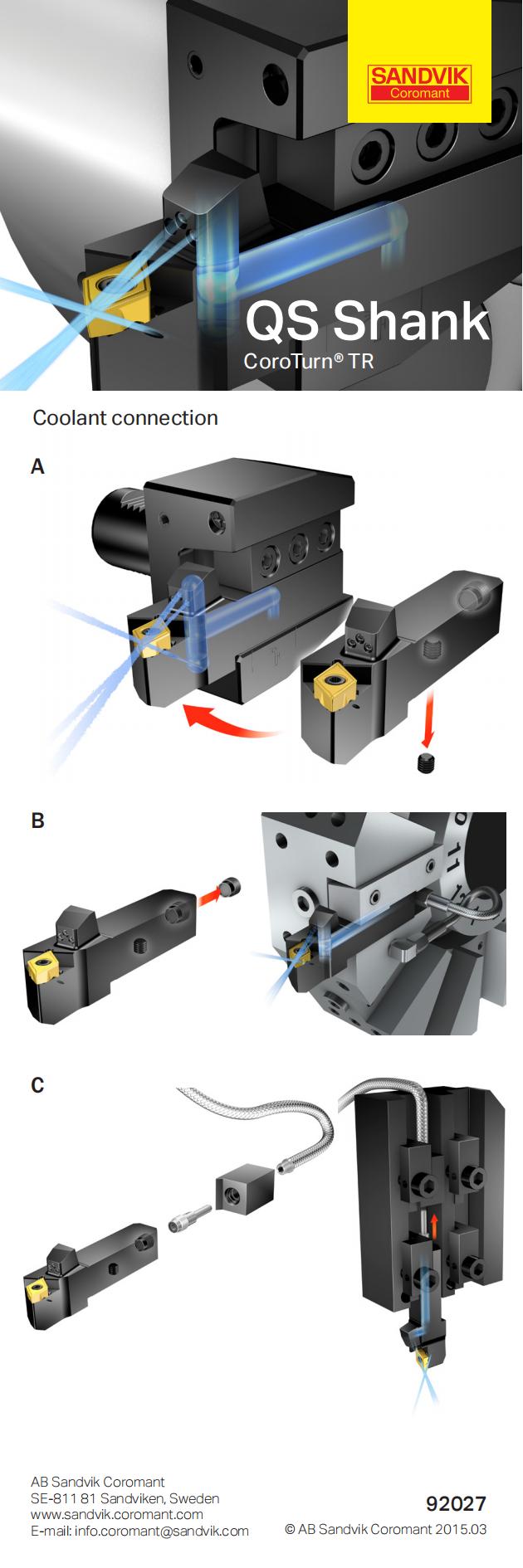 SANDVIK
Coromant

QS Shank
CoroTurn® TR

Coolant connection

A

B

C

AB Sandvik Coromant
SE-811 81 Sandviken, Sweden
www.sandvik.coromant.com
E-mail: info.coromant@sandvik.com

92027
© AB Sandvik Coromant 2015.03