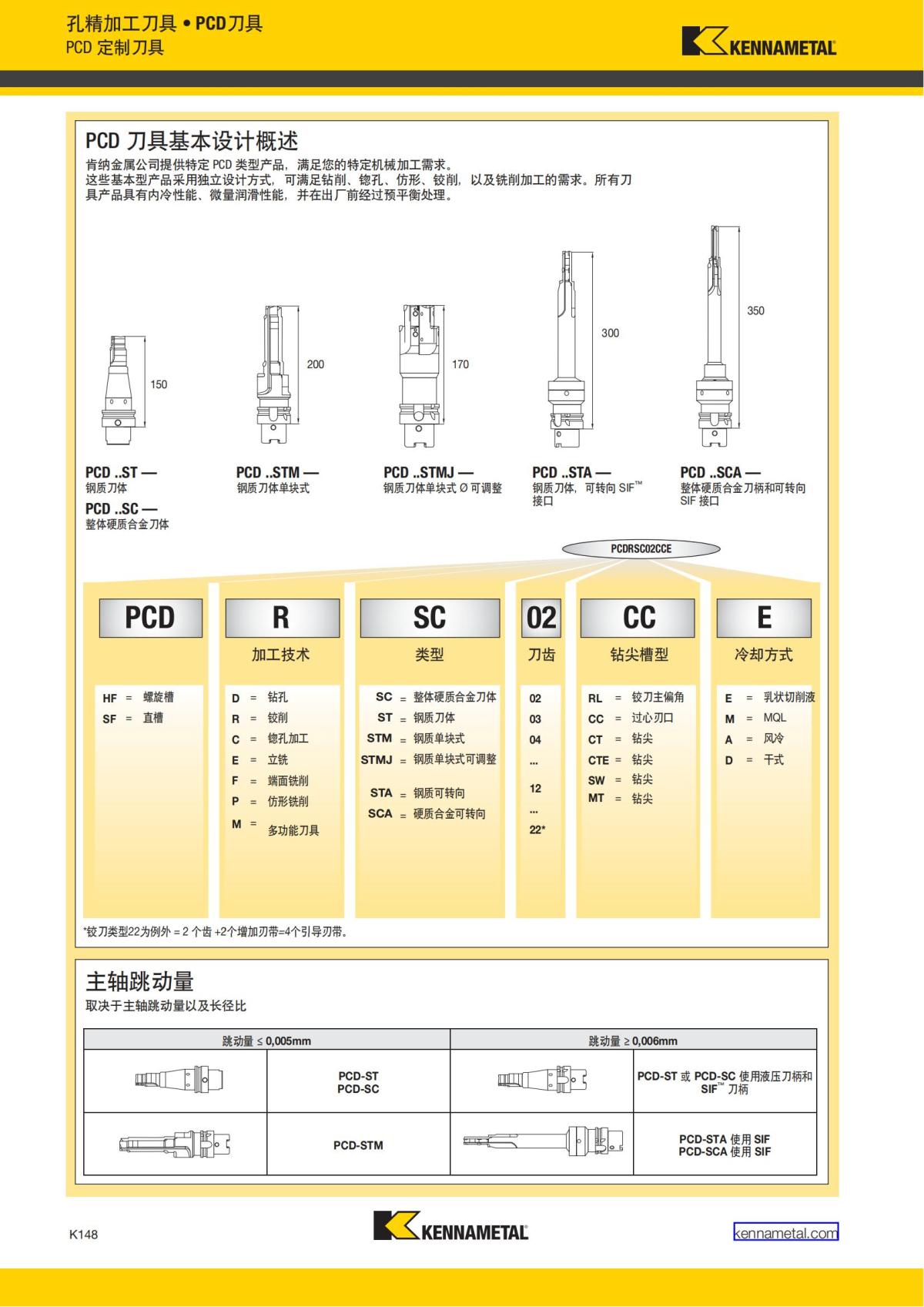 孔精加工刀具 • PCD刀具
PCD 定制刀具

KENNAMETAL

PCD 刀具基本设计概述
肯纳金属公司提供特定 PCD 类型产品，满足您的特定机械加工需求。
这些基本型产品采用独立设计方式，可满足钻削、锪孔、仿形、铰削，以及铣削加工的需求。所有刀具产品具有内冷性能、微量润滑性能，并在出厂前经过预平衡处理。

150
200
170
300
350

PCD ..ST —
钢质刀体
PCD ..SC —
整体硬质合金刀体

PCD ..STM —
钢质刀体单块式

PCD ..STMJ —
钢质刀体单块式 Ø 可调整

PCD ..STA —
钢质刀体，可转向 SIF™ 接口

PCD ..SCA —
整体硬质合金刀柄和可转向 SIF 接口

PCDRSC02CCE

PCD

HF = 螺旋槽
SF = 直槽

R
加工技术

D = 钻孔
R = 铰削
C = 锪孔加工
E = 立铣
F = 端面铣削
P = 仿形铣削
M = 多功能刀具

SC
类型

SC = 整体硬质合金刀体
ST = 钢质刀体
STM = 钢质单块式
STMJ = 钢质单块式可调整
STA = 钢质可转向
SCA = 硬质合金可转向

02
刀齿

02
03
04
...
12
...
22*

CC
钻尖槽型

RL = 铰刀主偏角
CC = 过心刃口
CT = 钻尖
CTE = 钻尖
SW = 钻尖
MT = 钻尖

E
冷却方式

E = 乳状切削液
M = MQL
A = 风冷
D = 干式

*铰刀类型22为例外 = 2 个齿 +2个增加刃带=4个引导刃带。

主轴跳动量
取决于主轴跳动量以及长径比

| 跳动量 ≤ 0,005mm | | 跳动量 ≥ 0,006mm | |
|---|---|---|---|
| | PCD-ST PCD-SC | | PCD-ST 或 PCD-SC 使用液压刀柄和 SIF™ 刀柄 |
| | PCD-STM | | PCD-STA 使用 SIF PCD-SCA 使用 SIF |

K148

KENNAMETAL

kennametal.com