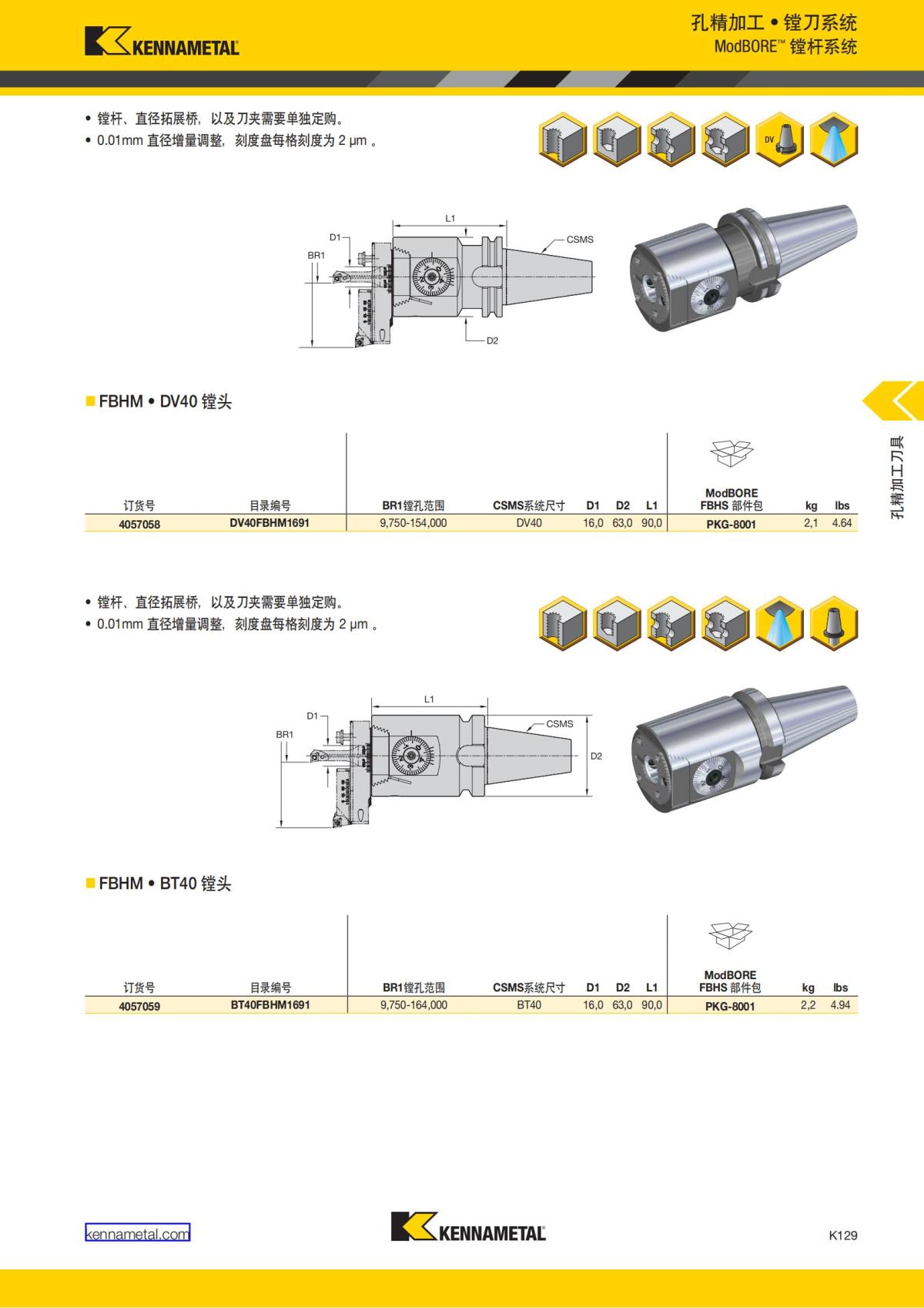 KENNAMETAL

孔精加工 • 镗刀系统
ModBORE™ 镗杆系统

• 镗杆、直径拓展桥，以及刀夹需要单独定购。
• 0.01mm 直径增量调整，刻度盘每格刻度为 2 μm 。

DV

L1
D1
BR1
CSMS
D2

■ FBHM • DV40 镗头

| 订货号 | 目录编号 | BR1镗孔范围 | CSMS系统尺寸 | D1 | D2 | L1 | ModBORE FBHS 部件包 | kg | lbs |
|---|---|---|---|---|---|---|---|---|---|
| 4057058 | DV40FBHM1691 | 9,750-154,000 | DV40 | 16,0 | 63,0 | 90,0 | PKG-8001 | 2,1 | 4.64 |

孔精加工刀具

• 镗杆、直径拓展桥，以及刀夹需要单独定购。
• 0.01mm 直径增量调整，刻度盘每格刻度为 2 μm 。

L1
D1
BR1
CSMS
D2

■ FBHM • BT40 镗头

| 订货号 | 目录编号 | BR1镗孔范围 | CSMS系统尺寸 | D1 | D2 | L1 | ModBORE FBHS 部件包 | kg | lbs |
|---|---|---|---|---|---|---|---|---|---|
| 4057059 | BT40FBHM1691 | 9,750-164,000 | BT40 | 16,0 | 63,0 | 90,0 | PKG-8001 | 2,2 | 4.94 |

kennametal.com
KENNAMETAL
K129