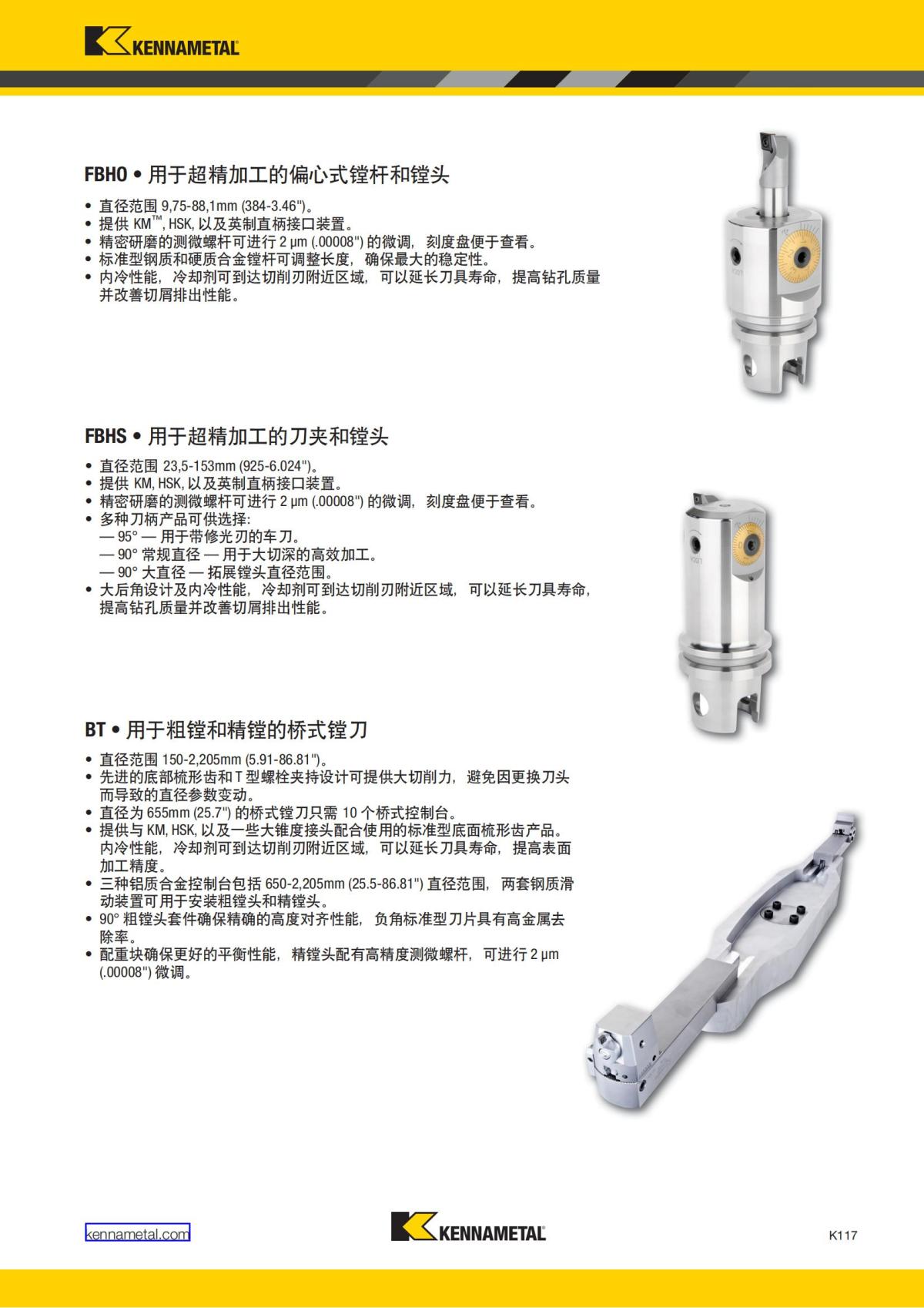 KENNAMETAL

FBHO • 用于超精加工的偏心式镗杆和镗头

• 直径范围 9,75-88,1mm (384-3.46")。
• 提供 KM™, HSK, 以及英制直柄接口装置。
• 精密研磨的测微螺杆可进行 2 μm (.00008") 的微调，刻度盘便于查看。
• 标准型钢质和硬质合金镗杆可调整长度，确保最大的稳定性。
• 内冷性能，冷却剂可到达切削刃附近区域，可以延长刀具寿命，提高钻孔质量并改善切屑排出性能。

FBHS • 用于超精加工的刀夹和镗头

• 直径范围 23,5-153mm (925-6.024")。
• 提供 KM, HSK, 以及英制直柄接口装置。
• 精密研磨的测微螺杆可进行 2 μm (.00008") 的微调，刻度盘便于查看。
• 多种刀柄产品可供选择:
— 95° — 用于带修光刃的车刀。
— 90° 常规直径 — 用于大切深的高效加工。
— 90° 大直径 — 拓展镗头直径范围。
• 大后角设计及内冷性能，冷却剂可到达切削刃附近区域，可以延长刀具寿命，提高钻孔质量并改善切屑排出性能。

BT • 用于粗镗和精镗的桥式镗刀

• 直径范围 150-2,205mm (5.91-86.81")。
• 先进的底部梳形齿和 T 型螺栓夹持设计可提供大切削力，避免因更换刀头而导致的直径参数变动。
• 直径为 655mm (25.7") 的桥式镗刀只需 10 个桥式控制台。
• 提供与 KM, HSK, 以及一些大锥度接头配合使用的标准型底面梳形齿产品。内冷性能，冷却剂可到达切削刃附近区域，可以延长刀具寿命，提高表面加工精度。
• 三种铝质合金控制台包括 650-2,205mm (25.5-86.81") 直径范围，两套钢质滑动装置可用于安装粗镗头和精镗头。
• 90° 粗镗头套件确保精确的高度对齐性能，负角标准型刀片具有高金属去除率。
• 配重块确保更好的平衡性能，精镗头配有高精度测微螺杆，可进行 2 μm (.00008") 微调。

kennametal.com

KENNAMETAL

K117