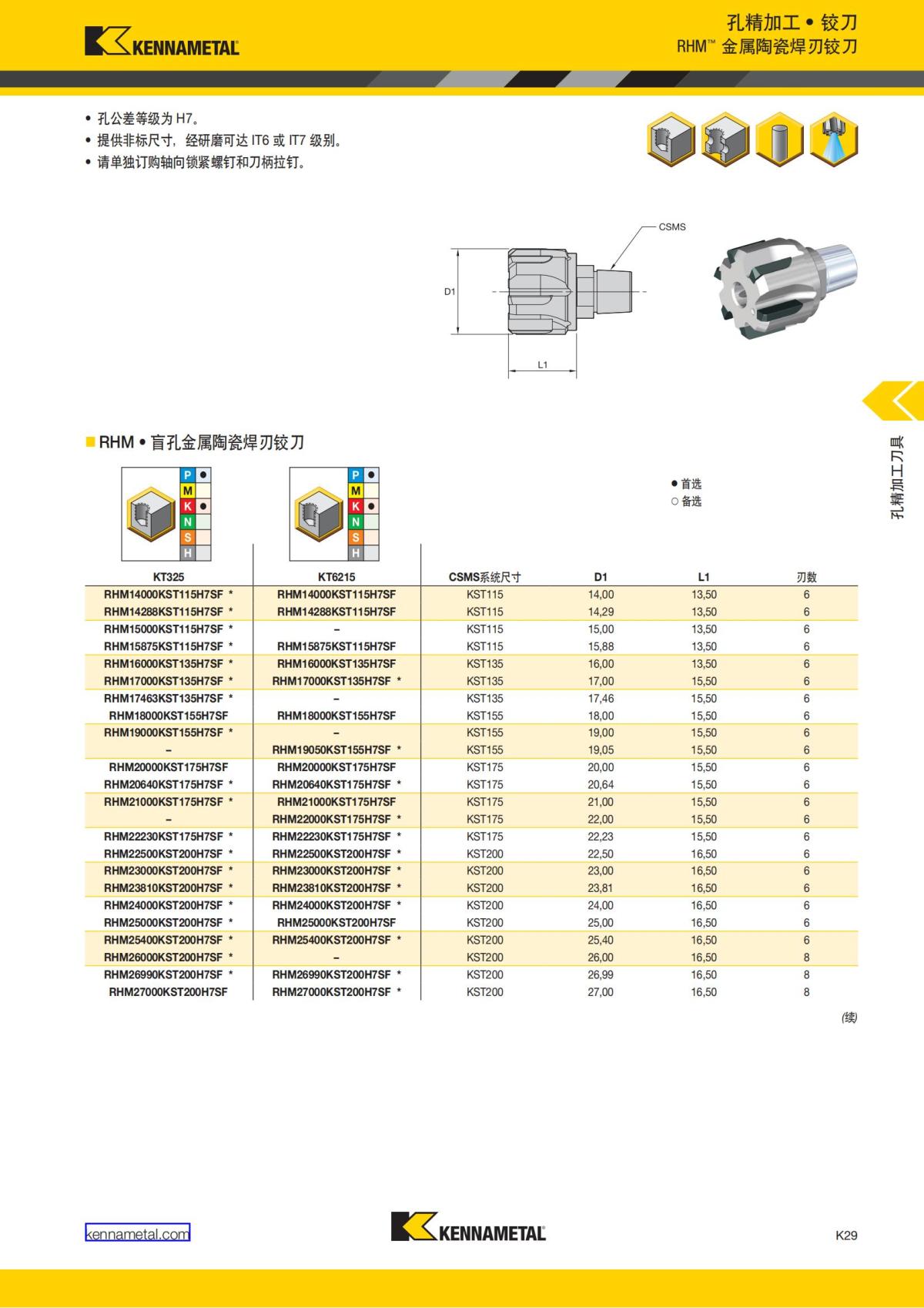 KENNAMETAL

孔精加工 • 铰刀
RHM™ 金属陶瓷焊刃铰刀

• 孔公差等级为 H7。
• 提供非标尺寸，经研磨可达 IT6 或 IT7 级别。
• 请单独订购轴向锁紧螺钉和刀柄拉钉。

CSMS
D1
L1

孔精加工刀具

■ RHM • 盲孔金属陶瓷焊刃铰刀

P ●
M
K ●
N
S
H

P ●
M
K ●
N
S
H

● 首选
○ 备选

| KT325 | KT6215 | CSMS系统尺寸 | D1 | L1 | 刃数 |
|---|---|---|---|---|---|
| RHM14000KST115H7SF * | RHM14000KST115H7SF | KST115 | 14,00 | 13,50 | 6 |
| RHM14288KST115H7SF * | RHM14288KST115H7SF | KST115 | 14,29 | 13,50 | 6 |
| RHM15000KST115H7SF * | – | KST115 | 15,00 | 13,50 | 6 |
| RHM15875KST115H7SF * | RHM15875KST115H7SF | KST115 | 15,88 | 13,50 | 6 |
| RHM16000KST135H7SF * | RHM16000KST135H7SF | KST135 | 16,00 | 13,50 | 6 |
| RHM17000KST135H7SF * | RHM17000KST135H7SF * | KST135 | 17,00 | 15,50 | 6 |
| RHM17463KST135H7SF * | – | KST135 | 17,46 | 15,50 | 6 |
| RHM18000KST155H7SF | RHM18000KST155H7SF | KST155 | 18,00 | 15,50 | 6 |
| RHM19000KST155H7SF * | – | KST155 | 19,00 | 15,50 | 6 |
| – | RHM19050KST155H7SF * | KST155 | 19,05 | 15,50 | 6 |
| RHM20000KST175H7SF | RHM20000KST175H7SF | KST175 | 20,00 | 15,50 | 6 |
| RHM20640KST175H7SF * | RHM20640KST175H7SF * | KST175 | 20,64 | 15,50 | 6 |
| RHM21000KST175H7SF * | RHM21000KST175H7SF | KST175 | 21,00 | 15,50 | 6 |
| – | RHM22000KST175H7SF * | KST175 | 22,00 | 15,50 | 6 |
| RHM22230KST175H7SF * | RHM22230KST175H7SF * | KST175 | 22,23 | 15,50 | 6 |
| RHM22500KST200H7SF * | RHM22500KST200H7SF * | KST200 | 22,50 | 16,50 | 6 |
| RHM23000KST200H7SF * | RHM23000KST200H7SF * | KST200 | 23,00 | 16,50 | 6 |
| RHM23810KST200H7SF * | RHM23810KST200H7SF * | KST200 | 23,81 | 16,50 | 6 |
| RHM24000KST200H7SF * | RHM24000KST200H7SF * | KST200 | 24,00 | 16,50 | 6 |
| RHM25000KST200H7SF * | RHM25000KST200H7SF | KST200 | 25,00 | 16,50 | 6 |
| RHM25400KST200H7SF * | RHM25400KST200H7SF * | KST200 | 25,40 | 16,50 | 6 |
| RHM26000KST200H7SF * | – | KST200 | 26,00 | 16,50 | 8 |
| RHM26990KST200H7SF * | RHM26990KST200H7SF * | KST200 | 26,99 | 16,50 | 8 |
| RHM27000KST200H7SF | RHM27000KST200H7SF * | KST200 | 27,00 | 16,50 | 8 |

(续)

kennametal.com
KENNAMETAL
K29