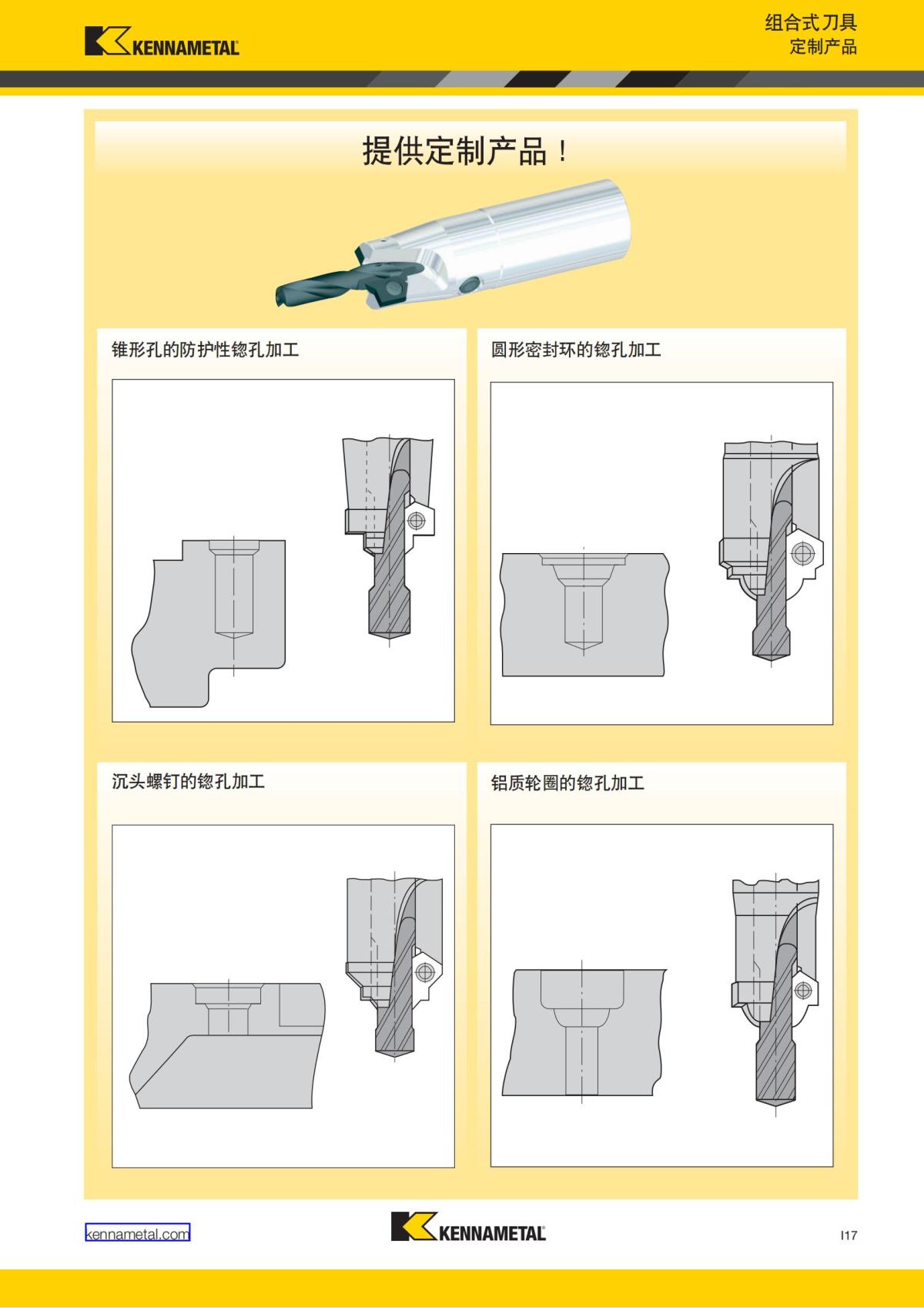 KENNAMETAL

组合式刀具
定制产品

提供定制产品！

锥形孔的防护性锪孔加工

圆形密封环的锪孔加工

沉头螺钉的锪孔加工

铝质轮圈的锪孔加工

kennametal.com

KENNAMETAL

I17