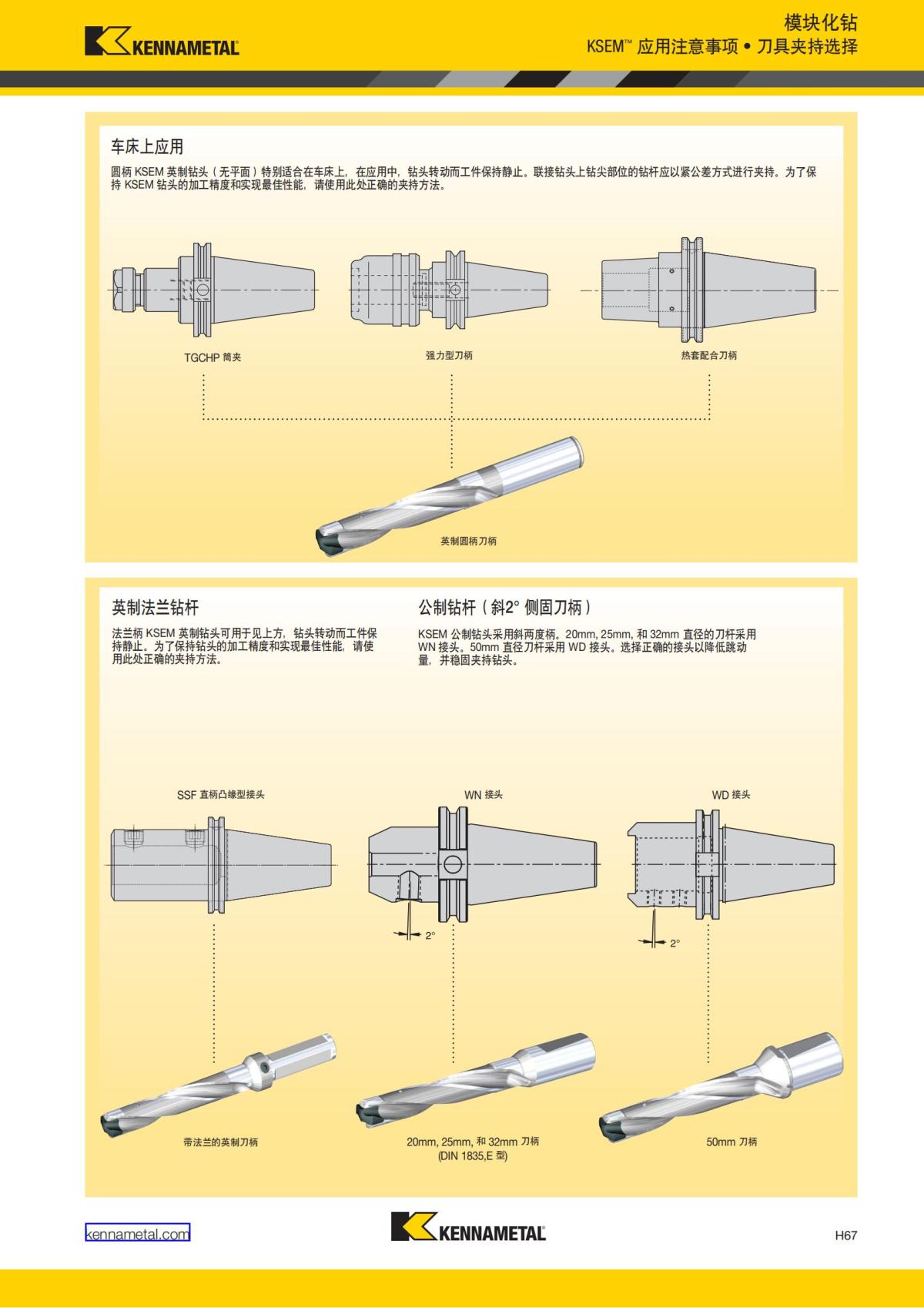 KENNAMETAL

模块化钻
KSEM™ 应用注意事项 • 刀具夹持选择

车床上应用

圆柄 KSEM 英制钻头（无平面）特别适合在车床上，在应用中，钻头转动而工件保持静止。联接钻头上钻尖部位的钻杆应以紧公差方式进行夹持。为了保持 KSEM 钻头的加工精度和实现最佳性能，请使用此处正确的夹持方法。

TGCHP 筒夹

强力型刀柄

热套配合刀柄

英制圆柄刀柄

英制法兰钻杆

法兰柄 KSEM 英制钻头可用于见上方，钻头转动而工件保持静止。为了保持钻头的加工精度和实现最佳性能，请使用此处正确的夹持方法。

公制钻杆（斜2° 侧固刀柄）

KSEM 公制钻头采用斜两度柄。20mm, 25mm, 和 32mm 直径的刀杆采用 WN 接头。50mm 直径刀杆采用 WD 接头。选择正确的接头以降低跳动量，并稳固夹持钻头。

SSF 直柄凸缘型接头

WN 接头

WD 接头

2°

2°

带法兰的英制刀柄

20mm, 25mm, 和 32mm 刀柄
(DIN 1835,E 型)

50mm 刀柄

kennametal.com

KENNAMETAL

H67