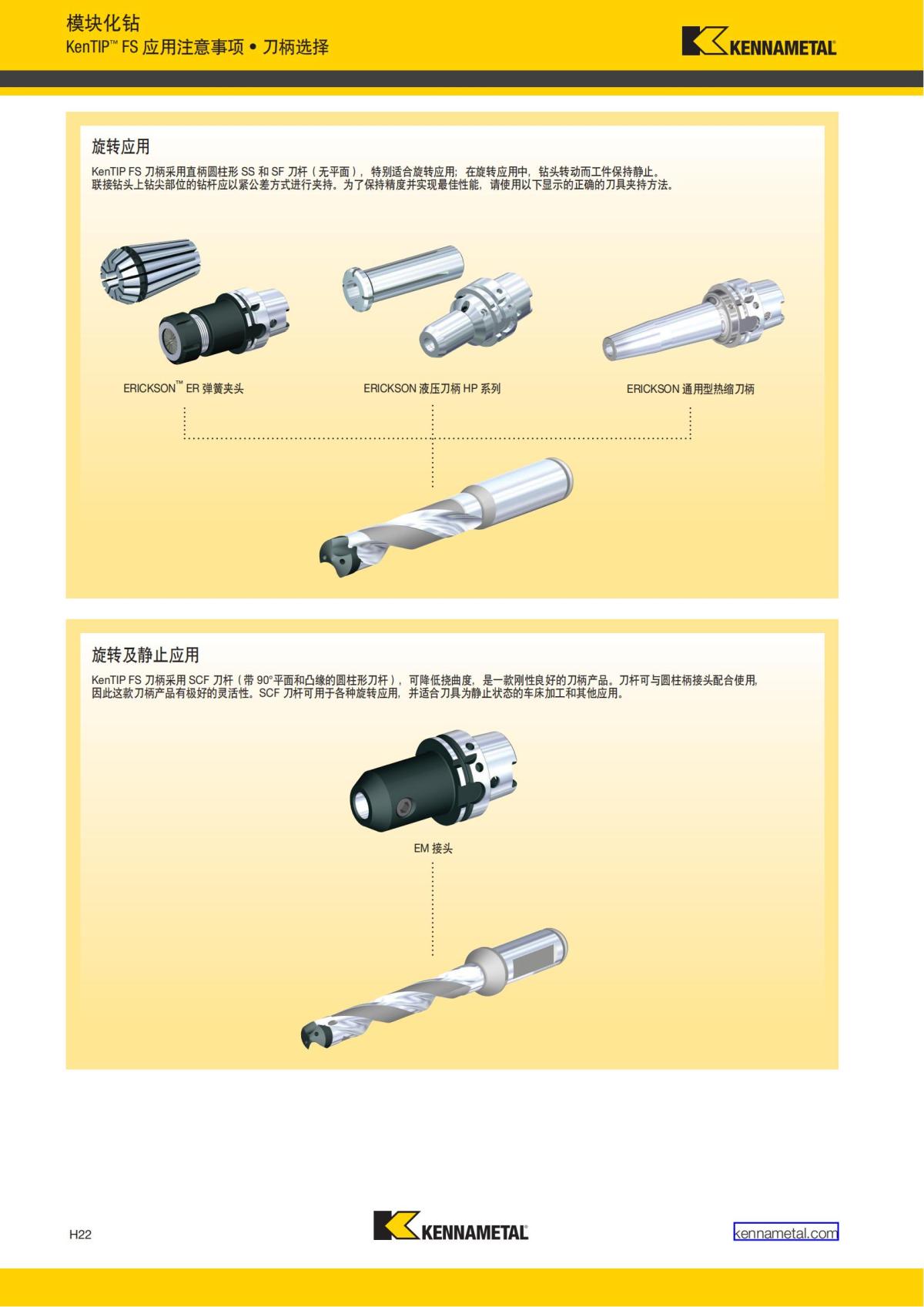 模块化钻
KenTIP™ FS 应用注意事项 • 刀柄选择

KENNAMETAL

旋转应用

KenTIP FS 刀柄采用直柄圆柱形 SS 和 SF 刀杆（无平面），特别适合旋转应用；在旋转应用中，钻头转动而工件保持静止。联接钻头上钻尖部位的钻杆应以紧公差方式进行夹持。为了保持精度并实现最佳性能，请使用以下显示的正确的刀具夹持方法。

ERICKSON™ ER 弹簧夹头

ERICKSON 液压刀柄 HP 系列

ERICKSON 通用型热缩刀柄

旋转及静止应用

KenTIP FS 刀柄采用 SCF 刀杆（带 90°平面和凸缘的圆柱形刀杆），可降低挠曲度，是一款刚性良好的刀柄产品。刀杆可与圆柱柄接头配合使用，因此这款刀柄产品有极好的灵活性。SCF 刀杆可用于各种旋转应用，并适合刀具为静止状态的车床加工和其他应用。

EM 接头

H22

KENNAMETAL

kennametal.com