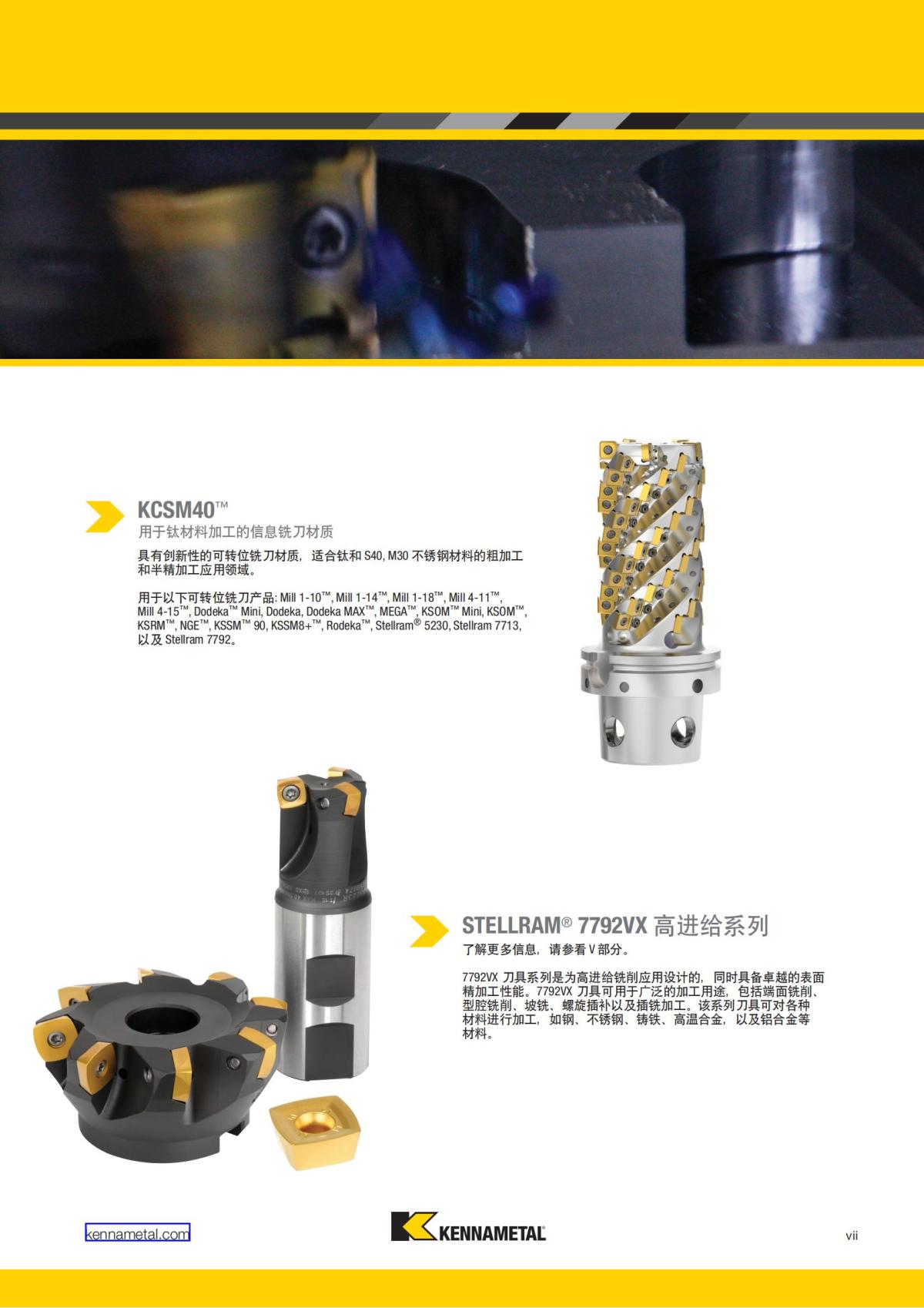 KCSM40™
用于钛材料加工的信息铣刀材质

具有创新性的可转位铣刀材质，适合钛和 S40, M30 不锈钢材料的粗加工和半精加工应用领域。

用于以下可转位铣刀产品: Mill 1-10™, Mill 1-14™, Mill 1-18™, Mill 4-11™, Mill 4-15™, Dodeka™ Mini, Dodeka, Dodeka MAX™, MEGA™, KSOM™ Mini, KSOM™, KSRM™, NGE™, KSSM™ 90, KSSM8+™, Rodeka™, Stellram® 5230, Stellram 7713, 以及 Stellram 7792。

STELLRAM® 7792VX 高进给系列
了解更多信息，请参看 V 部分。

7792VX 刀具系列是为高进给铣削应用设计的，同时具备卓越的表面精加工性能。7792VX 刀具可用于广泛的加工用途，包括端面铣削、型腔铣削、坡铣、螺旋插补以及插铣加工。该系列刀具可对各种材料进行加工，如钢、不锈钢、铸铁、高温合金，以及铝合金等材料。

kennametal.com

KENNAMETAL

vii