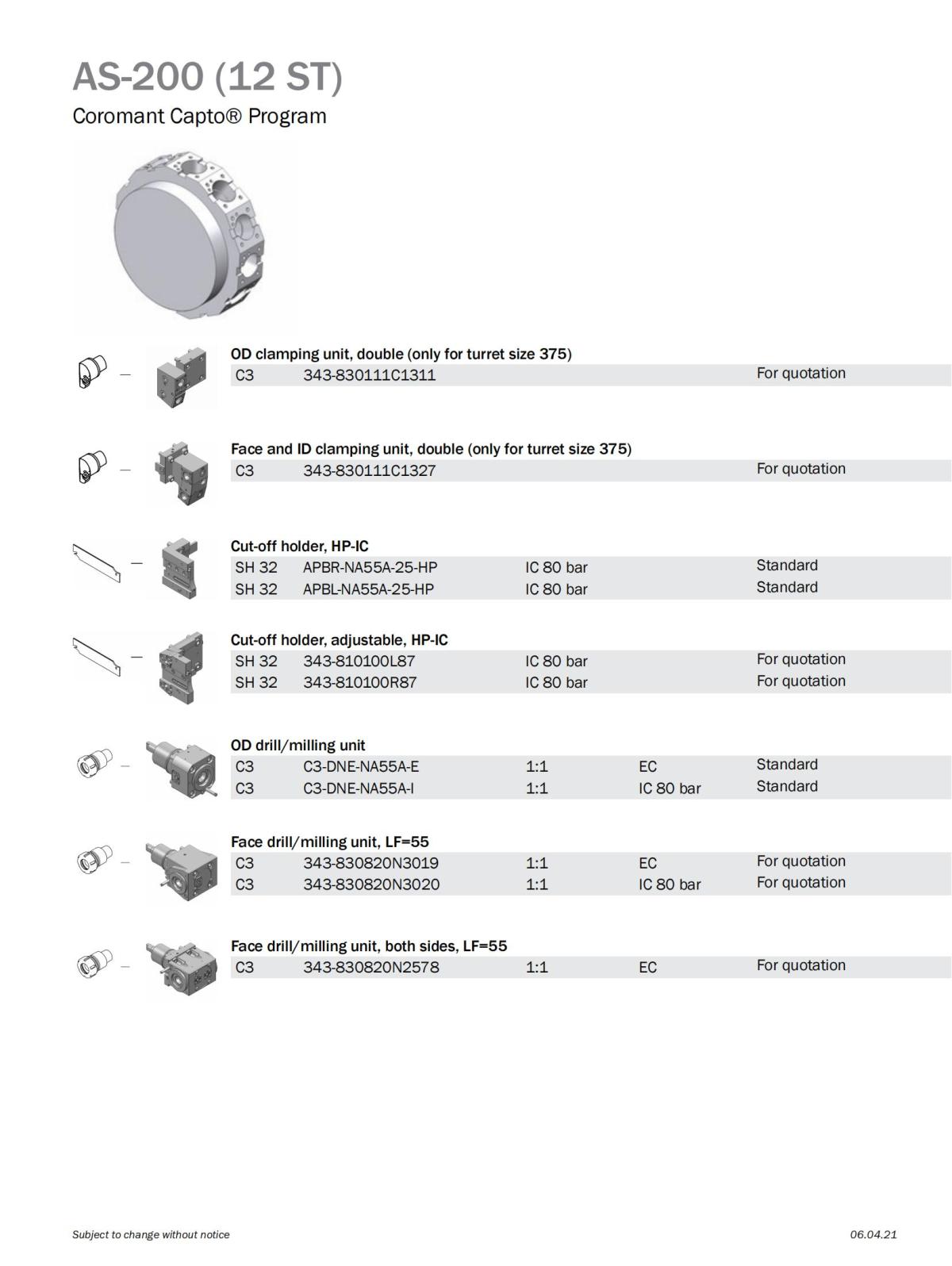 AS-200 (12 ST)
Coromant Capto® Program

OD clamping unit, double (only for turret size 375)

| C3 | 343-830111C1311 | | | For quotation |
|---|---|---|---|---|

Face and ID clamping unit, double (only for turret size 375)

| C3 | 343-830111C1327 | | | For quotation |
|---|---|---|---|---|

Cut-off holder, HP-IC

| SH 32 | APBR-NA55A-25-HP | IC 80 bar | | Standard |
|---|---|---|---|---|
| SH 32 | APBL-NA55A-25-HP | IC 80 bar | | Standard |

Cut-off holder, adjustable, HP-IC

| SH 32 | 343-810100L87 | IC 80 bar | | For quotation |
|---|---|---|---|---|
| SH 32 | 343-810100R87 | IC 80 bar | | For quotation |

OD drill/milling unit

| C3 | C3-DNE-NA55A-E | 1:1 | EC | Standard |
|---|---|---|---|---|
| C3 | C3-DNE-NA55A-I | 1:1 | IC 80 bar | Standard |

Face drill/milling unit, LF=55

| C3 | 343-830820N3019 | 1:1 | EC | For quotation |
|---|---|---|---|---|
| C3 | 343-830820N3020 | 1:1 | IC 80 bar | For quotation |

Face drill/milling unit, both sides, LF=55

| C3 | 343-830820N2578 | 1:1 | EC | For quotation |
|---|---|---|---|---|

Subject to change without notice

06.04.21