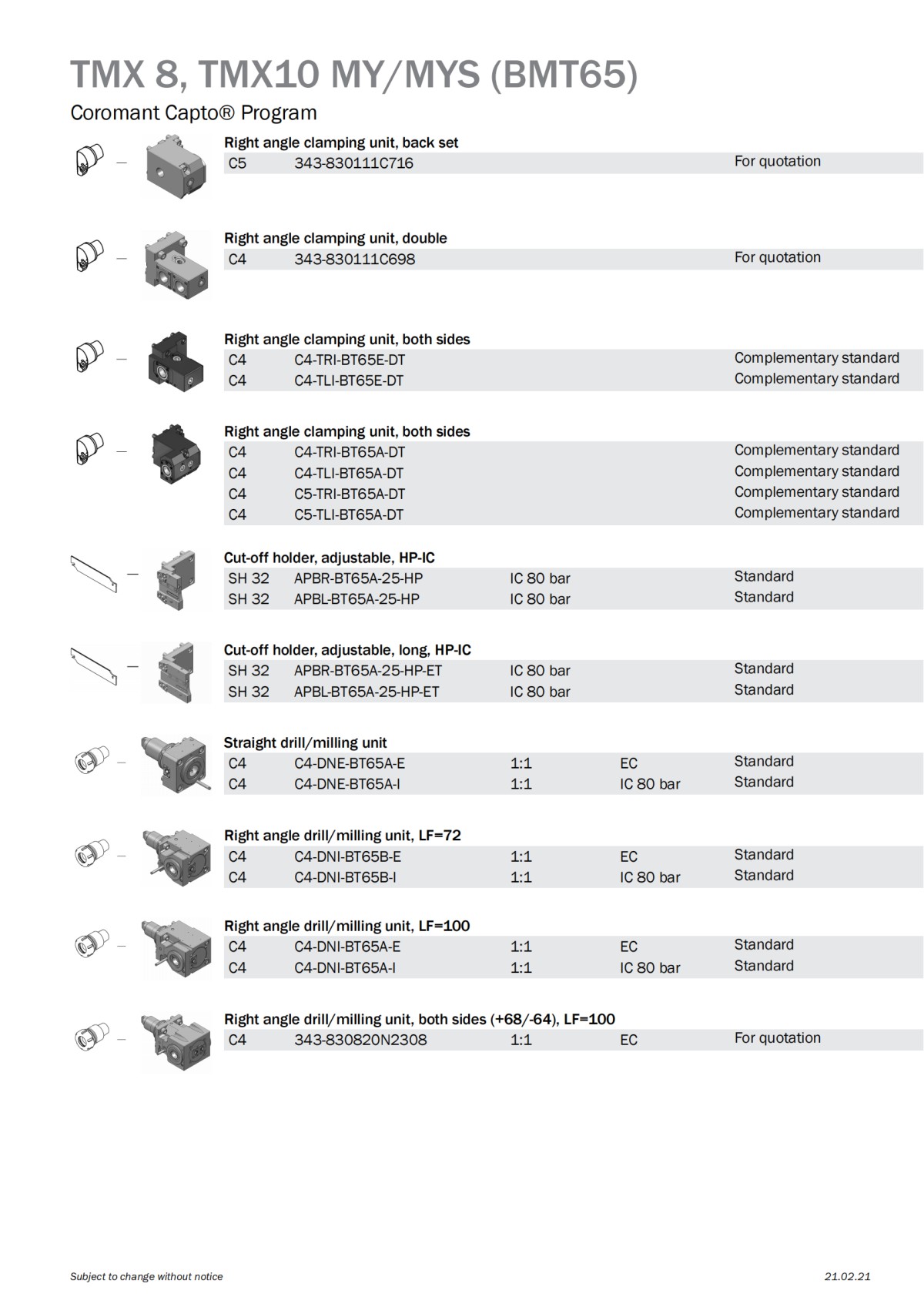 TMX 8, TMX10 MY/MYS (BMT65)

Coromant Capto® Program

Right angle clamping unit, back set

| C5 | 343-830111C716 | | | For quotation |
|---|---|---|---|---|

Right angle clamping unit, double

| C4 | 343-830111C698 | | | For quotation |
|---|---|---|---|---|

Right angle clamping unit, both sides

| C4 | C4-TRI-BT65E-DT | | | Complementary standard |
|---|---|---|---|---|
| C4 | C4-TLI-BT65E-DT | | | Complementary standard |

Right angle clamping unit, both sides

| C4 | C4-TRI-BT65A-DT | | | Complementary standard |
|---|---|---|---|---|
| C4 | C4-TLI-BT65A-DT | | | Complementary standard |
| C4 | C5-TRI-BT65A-DT | | | Complementary standard |
| C4 | C5-TLI-BT65A-DT | | | Complementary standard |

Cut-off holder, adjustable, HP-IC

| SH 32 | APBR-BT65A-25-HP | IC 80 bar | | Standard |
|---|---|---|---|---|
| SH 32 | APBL-BT65A-25-HP | IC 80 bar | | Standard |

Cut-off holder, adjustable, long, HP-IC

| SH 32 | APBR-BT65A-25-HP-ET | IC 80 bar | | Standard |
|---|---|---|---|---|
| SH 32 | APBL-BT65A-25-HP-ET | IC 80 bar | | Standard |

Straight drill/milling unit

| C4 | C4-DNE-BT65A-E | 1:1 | EC | Standard |
|---|---|---|---|---|
| C4 | C4-DNE-BT65A-I | 1:1 | IC 80 bar | Standard |

Right angle drill/milling unit, LF=72

| C4 | C4-DNI-BT65B-E | 1:1 | EC | Standard |
|---|---|---|---|---|
| C4 | C4-DNI-BT65B-I | 1:1 | IC 80 bar | Standard |

Right angle drill/milling unit, LF=100

| C4 | C4-DNI-BT65A-E | 1:1 | EC | Standard |
|---|---|---|---|---|
| C4 | C4-DNI-BT65A-I | 1:1 | IC 80 bar | Standard |

Right angle drill/milling unit, both sides (+68/-64), LF=100

| C4 | 343-830820N2308 | 1:1 | EC | For quotation |
|---|---|---|---|---|

Subject to change without notice

21.02.21