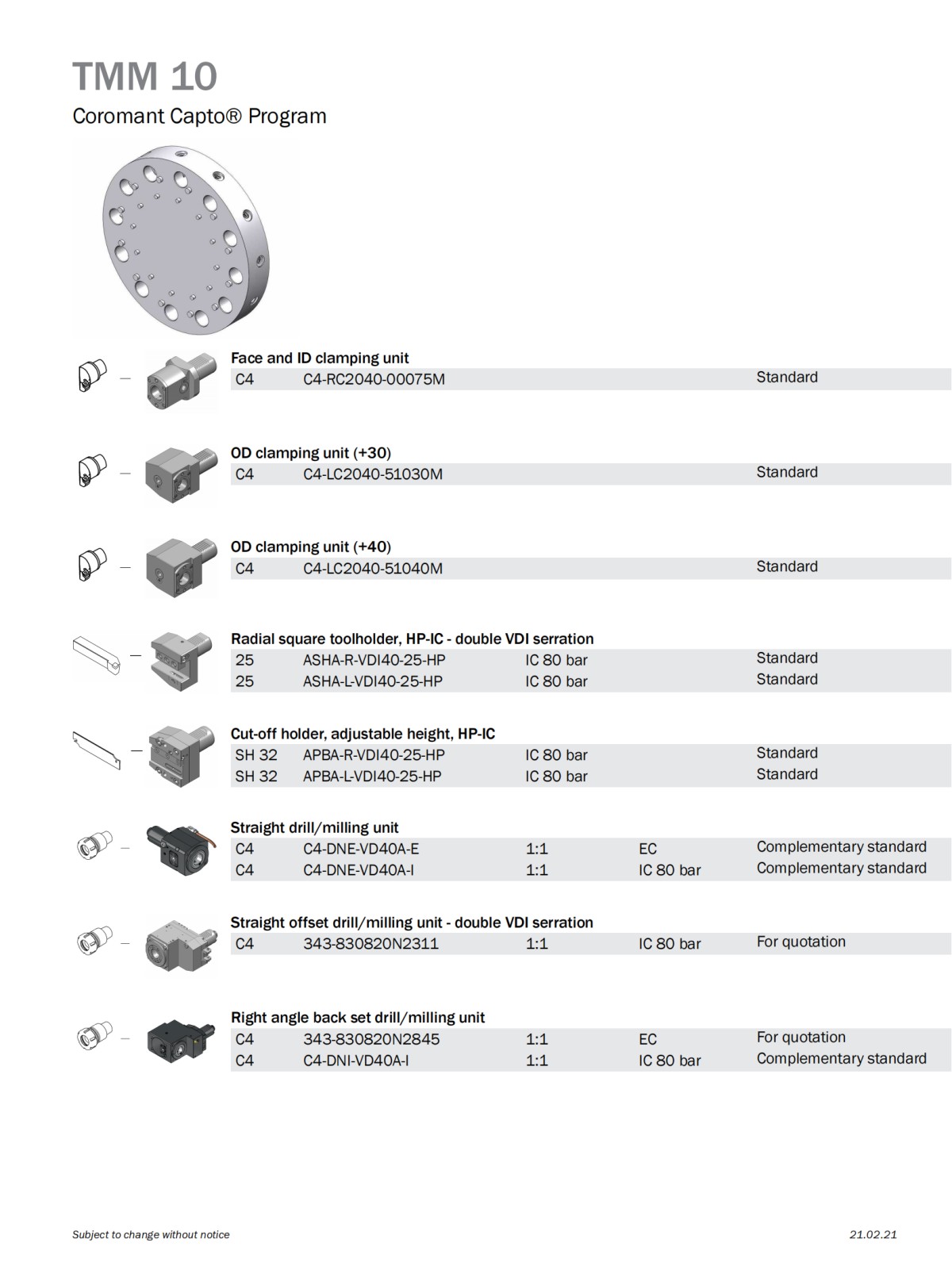 TMM 10

Coromant Capto® Program

Face and ID clamping unit

| C4 | C4-RC2040-00075M | | | Standard |
|---|---|---|---|---|

OD clamping unit (+30)

| C4 | C4-LC2040-51030M | | | Standard |
|---|---|---|---|---|

OD clamping unit (+40)

| C4 | C4-LC2040-51040M | | | Standard |
|---|---|---|---|---|

Radial square toolholder, HP-IC - double VDI serration

| 25 | ASHA-R-VDI40-25-HP | IC 80 bar | | Standard |
|---|---|---|---|---|
| 25 | ASHA-L-VDI40-25-HP | IC 80 bar | | Standard |

Cut-off holder, adjustable height, HP-IC

| SH 32 | APBA-R-VDI40-25-HP | IC 80 bar | | Standard |
|---|---|---|---|---|
| SH 32 | APBA-L-VDI40-25-HP | IC 80 bar | | Standard |

Straight drill/milling unit

| C4 | C4-DNE-VD40A-E | 1:1 | EC | Complementary standard |
|---|---|---|---|---|
| C4 | C4-DNE-VD40A-I | 1:1 | IC 80 bar | Complementary standard |

Straight offset drill/milling unit - double VDI serration

| C4 | 343-830820N2311 | 1:1 | IC 80 bar | For quotation |
|---|---|---|---|---|

Right angle back set drill/milling unit

| C4 | 343-830820N2845 | 1:1 | EC | For quotation |
|---|---|---|---|---|
| C4 | C4-DNI-VD40A-I | 1:1 | IC 80 bar | Complementary standard |

Subject to change without notice

21.02.21