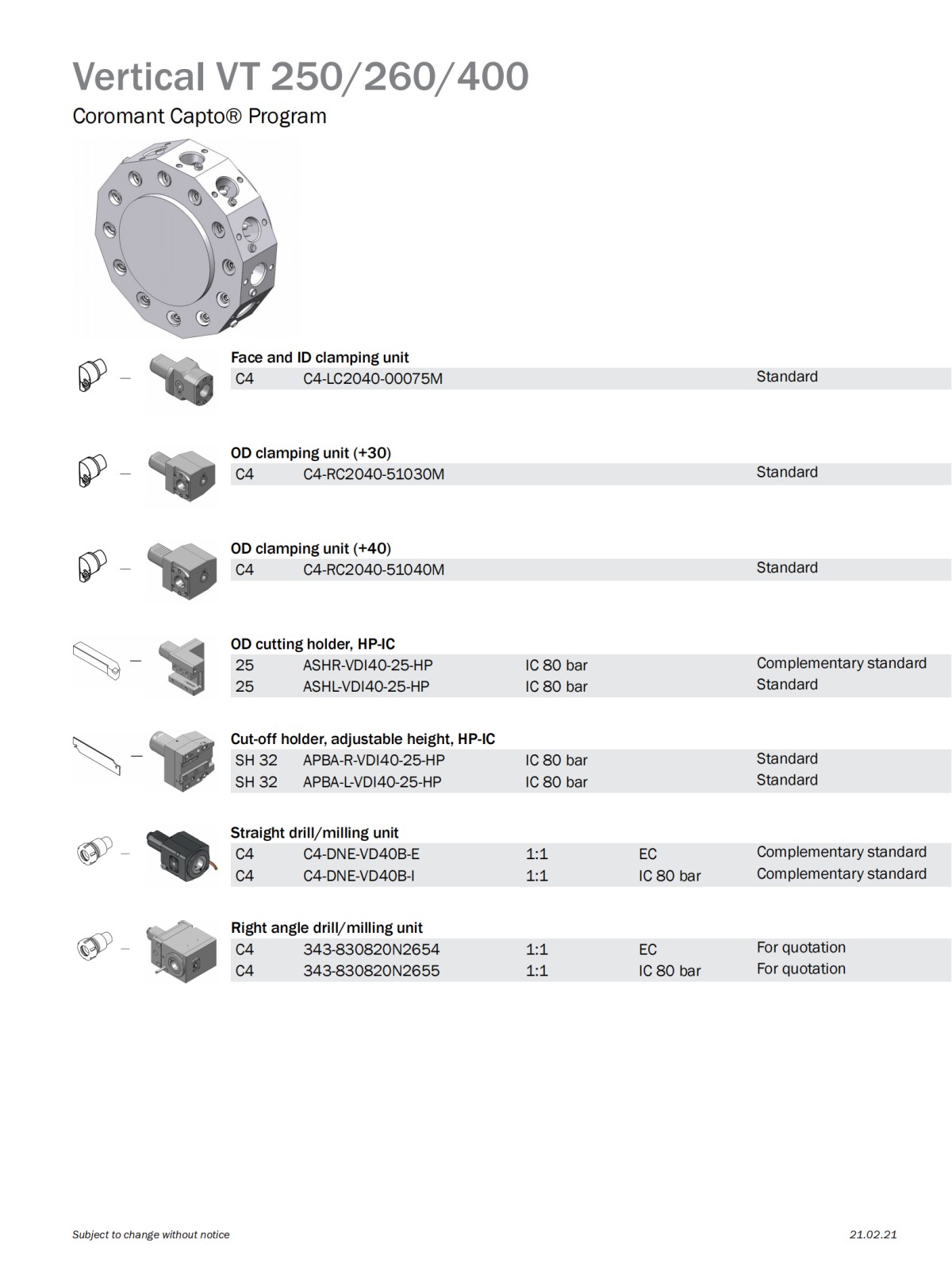 Vertical VT 250/260/400

Coromant Capto® Program

Face and ID clamping unit

| C4 | C4-LC2040-00075M | | | Standard |
|---|---|---|---|---|

OD clamping unit (+30)

| C4 | C4-RC2040-51030M | | | Standard |
|---|---|---|---|---|

OD clamping unit (+40)

| C4 | C4-RC2040-51040M | | | Standard |
|---|---|---|---|---|

OD cutting holder, HP-IC

| 25 | ASHR-VDI40-25-HP | IC 80 bar | | Complementary standard |
|---|---|---|---|---|
| 25 | ASHL-VDI40-25-HP | IC 80 bar | | Standard |

Cut-off holder, adjustable height, HP-IC

| SH 32 | APBA-R-VDI40-25-HP | IC 80 bar | | Standard |
|---|---|---|---|---|
| SH 32 | APBA-L-VDI40-25-HP | IC 80 bar | | Standard |

Straight drill/milling unit

| C4 | C4-DNE-VD40B-E | 1:1 | EC | Complementary standard |
|---|---|---|---|---|
| C4 | C4-DNE-VD40B-I | 1:1 | IC 80 bar | Complementary standard |

Right angle drill/milling unit

| C4 | 343-830820N2654 | 1:1 | EC | For quotation |
|---|---|---|---|---|
| C4 | 343-830820N2655 | 1:1 | IC 80 bar | For quotation |

Subject to change without notice

21.02.21