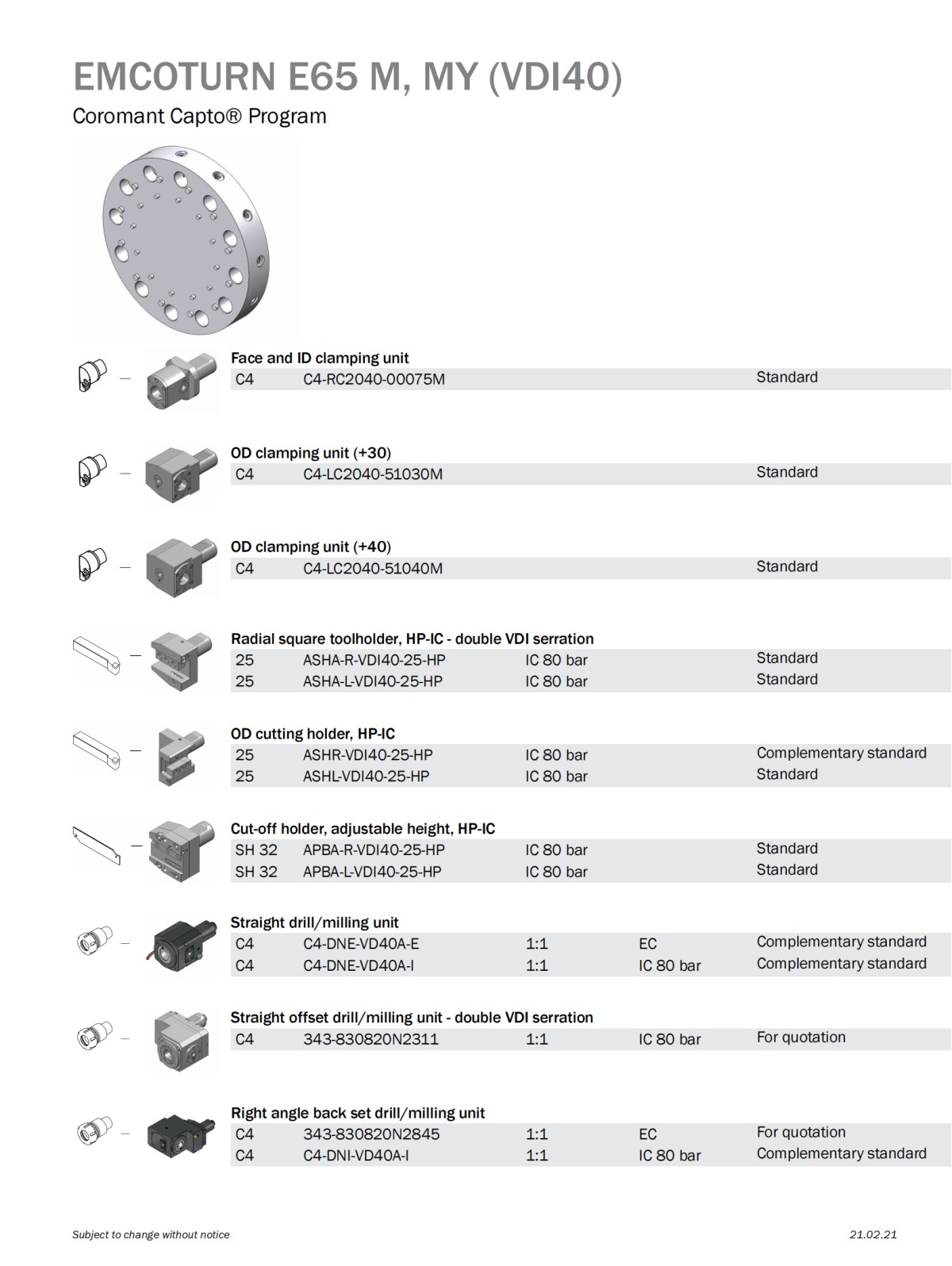 EMCOTURN E65 M, MY (VDI40)

Coromant Capto® Program

Face and ID clamping unit

| C4 | C4-RC2040-00075M | | | Standard |
|---|---|---|---|---|

OD clamping unit (+30)

| C4 | C4-LC2040-51030M | | | Standard |
|---|---|---|---|---|

OD clamping unit (+40)

| C4 | C4-LC2040-51040M | | | Standard |
|---|---|---|---|---|

Radial square toolholder, HP-IC - double VDI serration

| 25 | ASHA-R-VDI40-25-HP | IC 80 bar | | Standard |
|---|---|---|---|---|
| 25 | ASHA-L-VDI40-25-HP | IC 80 bar | | Standard |

OD cutting holder, HP-IC

| 25 | ASHR-VDI40-25-HP | IC 80 bar | | Complementary standard |
|---|---|---|---|---|
| 25 | ASHL-VDI40-25-HP | IC 80 bar | | Standard |

Cut-off holder, adjustable height, HP-IC

| SH 32 | APBA-R-VDI40-25-HP | IC 80 bar | | Standard |
|---|---|---|---|---|
| SH 32 | APBA-L-VDI40-25-HP | IC 80 bar | | Standard |

Straight drill/milling unit

| C4 | C4-DNE-VD40A-E | 1:1 | EC | Complementary standard |
|---|---|---|---|---|
| C4 | C4-DNE-VD40A-I | 1:1 | IC 80 bar | Complementary standard |

Straight offset drill/milling unit - double VDI serration

| C4 | 343-830820N2311 | 1:1 | IC 80 bar | For quotation |
|---|---|---|---|---|

Right angle back set drill/milling unit

| C4 | 343-830820N2845 | 1:1 | EC | For quotation |
|---|---|---|---|---|
| C4 | C4-DNI-VD40A-I | 1:1 | IC 80 bar | Complementary standard |

Subject to change without notice

21.02.21