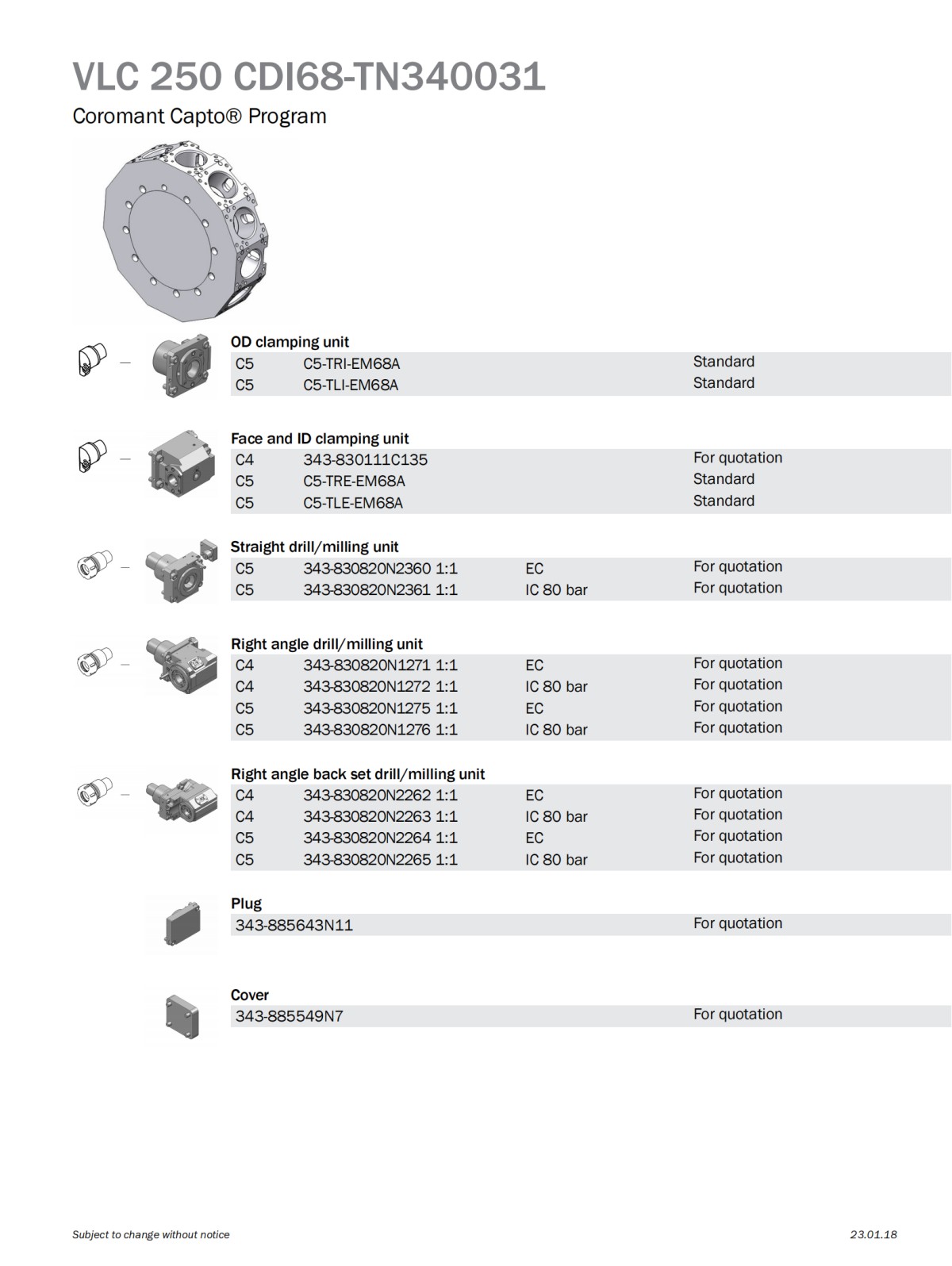 VLC 250 CDI68-TN340031

Coromant Capto® Program

OD clamping unit

| C5 | C5-TRI-EM68A | | Standard |
|---|---|---|---|
| C5 | C5-TLI-EM68A | | Standard |

Face and ID clamping unit

| C4 | 343-830111C135 | | For quotation |
|---|---|---|---|
| C5 | C5-TRE-EM68A | | Standard |
| C5 | C5-TLE-EM68A | | Standard |

Straight drill/milling unit

| C5 | 343-830820N2360 1:1 | EC | For quotation |
|---|---|---|---|
| C5 | 343-830820N2361 1:1 | IC 80 bar | For quotation |

Right angle drill/milling unit

| C4 | 343-830820N1271 1:1 | EC | For quotation |
|---|---|---|---|
| C4 | 343-830820N1272 1:1 | IC 80 bar | For quotation |
| C5 | 343-830820N1275 1:1 | EC | For quotation |
| C5 | 343-830820N1276 1:1 | IC 80 bar | For quotation |

Right angle back set drill/milling unit

| C4 | 343-830820N2262 1:1 | EC | For quotation |
|---|---|---|---|
| C4 | 343-830820N2263 1:1 | IC 80 bar | For quotation |
| C5 | 343-830820N2264 1:1 | EC | For quotation |
| C5 | 343-830820N2265 1:1 | IC 80 bar | For quotation |

Plug

| 343-885643N11 | For quotation |
|---|---|

Cover

| 343-885549N7 | For quotation |
|---|---|

Subject to change without notice

23.01.18