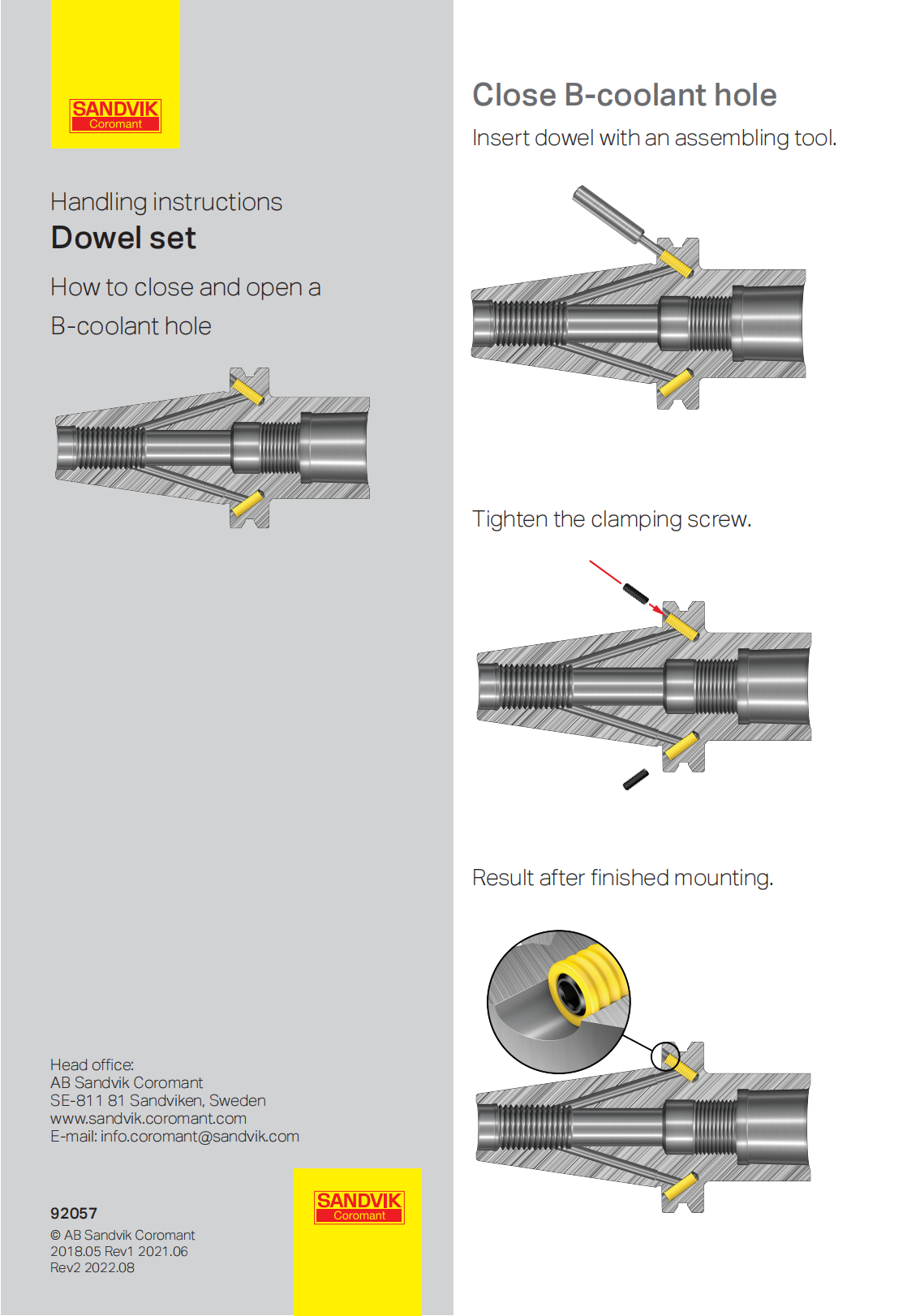 SANDVIK
Coromant

Handling instructions
Dowel set

How to close and open a B-coolant hole

Head office:
AB Sandvik Coromant
SE-811 81 Sandviken, Sweden
www.sandvik.coromant.com
E-mail: info.coromant@sandvik.com

92057
© AB Sandvik Coromant
2018.05 Rev1 2021.06
Rev2 2022.08

SANDVIK
Coromant

Close B-coolant hole

Insert dowel with an assembling tool.

Tighten the clamping screw.

Result after finished mounting.