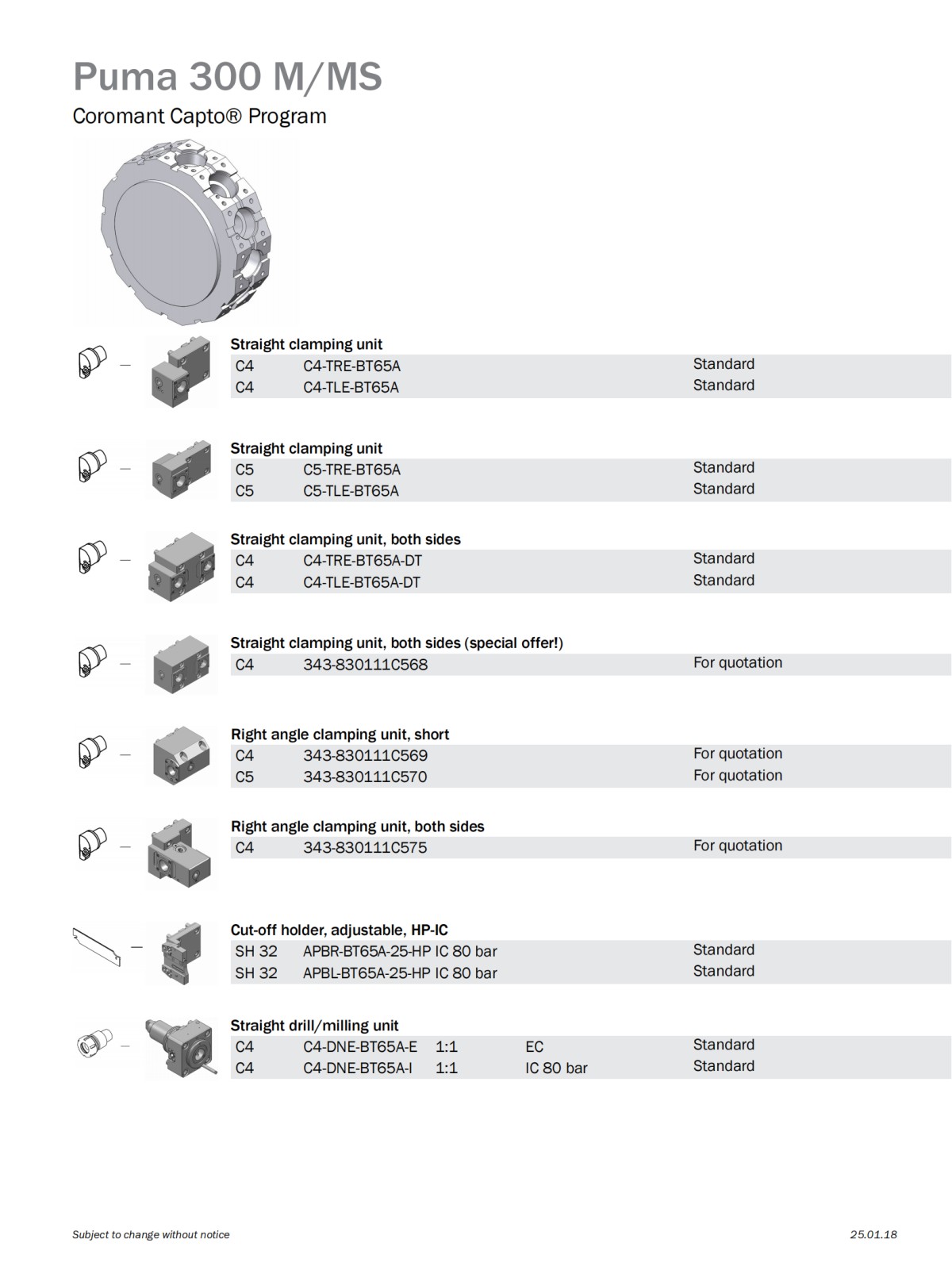 Puma 300 M/MS

Coromant Capto® Program

Straight clamping unit

| C4 | C4-TRE-BT65A | Standard |
|---|---|---|
| C4 | C4-TLE-BT65A | Standard |

Straight clamping unit

| C5 | C5-TRE-BT65A | Standard |
|---|---|---|
| C5 | C5-TLE-BT65A | Standard |

Straight clamping unit, both sides

| C4 | C4-TRE-BT65A-DT | Standard |
|---|---|---|
| C4 | C4-TLE-BT65A-DT | Standard |

Straight clamping unit, both sides (special offer!)

| C4 | 343-830111C568 | For quotation |
|---|---|---|

Right angle clamping unit, short

| C4 | 343-830111C569 | For quotation |
|---|---|---|
| C5 | 343-830111C570 | For quotation |

Right angle clamping unit, both sides

| C4 | 343-830111C575 | For quotation |
|---|---|---|

Cut-off holder, adjustable, HP-IC

| SH 32 | APBR-BT65A-25-HP IC 80 bar | Standard |
|---|---|---|
| SH 32 | APBL-BT65A-25-HP IC 80 bar | Standard |

Straight drill/milling unit

| C4 | C4-DNE-BT65A-E | 1:1 | EC | Standard |
|---|---|---|---|---|
| C4 | C4-DNE-BT65A-I | 1:1 | IC 80 bar | Standard |

Subject to change without notice

25.01.18