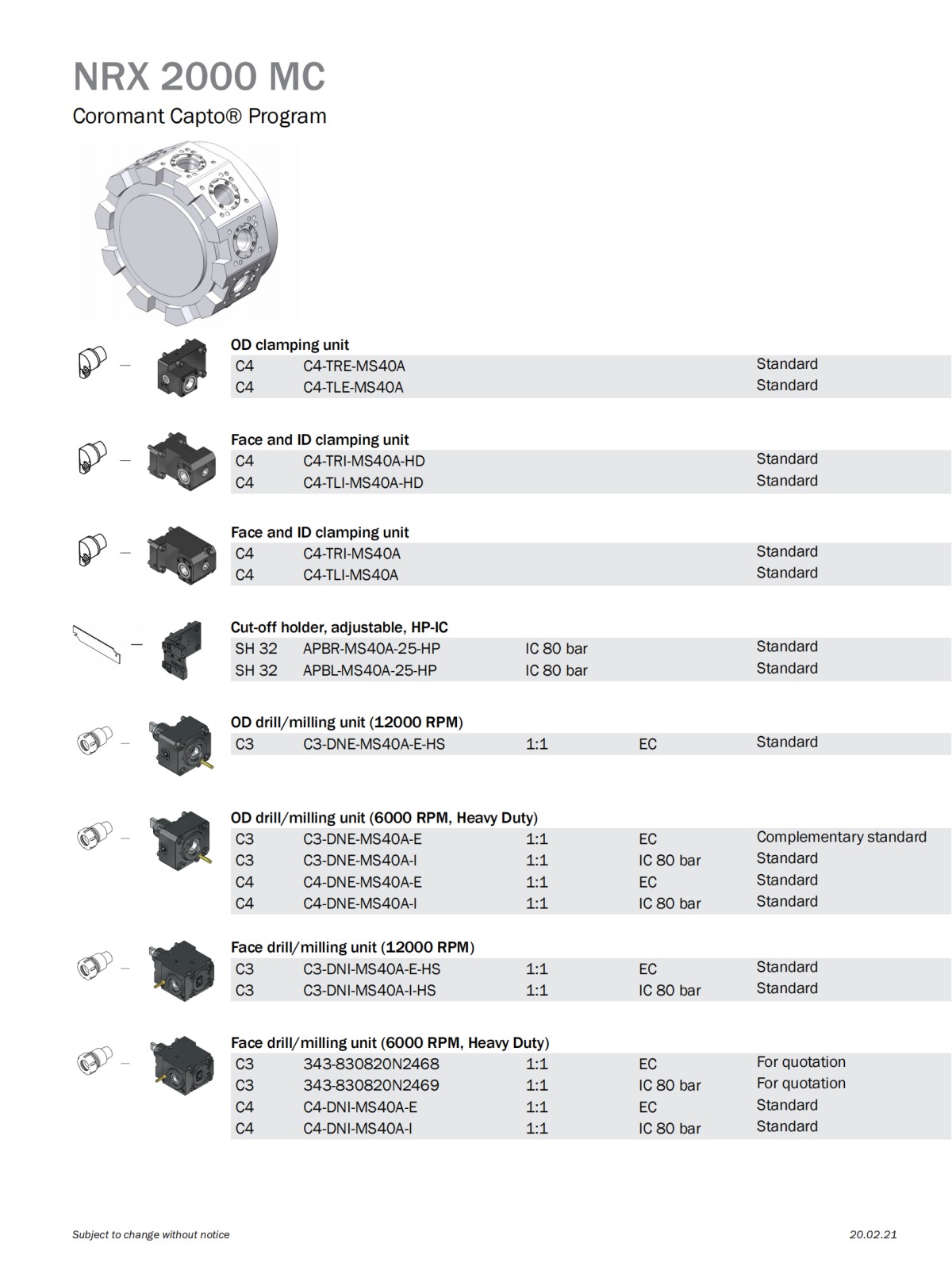 NRX 2000 MC

Coromant Capto® Program

OD clamping unit

| C4 | C4-TRE-MS40A | | | Standard |
|---|---|---|---|---|
| C4 | C4-TLE-MS40A | | | Standard |

Face and ID clamping unit

| C4 | C4-TRI-MS40A-HD | | | Standard |
|---|---|---|---|---|
| C4 | C4-TLI-MS40A-HD | | | Standard |

Face and ID clamping unit

| C4 | C4-TRI-MS40A | | | Standard |
|---|---|---|---|---|
| C4 | C4-TLI-MS40A | | | Standard |

Cut-off holder, adjustable, HP-IC

| SH 32 | APBR-MS40A-25-HP | IC 80 bar | | Standard |
|---|---|---|---|---|
| SH 32 | APBL-MS40A-25-HP | IC 80 bar | | Standard |

OD drill/milling unit (12000 RPM)

| C3 | C3-DNE-MS40A-E-HS | 1:1 | EC | Standard |
|---|---|---|---|---|

OD drill/milling unit (6000 RPM, Heavy Duty)

| C3 | C3-DNE-MS40A-E | 1:1 | EC | Complementary standard |
|---|---|---|---|---|
| C3 | C3-DNE-MS40A-I | 1:1 | IC 80 bar | Standard |
| C4 | C4-DNE-MS40A-E | 1:1 | EC | Standard |
| C4 | C4-DNE-MS40A-I | 1:1 | IC 80 bar | Standard |

Face drill/milling unit (12000 RPM)

| C3 | C3-DNI-MS40A-E-HS | 1:1 | EC | Standard |
|---|---|---|---|---|
| C3 | C3-DNI-MS40A-I-HS | 1:1 | IC 80 bar | Standard |

Face drill/milling unit (6000 RPM, Heavy Duty)

| C3 | 343-830820N2468 | 1:1 | EC | For quotation |
|---|---|---|---|---|
| C3 | 343-830820N2469 | 1:1 | IC 80 bar | For quotation |
| C4 | C4-DNI-MS40A-E | 1:1 | EC | Standard |
| C4 | C4-DNI-MS40A-I | 1:1 | IC 80 bar | Standard |

Subject to change without notice

20.02.21